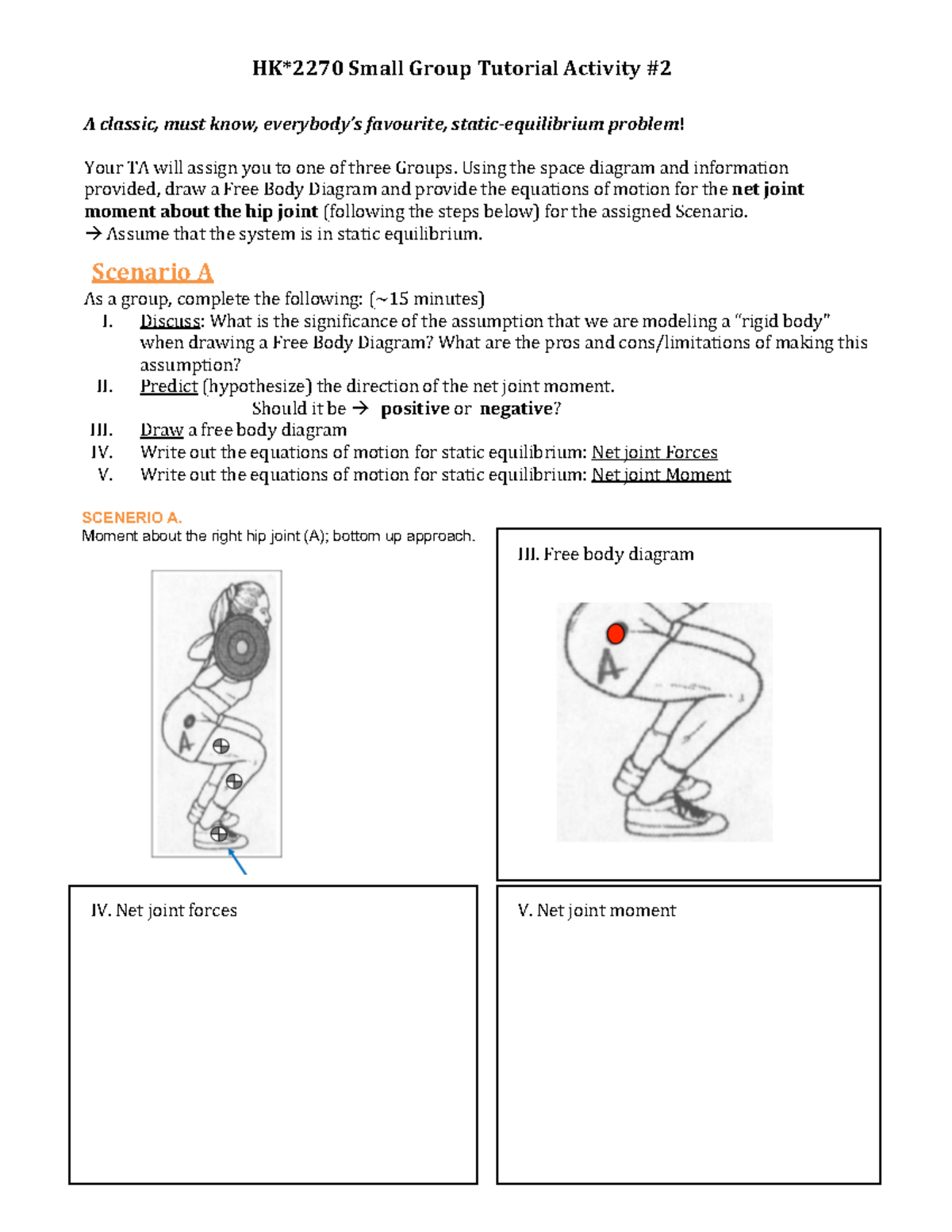 HK*2270 Small Group Tutorial Activity #2

A classic, must know, everybody's favourite, static-equilibrium problem!

Your TA will assign you to one of three Groups. Using the space diagram and information provided, draw a Free Body Diagram and provide the equations of motion for the net joint moment about the hip joint (following the steps below) for the assigned Scenario.
→ Assume that the system is in static equilibrium.

Scenario A

As a group, complete the following: (~15 minutes)
I. Discuss: What is the significance of the assumption that we are modeling a "rigid body" when drawing a Free Body Diagram? What are the pros and cons/limitations of making this assumption?
II. Predict (hypothesize) the direction of the net joint moment.
Should it be → positive or negative?
III. Draw a free body diagram
IV. Write out the equations of motion for static equilibrium: Net joint Forces
V. Write out the equations of motion for static equilibrium: Net joint Moment

SCENERIO A.
Moment about the right hip joint (A); bottom up approach.

A

III. Free body diagram

A

IV. Net joint forces

V. Net joint moment