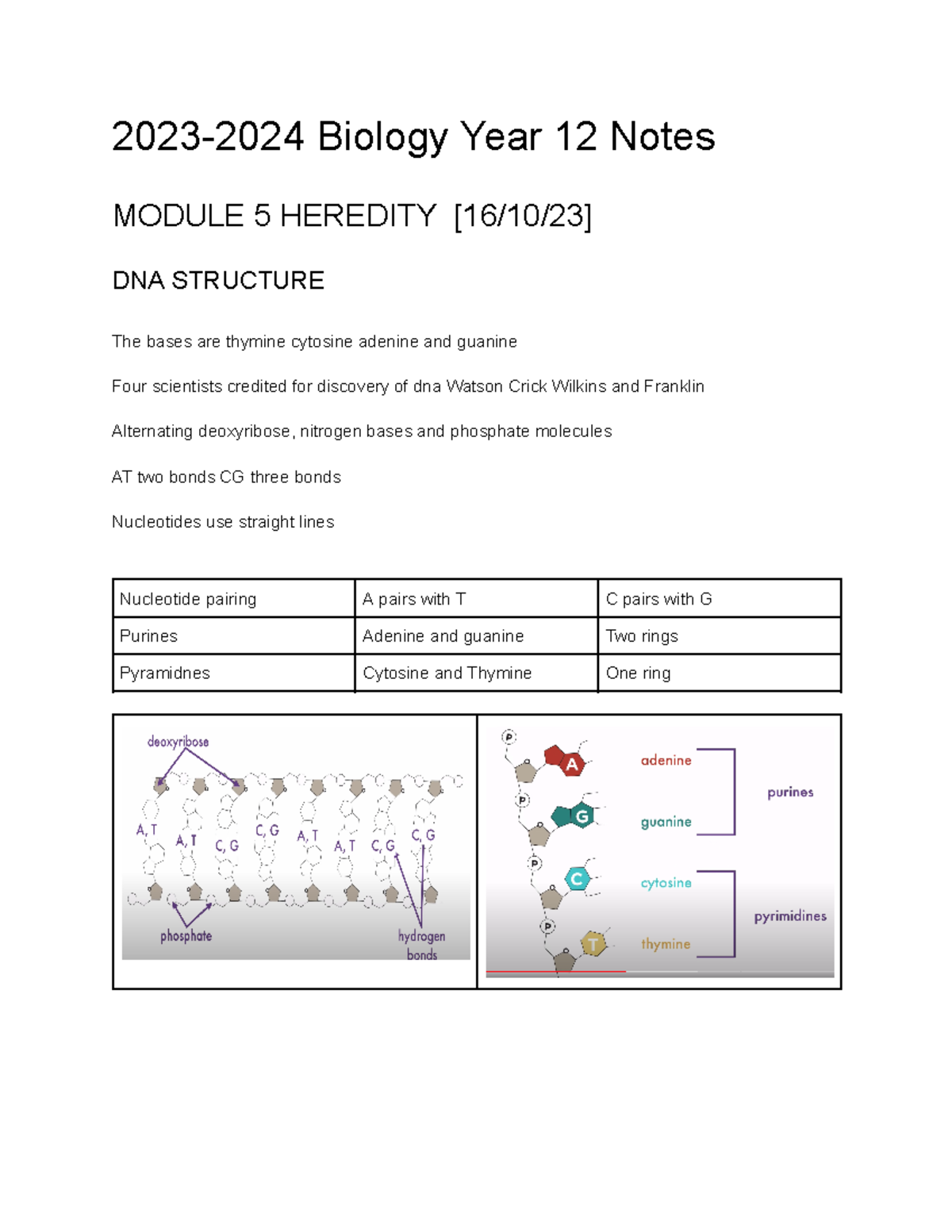 2023-2024 Biology Year 12 Notes

MODULE 5 HEREDITY [16/10/23]

DNA STRUCTURE

The bases are thymine cytosine adenine and guanine

Four scientists credited for discovery of dna Watson Crick Wilkins and Franklin

Alternating deoxyribose, nitrogen bases and phosphate molecules

AT two bonds CG three bonds

Nucleotides use straight lines

| Nucleotide pairing | A pairs with T | C pairs with G |
|---|---|---|
| Purines | Adenine and guanine | Two rings |
| Pyramidnes | Cytosine and Thymine | One ring |

deoxyribose
A, T A, T C, G C, G A, T A, T C, G C, G
phosphate
hydrogen bonds

P A adenine
P G guanine
purines
P C cytosine
P T thymine
pyrimidines