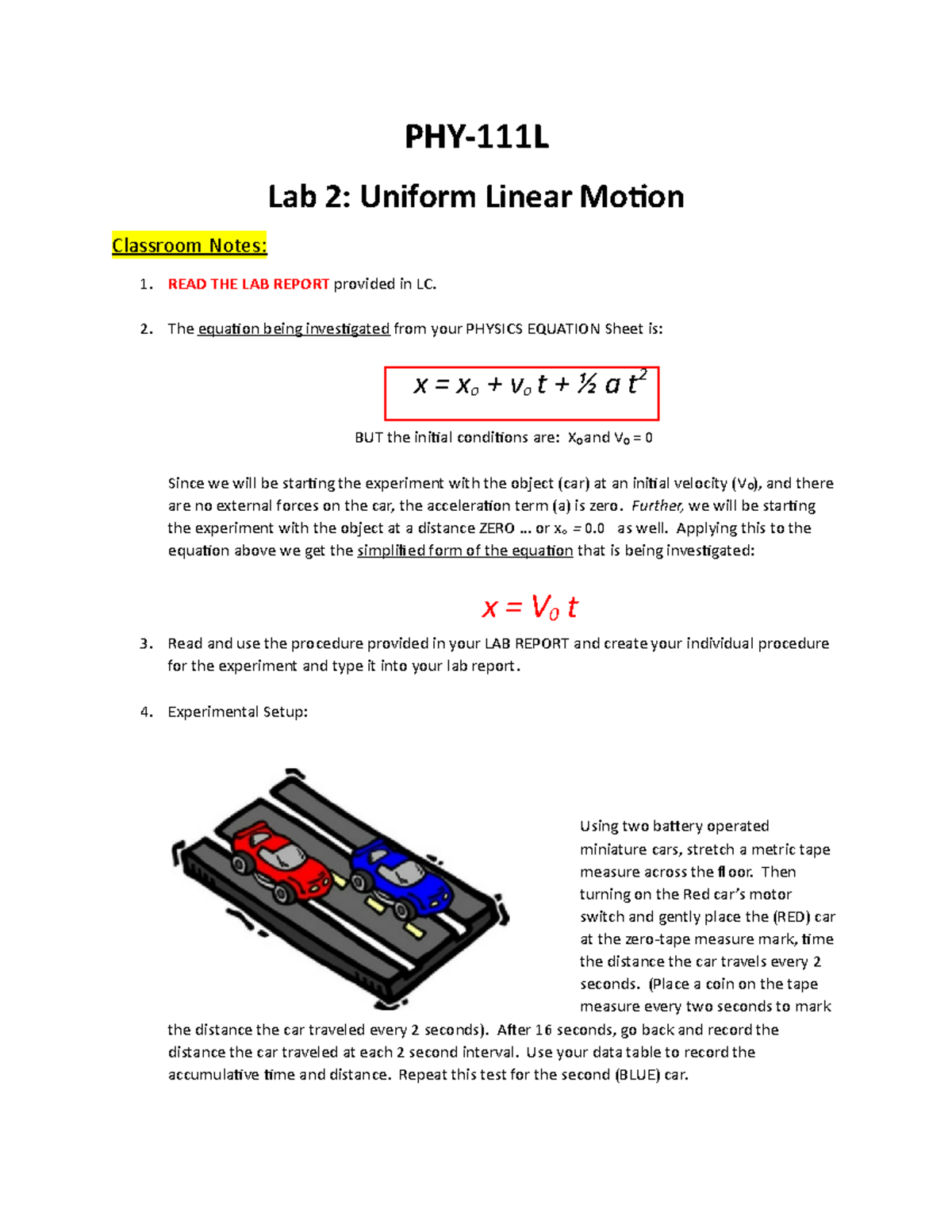 PHY-111L

Lab 2: Uniform Linear Motion

Classroom Notes:

1. READ THE LAB REPORT provided in LC.

2. The equation being investigated from your PHYSICS EQUATION Sheet is:

$x = x_o + v_o t + ½ a t^2$

BUT the initial conditions are: $X_o$ and $V_o = 0$

Since we will be starting the experiment with the object (car) at an initial velocity ($V_o$), and there are no external forces on the car, the acceleration term (a) is zero. Further, we will be starting the experiment with the object at a distance ZERO ... or $x_o = 0.0$ as well. Applying this to the equation above we get the simplified form of the equation that is being investigated:

$x = V_0 t$

3. Read and use the procedure provided in your LAB REPORT and create your individual procedure for the experiment and type it into your lab report.

4. Experimental Setup:

Using two battery operated miniature cars, stretch a metric tape measure across the floor. Then turning on the Red car's motor switch and gently place the (RED) car at the zero-tape measure mark, time the distance the car travels every 2 seconds. (Place a coin on the tape measure every two seconds to mark the distance the car traveled every 2 seconds). After 16 seconds, go back and record the distance the car traveled at each 2 second interval. Use your data table to record the accumulative time and distance. Repeat this test for the second (BLUE) car.