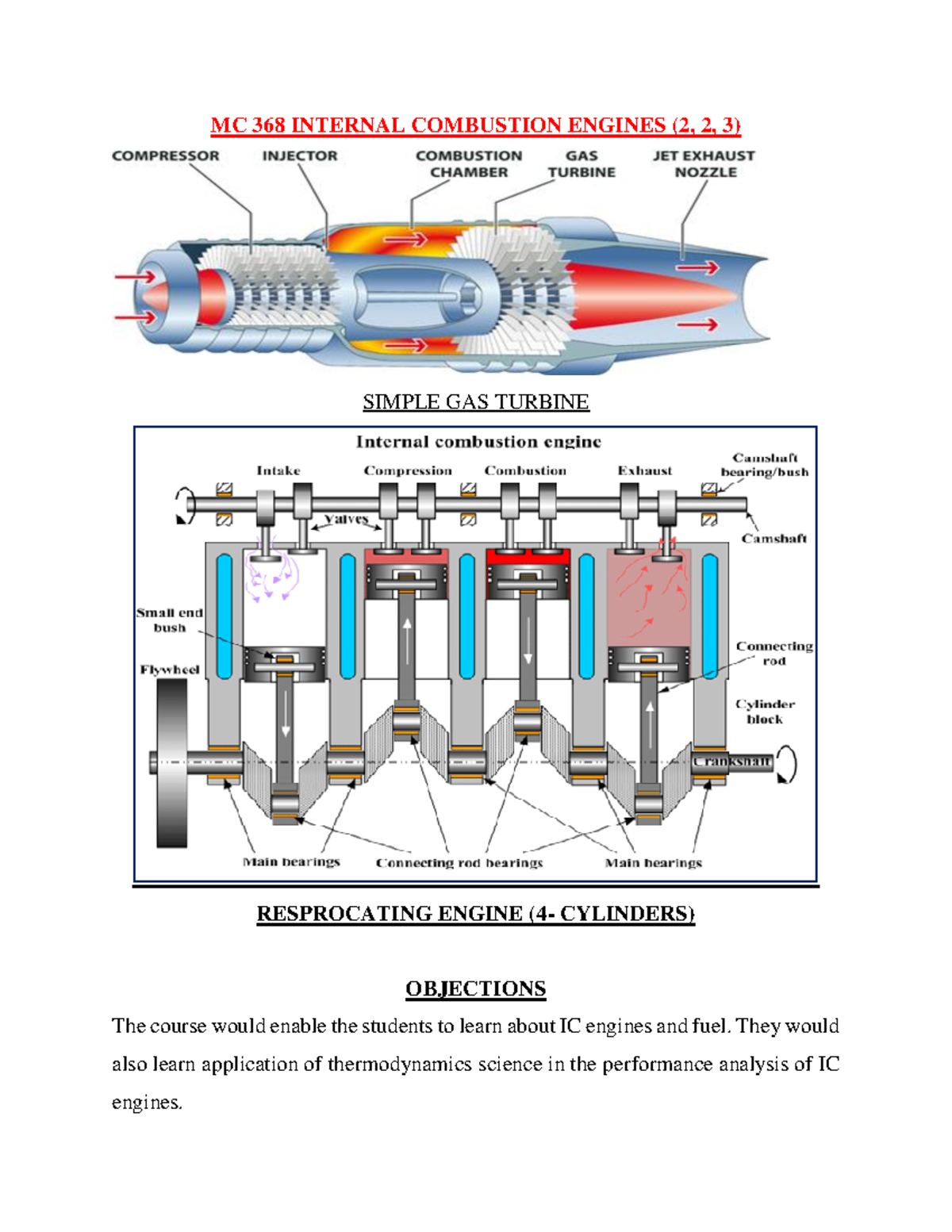 MC 368 INTERNAL COMBUSTION ENGINES (2, 2, 3)

COMPRESSOR INJECTOR COMBUSTION CHAMBER GAS TURBINE JET EXHAUST NOZZLE

SIMPLE GAS TURBINE

Internal combustion engine

Intake Compression Combustion Exhaust Camshaft bearing/bush

Valves

Camshaft

Small end bush

Flywheel

Connecting rod

Cylinder block

Crankshaft

Main bearings Connecting rod bearings Main bearings

RESPROCATING ENGINE (4- CYLINDERS)

OBJECTIONS

The course would enable the students to learn about IC engines and fuel. They would also learn application of thermodynamics science in the performance analysis of IC engines.