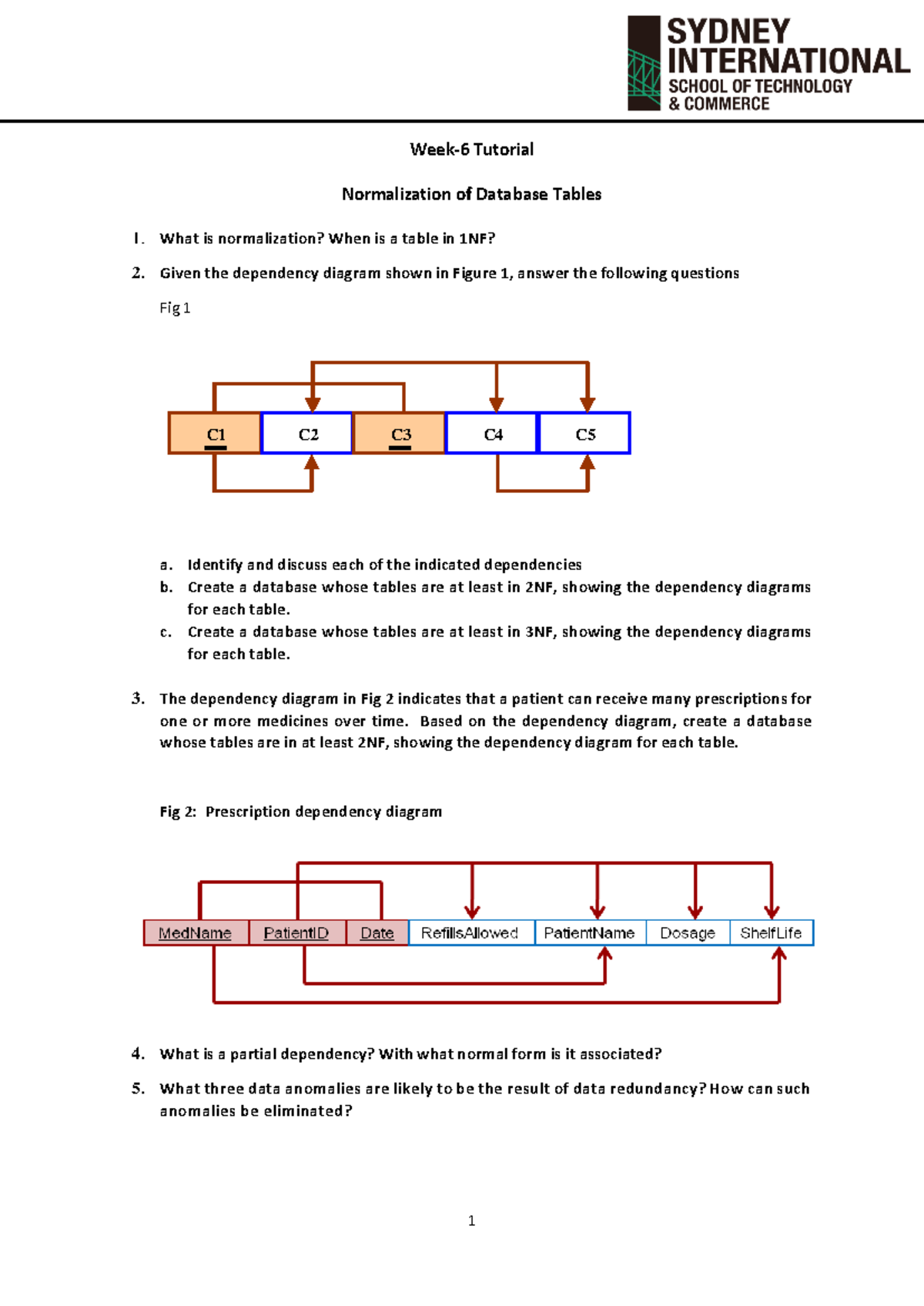 SYDNEY INTERNATIONAL SCHOOL OF TECHNOLOGY & COMMERCE

Week-6 Tutorial

Normalization of Database Tables

1. What is normalization? When is a table in 1NF?

2. Given the dependency diagram shown in Figure 1, answer the following questions

Fig 1

C1 C2 C3 C4 C5

a. Identify and discuss each of the indicated dependencies
b. Create a database whose tables are at least in 2NF, showing the dependency diagrams for each table.
c. Create a database whose tables are at least in 3NF, showing the dependency diagrams for each table.

3. The dependency diagram in Fig 2 indicates that a patient can receive many prescriptions for one or more medicines over time. Based on the dependency diagram, create a database whose tables are in at least 2NF, showing the dependency diagram for each table.

Fig 2: Prescription dependency diagram

MedName PatientID Date RefillsAllowed PatientName Dosage ShelfLife

4. What is a partial dependency? With what normal form is it associated?

5. What three data anomalies are likely to be the result of data redundancy? How can such anomalies be eliminated?

1