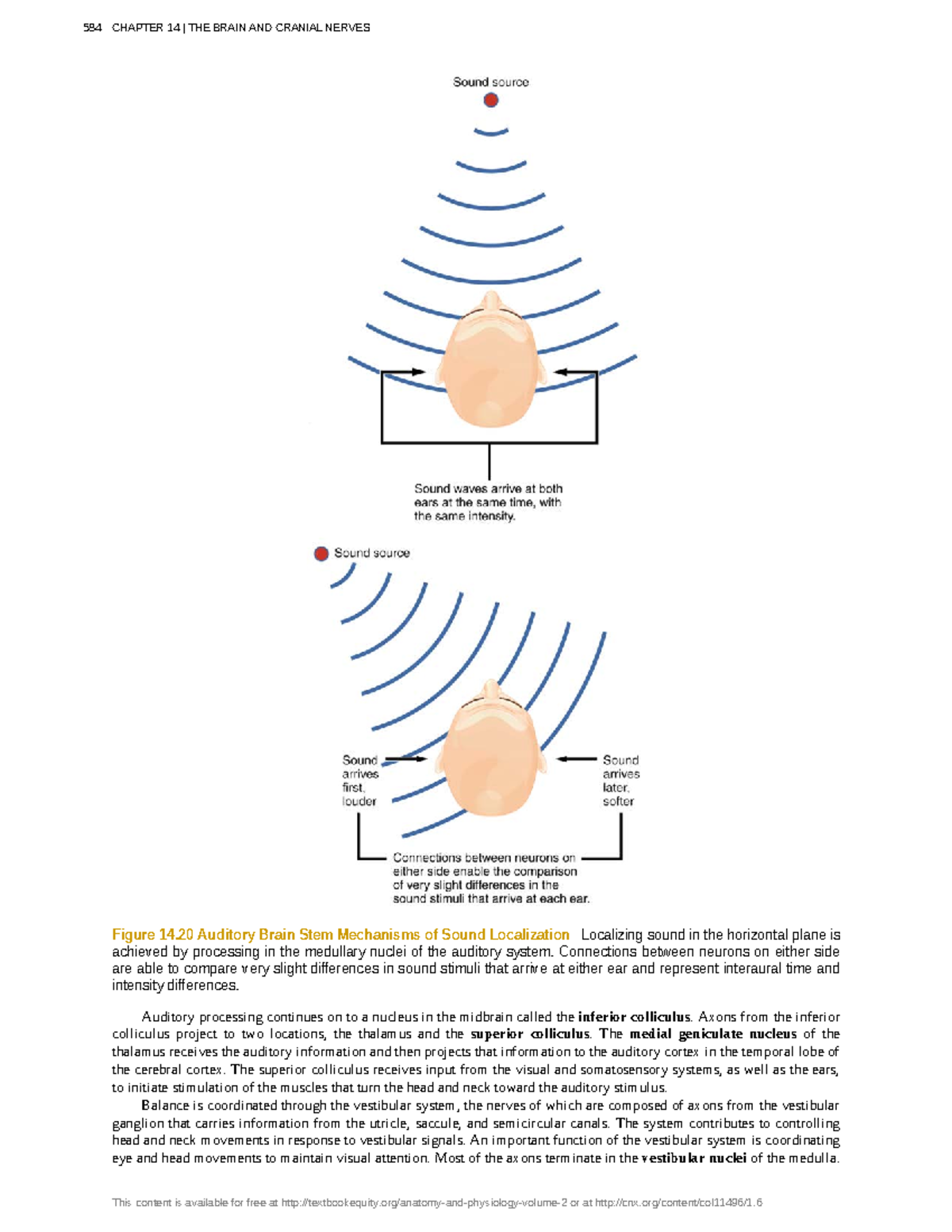 584 CHAPTER 14 | THE BRAIN AND CRANIAL NERVES

Sound source

Sound waves arrive at both ears at the same time, with the same intensity.

Sound source

Sound arrives first, louder

Sound arrives later, softer

Connections between neurons on either side enable the comparison of very slight differences in the sound stimuli that arrive at each ear.

Figure 14.20 Auditory Brain Stem Mechanisms of Sound Localization Localizing sound in the horizontal plane is achieved by processing in the medullary nuclei of the auditory system. Connections between neurons on either side are able to compare very slight differences in sound stimuli that arrive at either ear and represent interaural time and intensity differences.

Auditory processing continues on to a nucleus in the midbrain called the inferior colliculus. Axons from the inferior colliculus project to two locations, the thalamus and the superior colliculus. The medial geniculate nucleus of the thalamus receives the auditory information and then projects that information to the auditory cortex in the temporal lobe of the cerebral cortex. The superior colliculus receives input from the visual and somatosensory systems, as well as the ears, to initiate stimulation of the muscles that turn the head and neck toward the auditory stimulus.

Balance is coordinated through the vestibular system, the nerves of which are composed of axons from the vestibular ganglion that carries information from the utricle, saccule, and semicircular canals. The system contributes to controlling head and neck movements in response to vestibular signals. An important function of the vestibular system is coordinating eye and head movements to maintain visual attention. Most of the axons terminate in the vestibular nuclei of the medulla.

This content is available for free at http://textbookequity.org/anatomy-and-physiology-volume-2 or at http://cnx.org/content/col11496/1.6