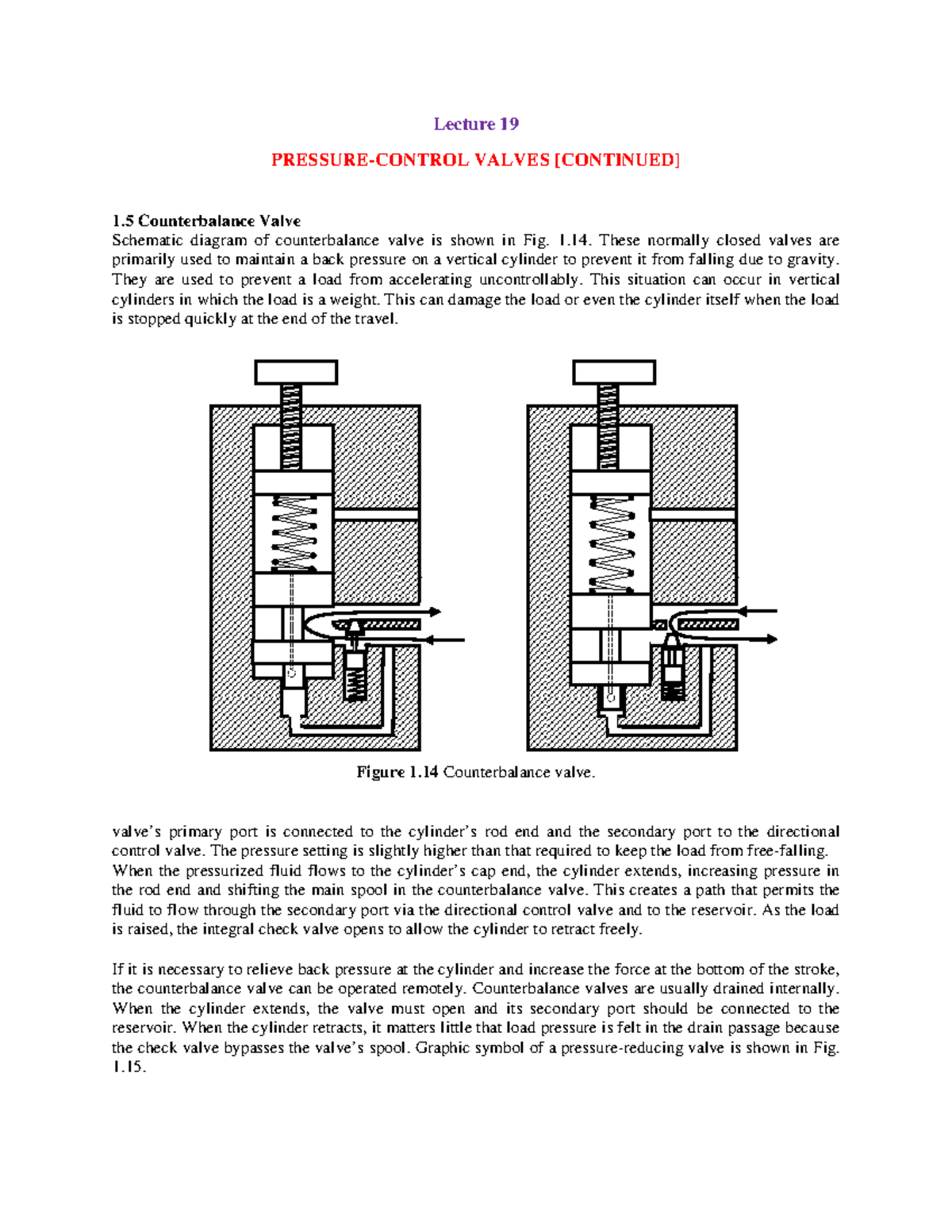 Lecture 19

PRESSURE-CONTROL VALVES [CONTINUED]

1.5 Counterbalance Valve
Schematic diagram of counterbalance valve is shown in Fig. 1.14. These normally closed valves are primarily used to maintain a back pressure on a vertical cylinder to prevent it from falling due to gravity. They are used to prevent a load from accelerating uncontrollably. This situation can occur in vertical cylinders in which the load is a weight. This can damage the load or even the cylinder itself when the load is stopped quickly at the end of the travel.

Figure 1.14 Counterbalance valve.

valve's primary port is connected to the cylinder's rod end and the secondary port to the directional control valve. The pressure setting is slightly higher than that required to keep the load from free-falling. When the pressurized fluid flows to the cylinder's cap end, the cylinder extends, increasing pressure in the rod end and shifting the main spool in the counterbalance valve. This creates a path that permits the fluid to flow through the secondary port via the directional control valve and to the reservoir. As the load is raised, the integral check valve opens to allow the cylinder to retract freely.

If it is necessary to relieve back pressure at the cylinder and increase the force at the bottom of the stroke, the counterbalance valve can be operated remotely. Counterbalance valves are usually drained internally. When the cylinder extends, the valve must open and its secondary port should be connected to the reservoir. When the cylinder retracts, it matters little that load pressure is felt in the drain passage because the check valve bypasses the valve's spool. Graphic symbol of a pressure-reducing valve is shown in Fig. 1.15.