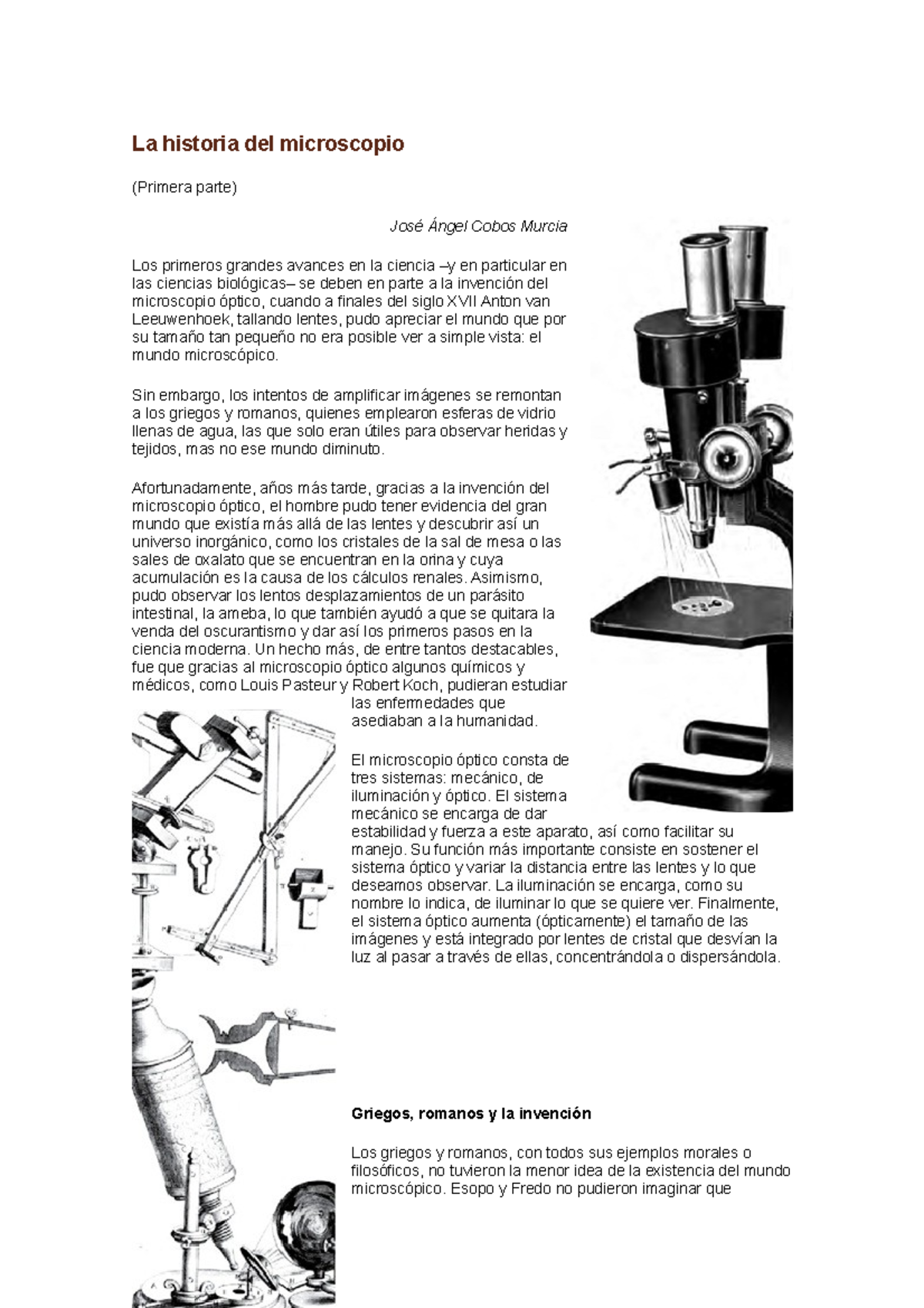 La historia del microscopio

(Primera parte)

José Ángel Cobos Murcia

Los primeros grandes avances en la ciencia –y en particular en las ciencias biológicas– se deben en parte a la invención del microscopio óptico, cuando a finales del siglo XVII Anton van Leeuwenhoek, tallando lentes, pudo apreciar el mundo que por su tamaño tan pequeño no era posible ver a simple vista: el mundo microscópico.

Sin embargo, los intentos de amplificar imágenes se remontan a los griegos y romanos, quienes emplearon esferas de vidrio llenas de agua, las que solo eran útiles para observar heridas y tejidos, mas no ese mundo diminuto.

Afortunadamente, años más tarde, gracias a la invención del microscopio óptico, el hombre pudo tener evidencia del gran mundo que existía más allá de las lentes y descubrir así un universo inorgánico, como los cristales de la sal de mesa o las sales de oxalato que se encuentran en la orina y cuya acumulación es la causa de los cálculos renales. Asimismo, pudo observar los lentos desplazamientos de un parásito intestinal, la ameba, lo que también ayudó a que se quitara la venda del oscurantismo y dar así los primeros pasos en la ciencia moderna. Un hecho más, de entre tantos destacables, fue que gracias al microscopio óptico algunos químicos y médicos, como Louis Pasteur y Robert Koch, pudieran estudiar las enfermedades que asediaban a la humanidad.

El microscopio óptico consta de tres sistemas: mecánico, de iluminación y óptico. El sistema mecánico se encarga de dar estabilidad y fuerza a este aparato, así como facilitar su manejo. Su función más importante consiste en sostener el sistema óptico y variar la distancia entre las lentes y lo que deseamos observar. La iluminación se encarga, como su nombre lo indica, de iluminar lo que se quiere ver. Finalmente, el sistema óptico aumenta (ópticamente) el tamaño de las imágenes y está integrado por lentes de cristal que desvían la luz al pasar a través de ellas, concentrándola o dispersándola.

Griegos, romanos y la invención

Los griegos y romanos, con todos sus ejemplos morales o filosóficos, no tuvieron la menor idea de la existencia del mundo microscópico. Esopo y Fredo no pudieron imaginar que