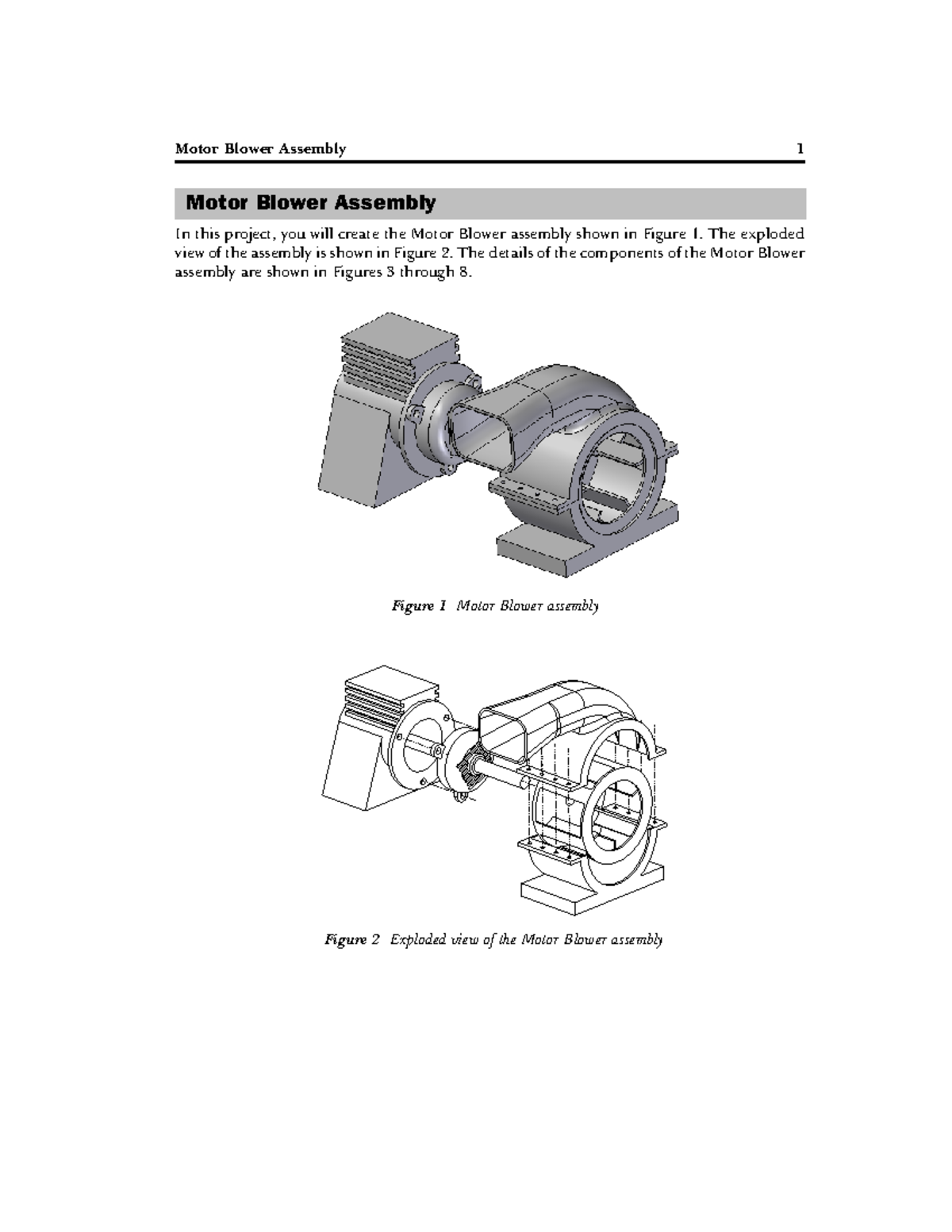 Motor Blower Assembly 1

Motor Blower Assembly

In this project, you will create the Motor Blower assembly shown in Figure 1. The exploded view of the assembly is shown in Figure 2. The details of the components of the Motor Blower assembly are shown in Figures 3 through 8.

Figure 1 Motor Blower assembly

Figure 2 Exploded view of the Motor Blower assembly