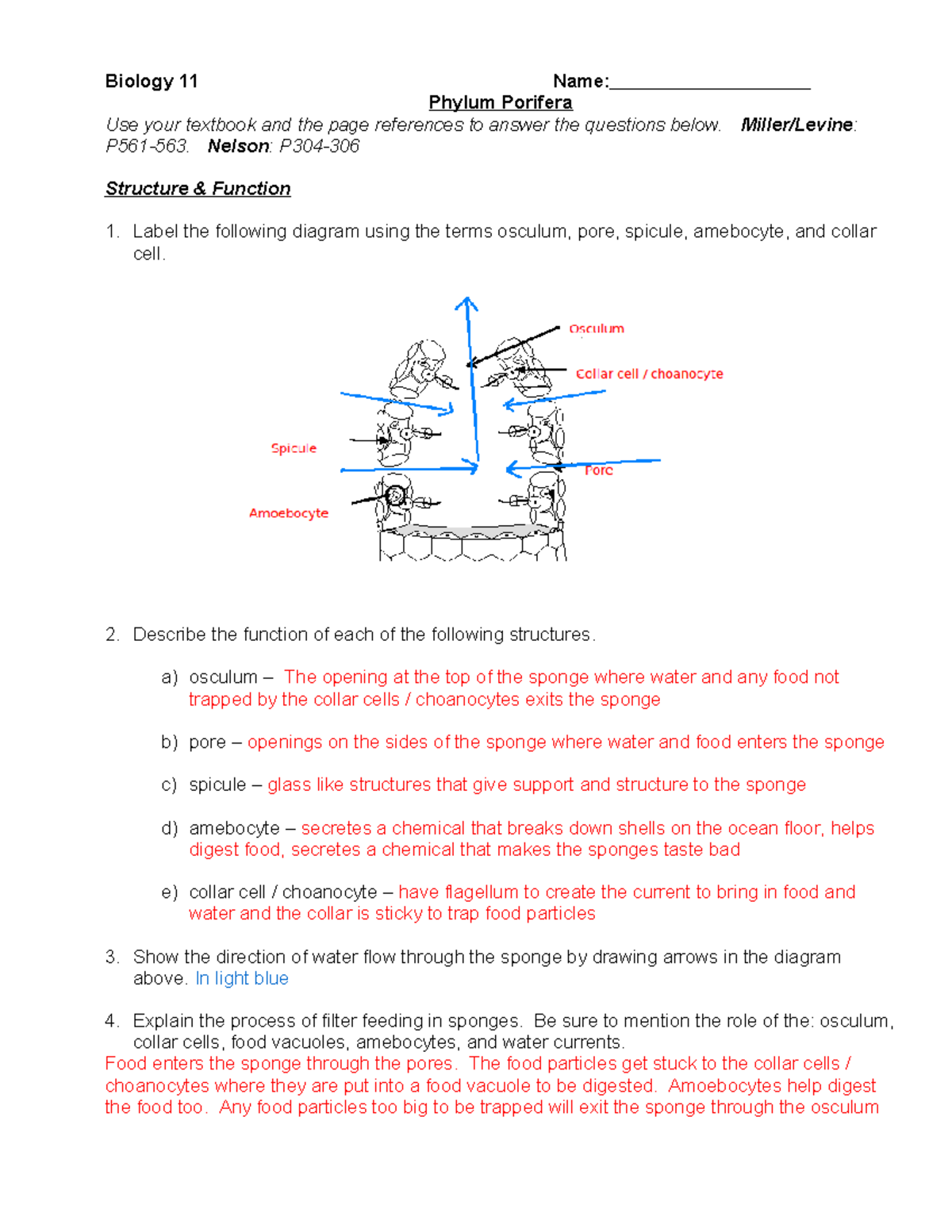 Biology 11 Name:____________________

Phylum Porifera

Use your textbook and the page references to answer the questions below. Miller/Levine: P561-563. Nelson: P304-306

Structure & Function

1. Label the following diagram using the terms osculum, pore, spicule, amebocyte, and collar cell.

Osculum

Collar cell / choanocyte

Spicule

Pore

Amoebocyte

2. Describe the function of each of the following structures.

a) osculum – The opening at the top of the sponge where water and any food not trapped by the collar cells / choanocytes exits the sponge

b) pore – openings on the sides of the sponge where water and food enters the sponge

c) spicule – glass like structures that give support and structure to the sponge

d) amebocyte – secretes a chemical that breaks down shells on the ocean floor, helps digest food, secretes a chemical that makes the sponges taste bad

e) collar cell / choanocyte – have flagellum to create the current to bring in food and water and the collar is sticky to trap food particles

3. Show the direction of water flow through the sponge by drawing arrows in the diagram above. In light blue

4. Explain the process of filter feeding in sponges. Be sure to mention the role of the: osculum, collar cells, food vacuoles, amebocytes, and water currents.
Food enters the sponge through the pores. The food particles get stuck to the collar cells / choanocytes where they are put into a food vacuole to be digested. Amoebocytes help digest the food too. Any food particles too big to be trapped will exit the sponge through the osculum