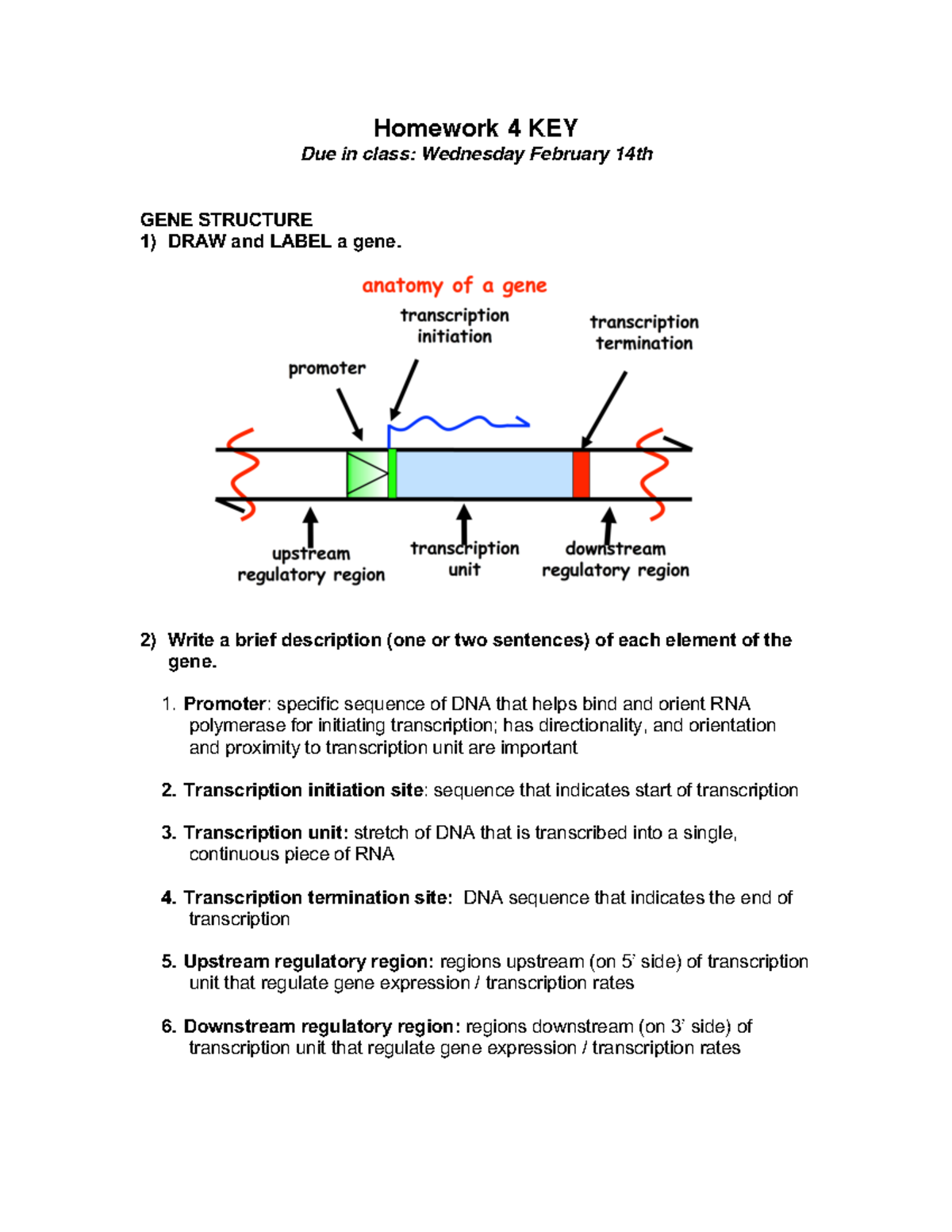 Homework 4 KEY
Due in class: Wednesday February 14th

GENE STRUCTURE
1) DRAW and LABEL a gene.

anatomy of a gene

transcription initiation

transcription termination

promoter

upstream regulatory region

transcription unit

downstream regulatory region

2) Write a brief description (one or two sentences) of each element of the gene.

1. Promoter: specific sequence of DNA that helps bind and orient RNA polymerase for initiating transcription; has directionality, and orientation and proximity to transcription unit are important

2. Transcription initiation site: sequence that indicates start of transcription

3. Transcription unit: stretch of DNA that is transcribed into a single, continuous piece of RNA

4. Transcription termination site: DNA sequence that indicates the end of transcription

5. Upstream regulatory region: regions upstream (on 5' side) of transcription unit that regulate gene expression / transcription rates

6. Downstream regulatory region: regions downstream (on 3' side) of transcription unit that regulate gene expression / transcription rates