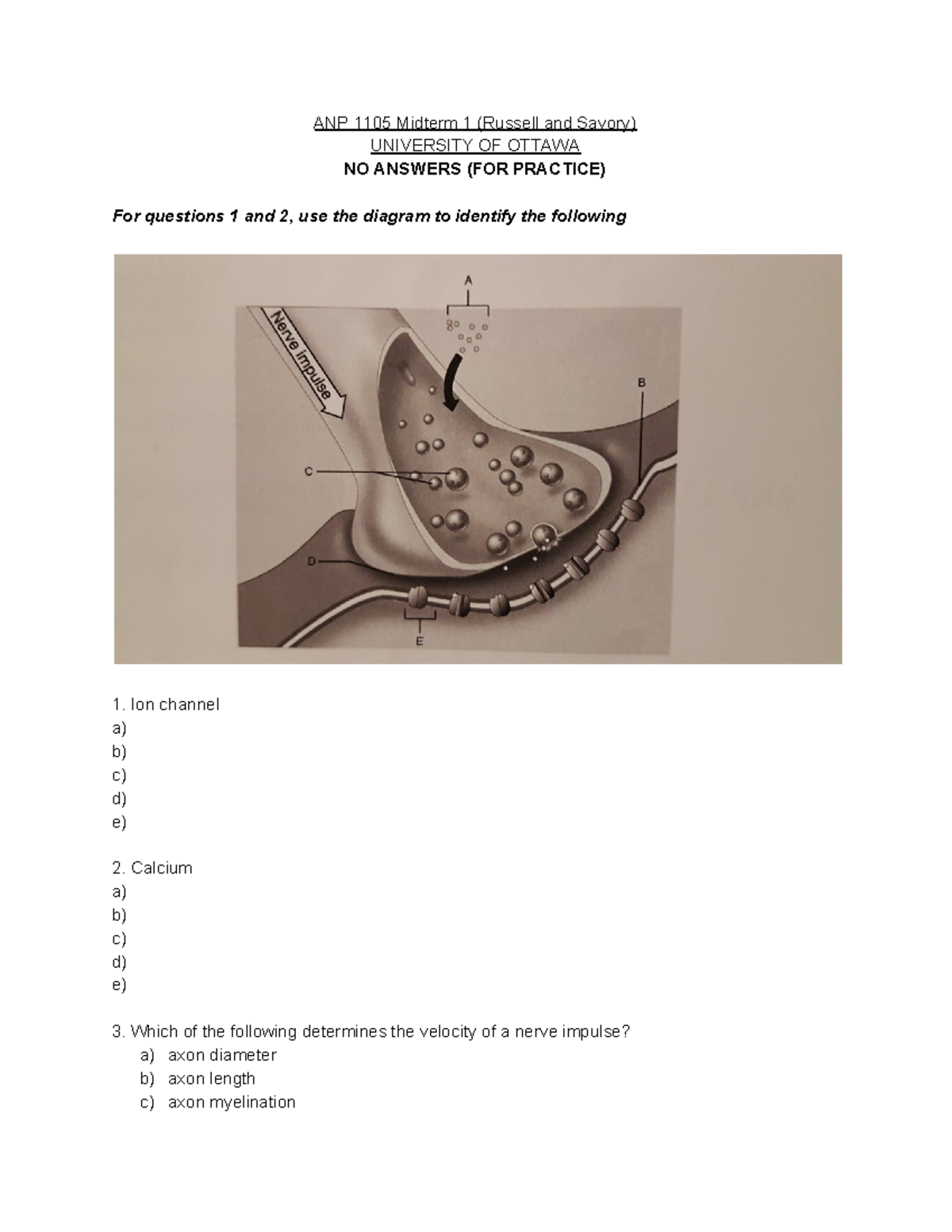 ANP 1105 Midterm 1 (Russell and Savory)
UNIVERSITY OF OTTAWA
NO ANSWERS (FOR PRACTICE)

For questions 1 and 2, use the diagram to identify the following

A
Nerve impulse
B
C
D
E

1. Ion channel
a)
b)
c)
d)
e)

2. Calcium
a)
b)
c)
d)
e)

3. Which of the following determines the velocity of a nerve impulse?
a) axon diameter
b) axon length
c) axon myelination