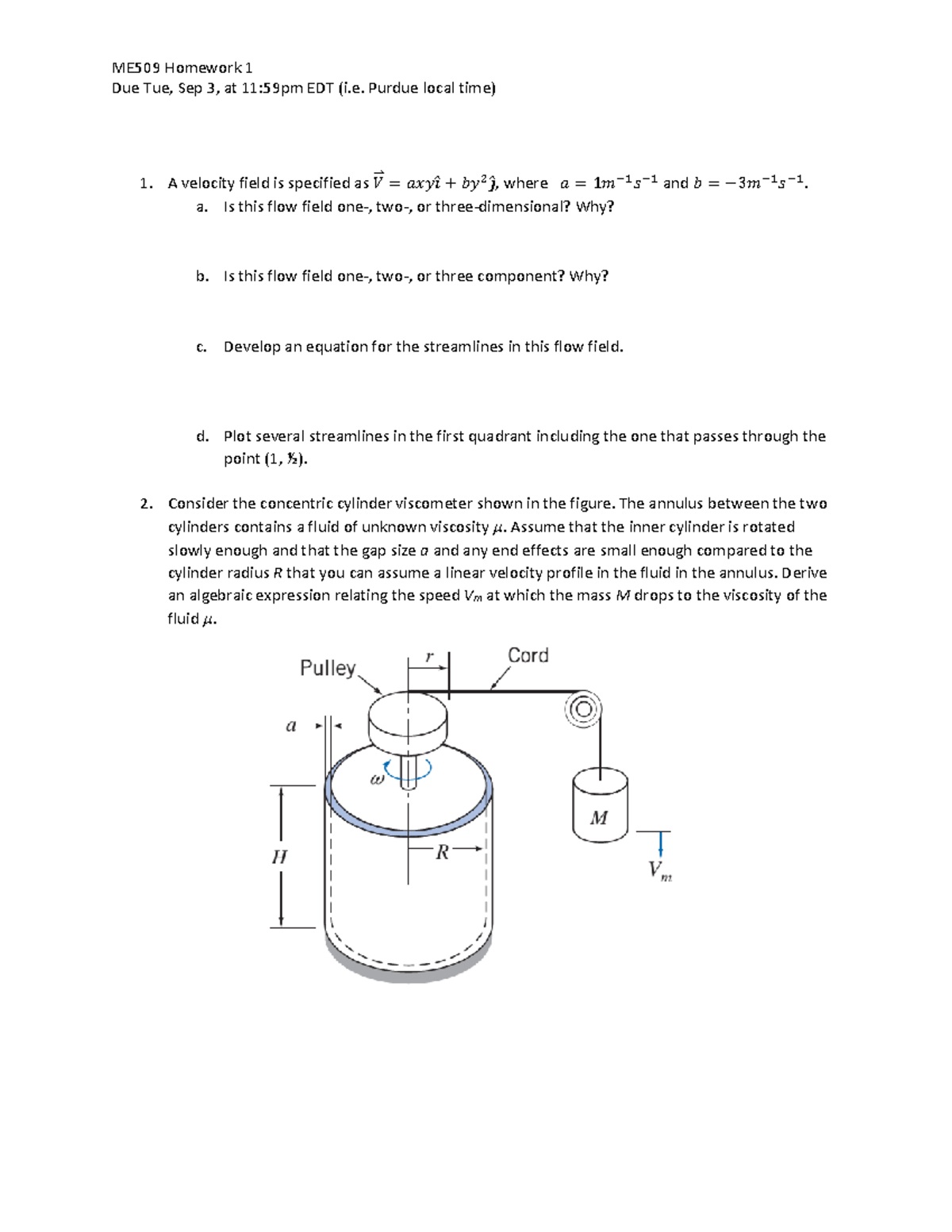 ME509 Homework 1
Due Tue, Sep 3, at 11:59pm EDT (i.e. Purdue local time)

1. A velocity field is specified as $\vec{V} = axy\hat{\imath} + by^2\hat{\jmath}$, where $a = 1m^{-1}s^{-1}$ and $b = -3m^{-1}s^{-1}$.

a. Is this flow field one-, two-, or three-dimensional? Why?

b. Is this flow field one-, two-, or three component? Why?

c. Develop an equation for the streamlines in this flow field.

d. Plot several streamlines in the first quadrant including the one that passes through the point (1, ½).

2. Consider the concentric cylinder viscometer shown in the figure. The annulus between the two cylinders contains a fluid of unknown viscosity $\mu$. Assume that the inner cylinder is rotated slowly enough and that the gap size $a$ and any end effects are small enough compared to the cylinder radius $R$ that you can assume a linear velocity profile in the fluid in the annulus. Derive an algebraic expression relating the speed $V_m$ at which the mass $M$ drops to the viscosity of the fluid $\mu$.

Pulley
$r$
Cord
$a$
$\omega$
$M$
$H$
$R$
$V_m$