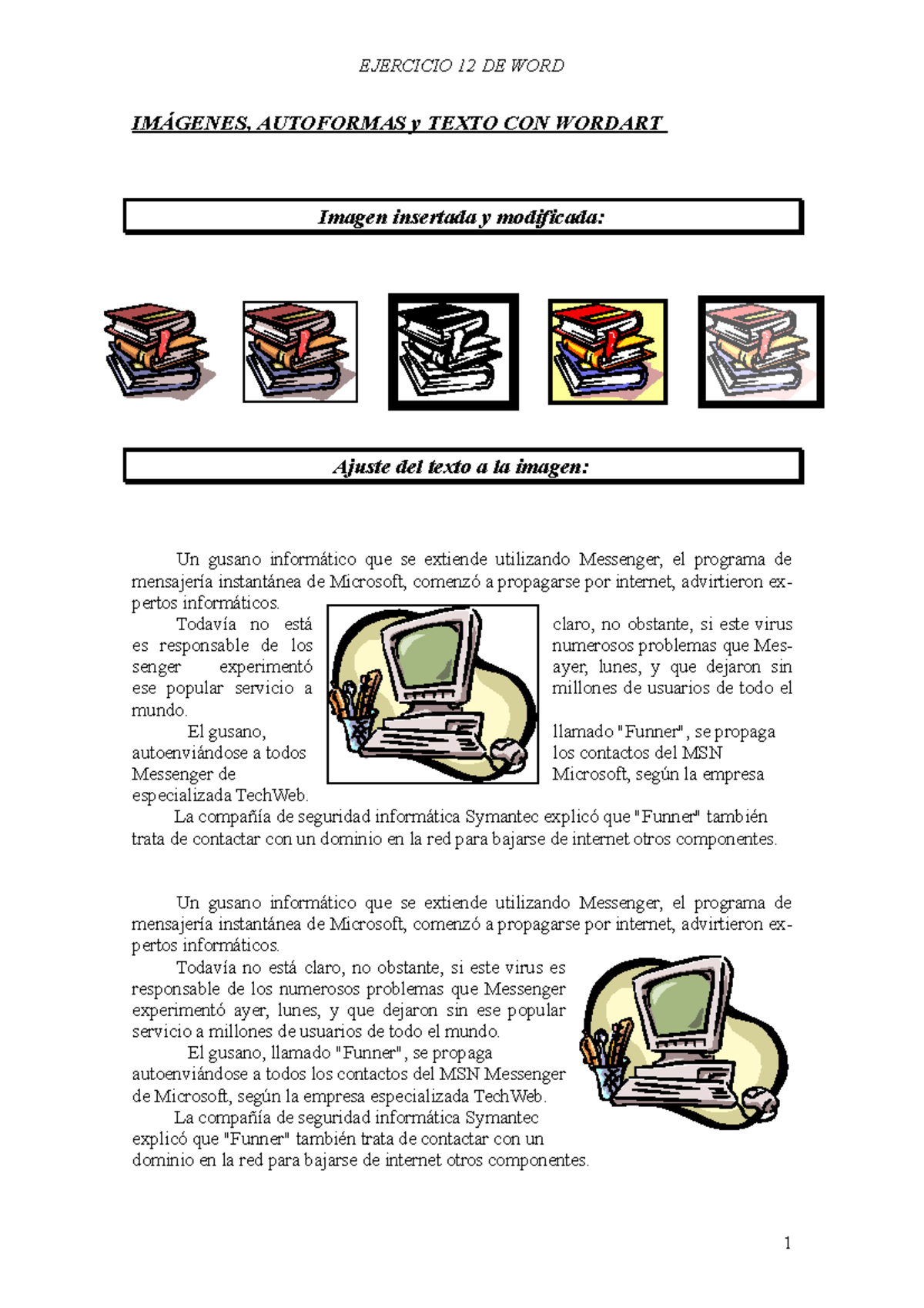 EJERCICIO 12 DE WORD

IMÁGENES, AUTOFORMAS y TEXTO CON WORDART

Imagen insertada y modificada:

Ajuste del texto a la imagen:

Un gusano informático que se extiende utilizando Messenger, el programa de mensajería instantánea de Microsoft, comenzó a propagarse por internet, advirtieron expertos informáticos.

Todavía no está claro, no obstante, si este virus es responsable de los numerosos problemas que Messenger experimentó ayer, lunes, y que dejaron sin ese popular servicio a millones de usuarios de todo el mundo.

El gusano, llamado "Funner", se propaga autoenviándose a todos los contactos del MSN Messenger de Microsoft, según la empresa especializada TechWeb.

La compañía de seguridad informática Symantec explicó que "Funner" también trata de contactar con un dominio en la red para bajarse de internet otros componentes.

Un gusano informático que se extiende utilizando Messenger, el programa de mensajería instantánea de Microsoft, comenzó a propagarse por internet, advirtieron expertos informáticos.

Todavía no está claro, no obstante, si este virus es responsable de los numerosos problemas que Messenger experimentó ayer, lunes, y que dejaron sin ese popular servicio a millones de usuarios de todo el mundo.

El gusano, llamado "Funner", se propaga autoenviándose a todos los contactos del MSN Messenger de Microsoft, según la empresa especializada TechWeb.

La compañía de seguridad informática Symantec explicó que "Funner" también trata de contactar con un dominio en la red para bajarse de internet otros componentes.

1