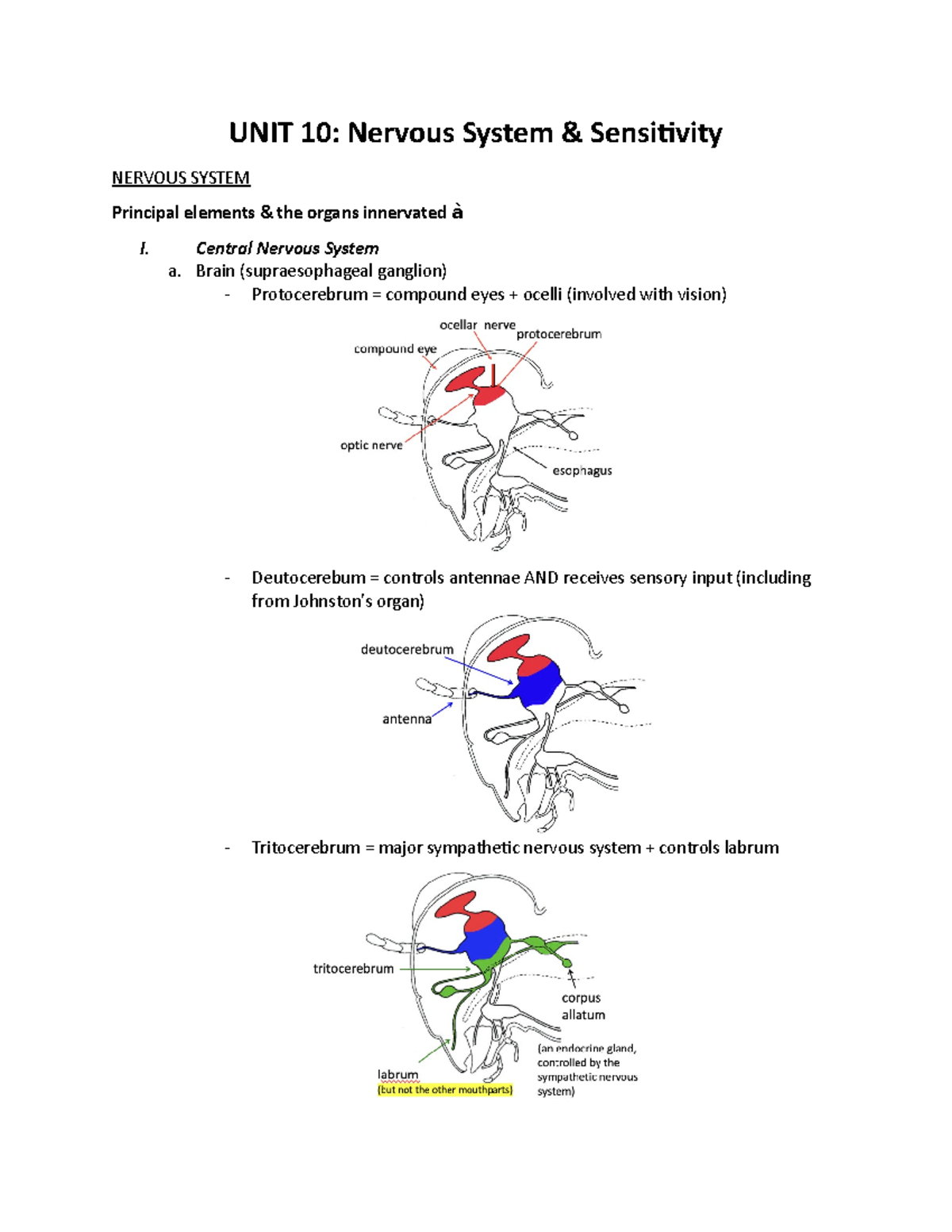 UNIT 10: Nervous System & Sensitivity

NERVOUS SYSTEM

Principal elements & the organs innervated à

I. Central Nervous System

a. Brain (supraesophageal ganglion)

- Protocerebrum = compound eyes + ocelli (involved with vision)

ocellar nerve
protocerebrum
compound eye
optic nerve
esophagus

- Deutocerebum = controls antennae AND receives sensory input (including from Johnston's organ)

deutocerebrum
antenna

- Tritocerebrum = major sympathetic nervous system + controls labrum

tritocerebrum
corpus allatum
(an endocrine gland, controlled by the sympathetic nervous system)
labrum
(but not the other mouthparts)