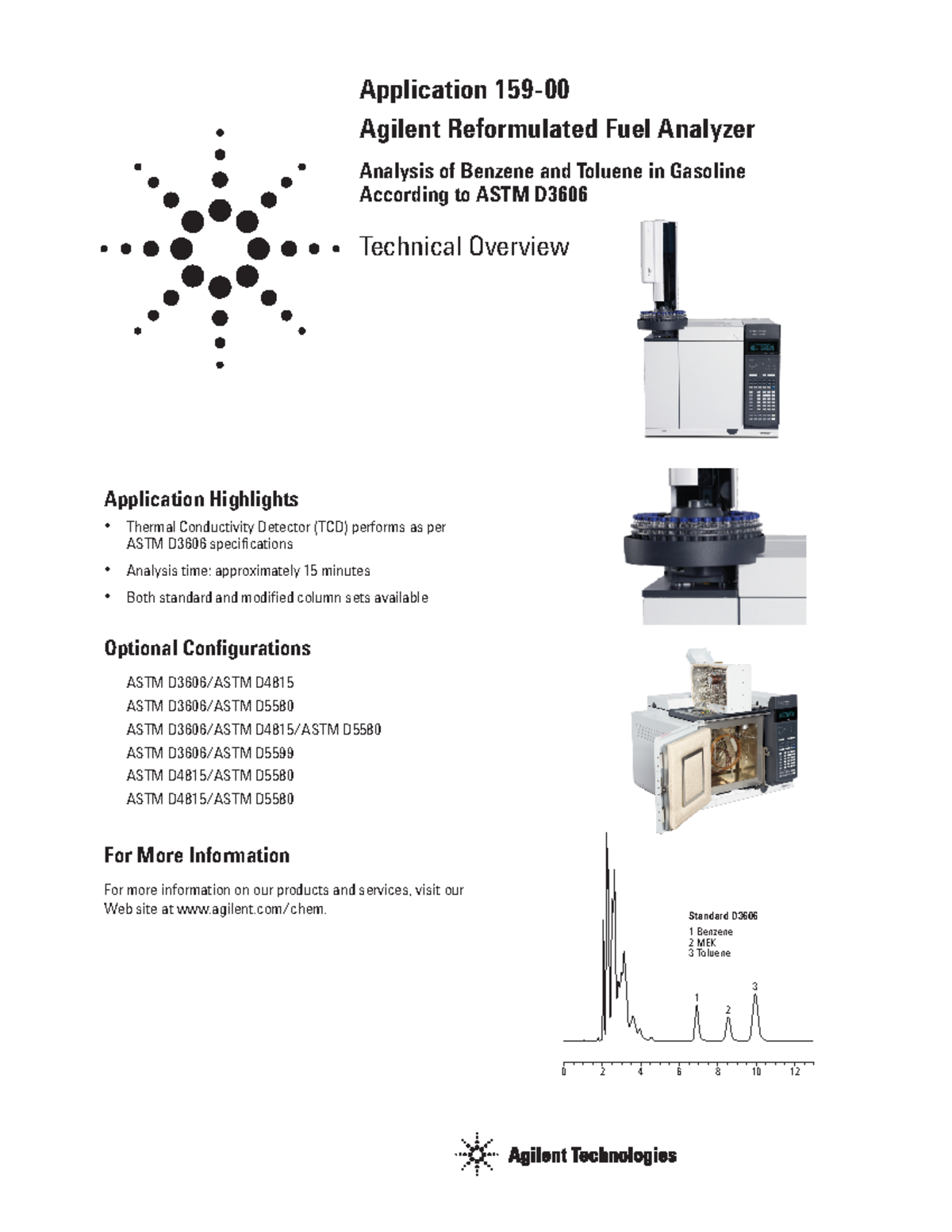 Application 159-00
Agilent Reformulated Fuel Analyzer

Analysis of Benzene and Toluene in Gasoline According to ASTM D3606

Technical Overview

Application Highlights

• Thermal Conductivity Detector (TCD) performs as per ASTM D3606 specifications
• Analysis time: approximately 15 minutes
• Both standard and modified column sets available

Optional Configurations

ASTM D3606/ASTM D4815
ASTM D3606/ASTM D5580
ASTM D3606/ASTM D4815/ASTM D5580
ASTM D3606/ASTM D5599
ASTM D4815/ASTM D5580
ASTM D4815/ASTM D5580

For More Information

For more information on our products and services, visit our Web site at www.agilent.com/chem.

Standard D3606
1 Benzene
2 MEK
3 Toluene

1
2
3

0 2 4 6 8 10 12

Agilent Technologies