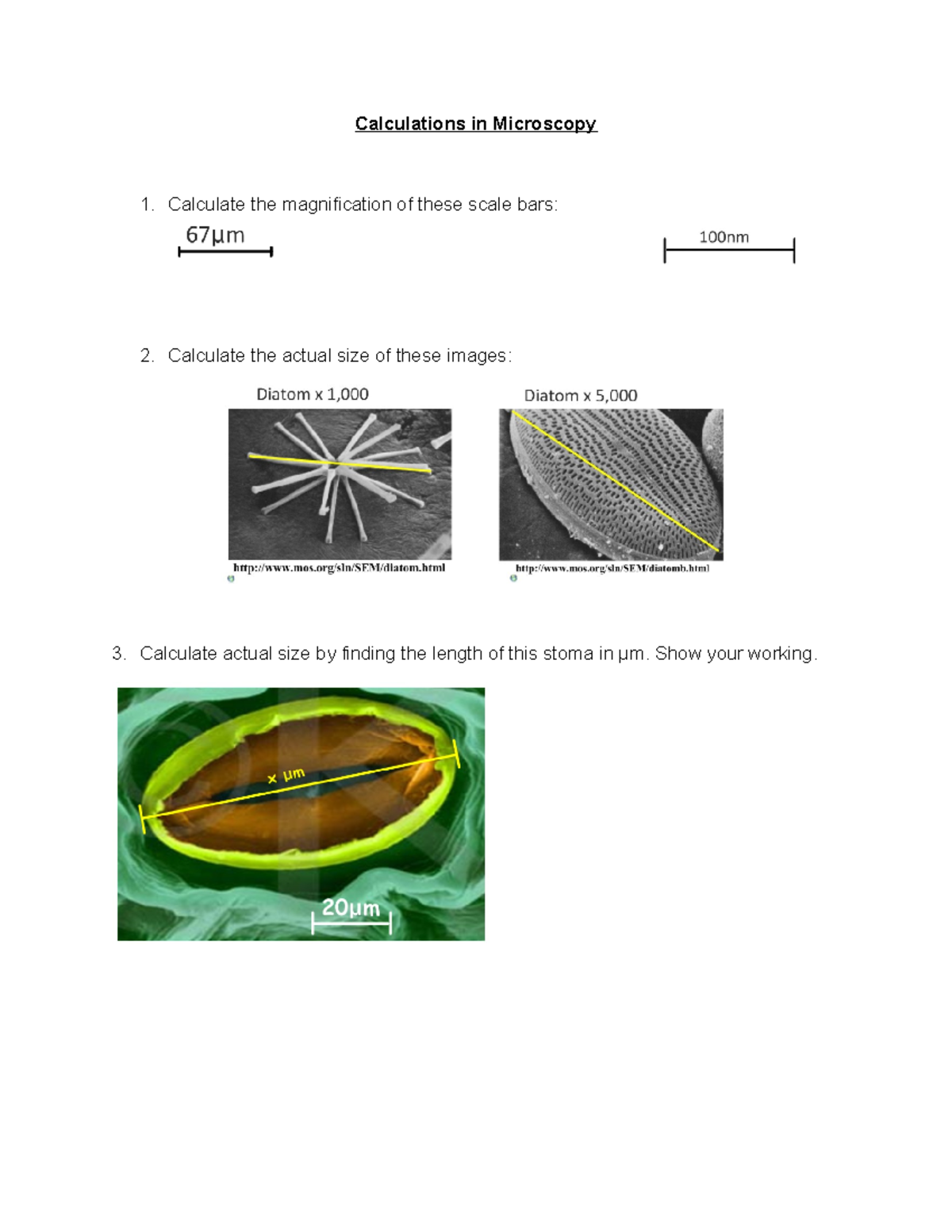 Calculations in Microscopy

1. Calculate the magnification of these scale bars:

67μm

100nm

2. Calculate the actual size of these images:

Diatom x 1,000

Diatom x 5,000

http://www.mos.org/sln/SEM/diatom.html

http://www.mos.org/sln/SEM/diatomb.html

3. Calculate actual size by finding the length of this stoma in μm. Show your working.

x μm

20μm