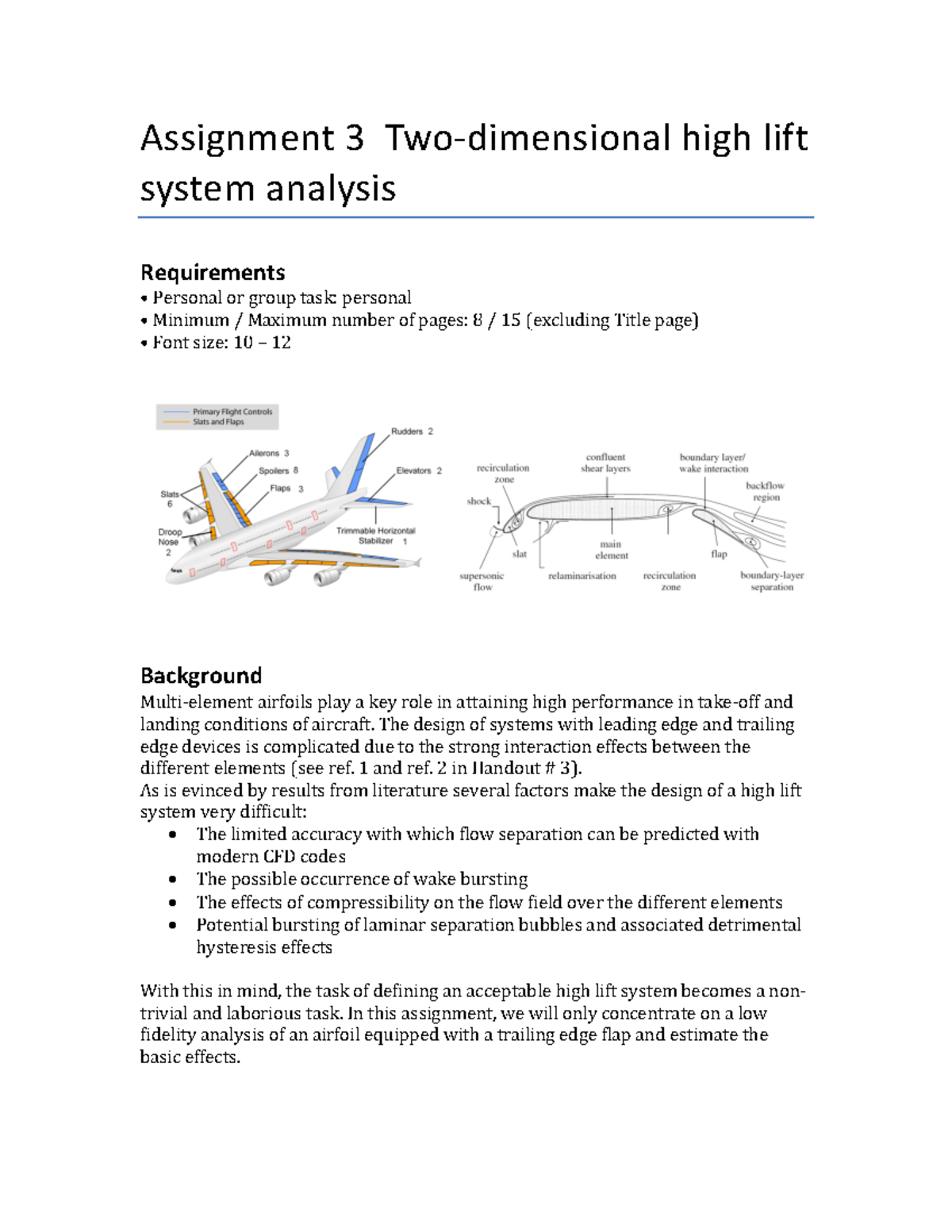 Assignment 3 Two-dimensional high lift system analysis

Requirements
• Personal or group task: personal
• Minimum / Maximum number of pages: 8 / 15 (excluding Title page)
• Font size: 10 – 12

Primary Flight Controls
Slats and Flaps

Rudders 2
Ailerons 3
Spoilers 8
Flaps 3
Elevators 2
Slats 6
Droop Nose 2
Trimmable Horizontal Stabilizer 1

recirculation zone
confluent shear layers
boundary layer/ wake interaction
backflow region
shock
slat
main element
flap
supersonic flow
relaminarisation
recirculation zone
boundary-layer separation

Background
Multi-element airfoils play a key role in attaining high performance in take-off and landing conditions of aircraft. The design of systems with leading edge and trailing edge devices is complicated due to the strong interaction effects between the different elements (see ref. 1 and ref. 2 in Handout # 3).
As is evinced by results from literature several factors make the design of a high lift system very difficult:
• The limited accuracy with which flow separation can be predicted with modern CFD codes
• The possible occurrence of wake bursting
• The effects of compressibility on the flow field over the different elements
• Potential bursting of laminar separation bubbles and associated detrimental hysteresis effects

With this in mind, the task of defining an acceptable high lift system becomes a non-trivial and laborious task. In this assignment, we will only concentrate on a low fidelity analysis of an airfoil equipped with a trailing edge flap and estimate the basic effects.