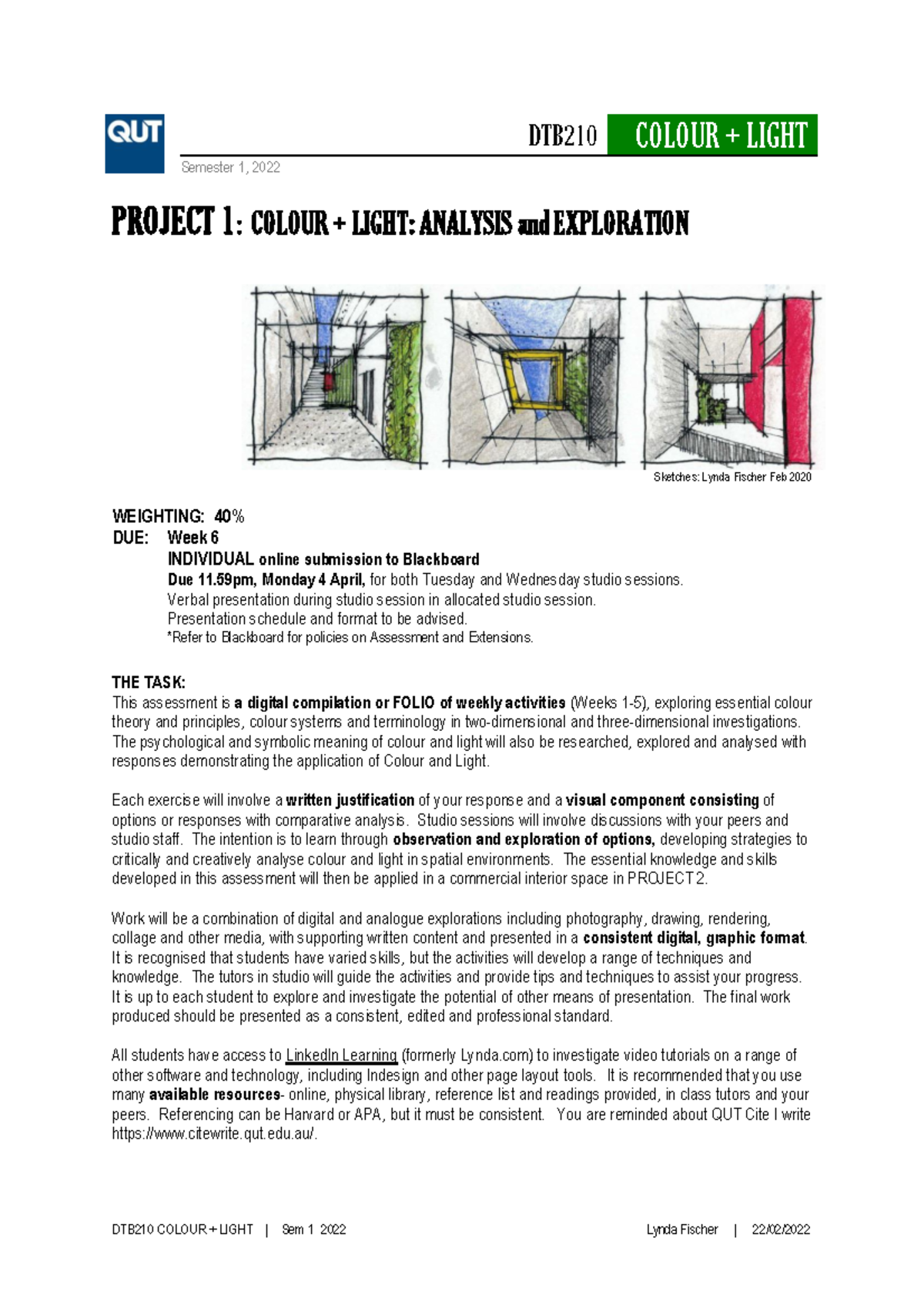 QUT

DTB210 COLOUR + LIGHT

Semester 1, 2022

PROJECT 1: COLOUR + LIGHT: ANALYSIS and EXPLORATION

Sketches: Lynda Fischer Feb 2020

WEIGHTING: 40%
DUE: Week 6
INDIVIDUAL online submission to Blackboard
Due 11.59pm, Monday 4 April, for both Tuesday and Wednesday studio sessions.
Verbal presentation during studio session in allocated studio session.
Presentation schedule and format to be advised.
*Refer to Blackboard for policies on Assessment and Extensions.

THE TASK:
This assessment is a digital compilation or FOLIO of weekly activities (Weeks 1-5), exploring essential colour theory and principles, colour systems and terminology in two-dimensional and three-dimensional investigations. The psychological and symbolic meaning of colour and light will also be researched, explored and analysed with responses demonstrating the application of Colour and Light.

Each exercise will involve a written justification of your response and a visual component consisting of options or responses with comparative analysis. Studio sessions will involve discussions with your peers and studio staff. The intention is to learn through observation and exploration of options, developing strategies to critically and creatively analyse colour and light in spatial environments. The essential knowledge and skills developed in this assessment will then be applied in a commercial interior space in PROJECT 2.

Work will be a combination of digital and analogue explorations including photography, drawing, rendering, collage and other media, with supporting written content and presented in a consistent digital, graphic format. It is recognised that students have varied skills, but the activities will develop a range of techniques and knowledge. The tutors in studio will guide the activities and provide tips and techniques to assist your progress. It is up to each student to explore and investigate the potential of other means of presentation. The final work produced should be presented as a consistent, edited and professional standard.

All students have access to LinkedIn Learning (formerly Lynda.com) to investigate video tutorials on a range of other software and technology, including Indesign and other page layout tools. It is recommended that you use many available resources- online, physical library, reference list and readings provided, in class tutors and your peers. Referencing can be Harvard or APA, but it must be consistent. You are reminded about QUT Cite I write https://www.citewrite.qut.edu.au/.

DTB210 COLOUR + LIGHT | Sem 1 2022 Lynda Fischer | 22/02/2022