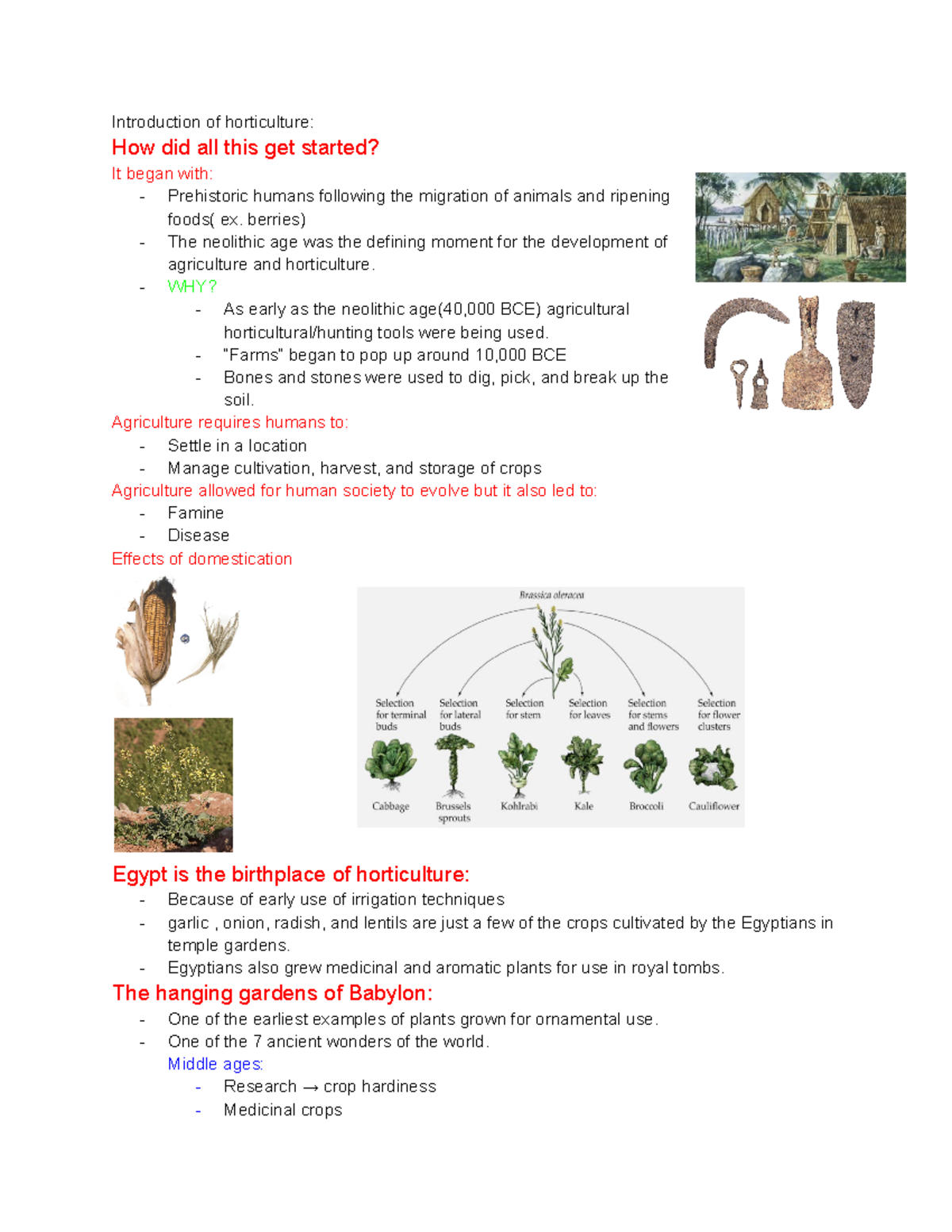 Introduction of horticulture:

How did all this get started?

It began with:

- Prehistoric humans following the migration of animals and ripening foods( ex. berries)
- The neolithic age was the defining moment for the development of agriculture and horticulture.
- WHY?
  - As early as the neolithic age(40,000 BCE) agricultural horticultural/hunting tools were being used.
  - "Farms" began to pop up around 10,000 BCE
  - Bones and stones were used to dig, pick, and break up the soil.

Agriculture requires humans to:

- Settle in a location
- Manage cultivation, harvest, and storage of crops

Agriculture allowed for human society to evolve but it also led to:

- Famine
- Disease

Effects of domestication

Brassica oleracea

Selection for terminal buds
Selection for lateral buds
Selection for stem
Selection for leaves
Selection for stems and flowers
Selection for flower clusters

Cabbage
Brussels sprouts
Kohlrabi
Kale
Broccoli
Cauliflower

Egypt is the birthplace of horticulture:

- Because of early use of irrigation techniques
- garlic , onion, radish, and lentils are just a few of the crops cultivated by the Egyptians in temple gardens.
- Egyptians also grew medicinal and aromatic plants for use in royal tombs.

The hanging gardens of Babylon:

- One of the earliest examples of plants grown for ornamental use.
- One of the 7 ancient wonders of the world.

Middle ages:

- Research → crop hardiness
- Medicinal crops