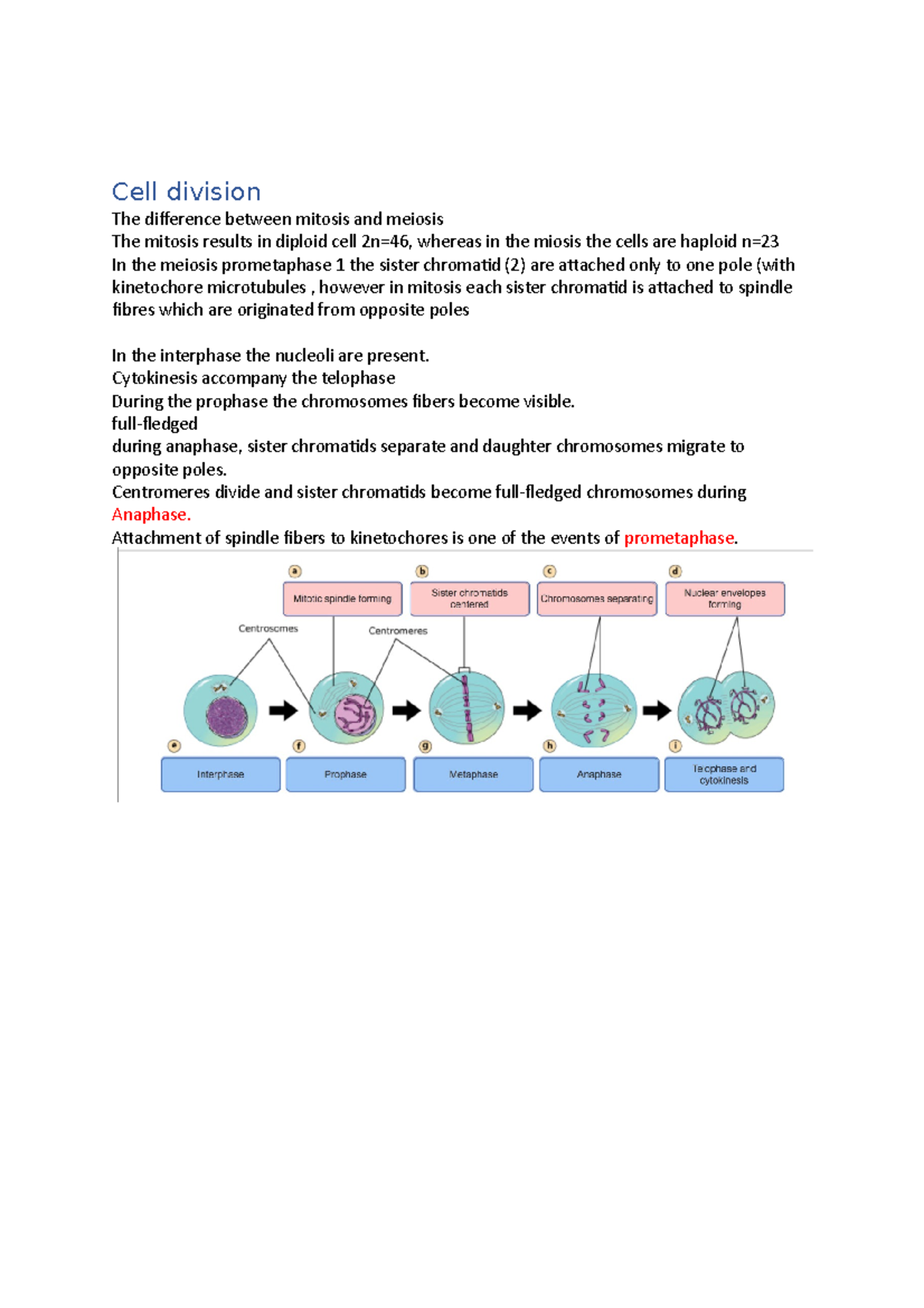 Cell division

The difference between mitosis and meiosis

The mitosis results in diploid cell 2n=46, whereas in the miosis the cells are haploid n=23

In the meiosis prometaphase 1 the sister chromatid (2) are attached only to one pole (with kinetochore microtubules , however in mitosis each sister chromatid is attached to spindle fibres which are originated from opposite poles

In the interphase the nucleoli are present.

Cytokinesis accompany the telophase

During the prophase the chromosomes fibers become visible.

full-fledged

during anaphase, sister chromatids separate and daughter chromosomes migrate to opposite poles.

Centromeres divide and sister chromatids become full-fledged chromosomes during Anaphase.

Attachment of spindle fibers to kinetochores is one of the events of prometaphase.

a
Mitotic spindle forming

b
Sister chromatids centered

c
Chromosomes separating

d
Nuclear envelopes forming

Centrosomes

Centromeres

e
Interphase

f
Prophase

g
Metaphase

h
Anaphase

i
Telophase and cytokinesis