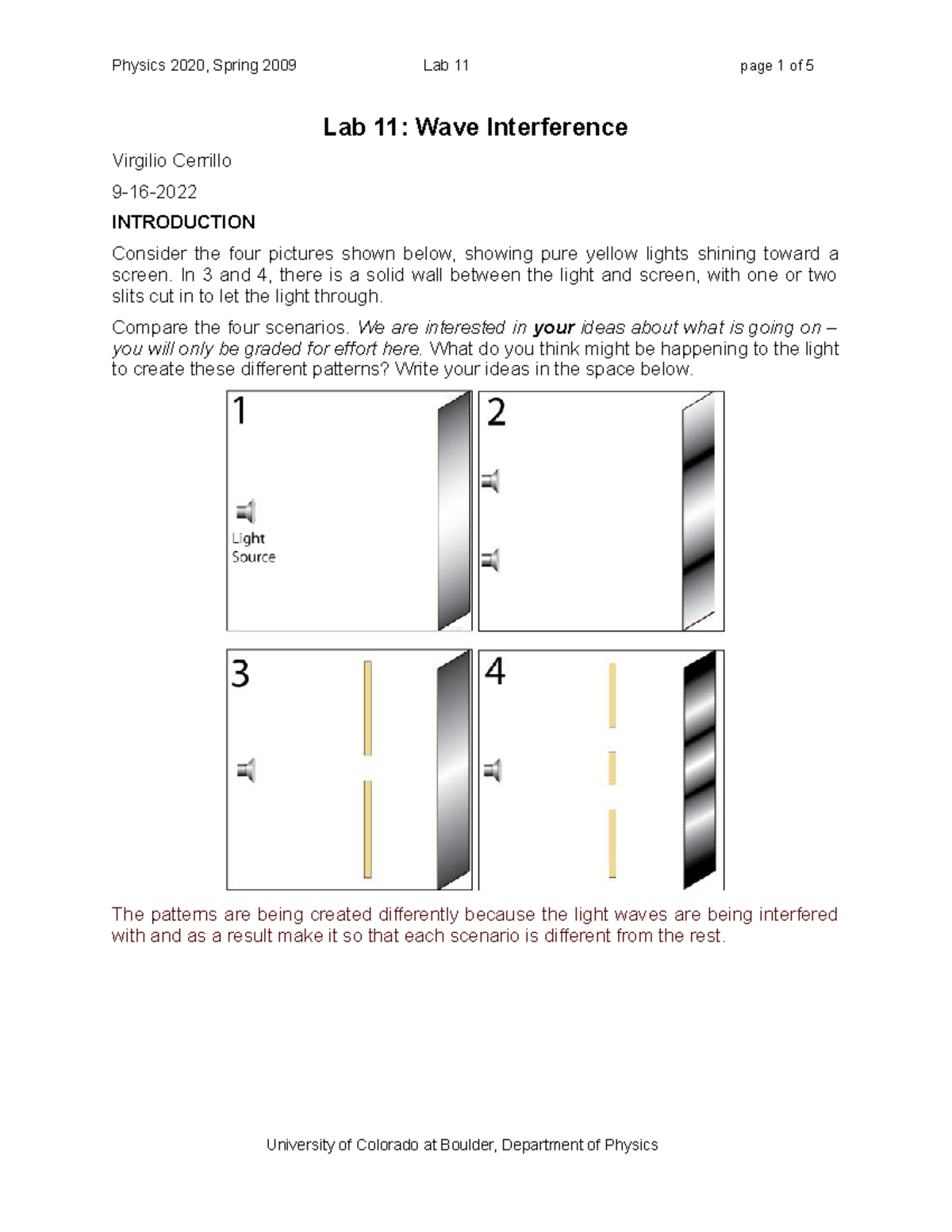 Physics 2020, Spring 2009 Lab 11 page 1 of 5

Lab 11: Wave Interference

Virgilio Cerrillo

9-16-2022

INTRODUCTION

Consider the four pictures shown below, showing pure yellow lights shining toward a screen. In 3 and 4, there is a solid wall between the light and screen, with one or two slits cut in to let the light through.

Compare the four scenarios. We are interested in your ideas about what is going on – you will only be graded for effort here. What do you think might be happening to the light to create these different patterns? Write your ideas in the space below.

1

Light Source

2

3

4

The patterns are being created differently because the light waves are being interfered with and as a result make it so that each scenario is different from the rest.

University of Colorado at Boulder, Department of Physics