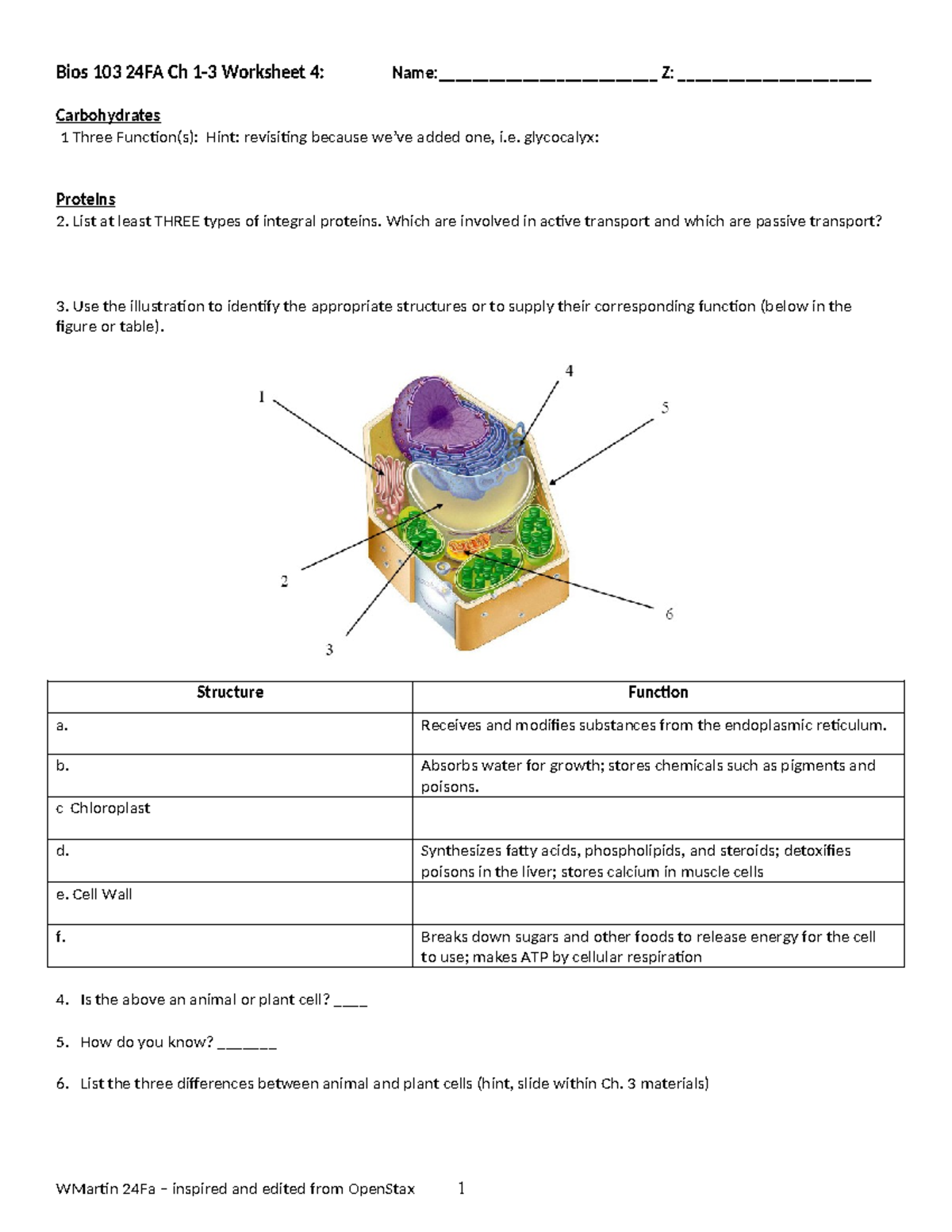 Bios 103 24FA Ch 1-3 Worksheet 4: Name:_____________________ Z: __________________

Carbohydrates
1 Three Function(s): Hint: revisiting because we've added one, i.e. glycocalyx:

Proteins
2. List at least THREE types of integral proteins. Which are involved in active transport and which are passive transport?

3. Use the illustration to identify the appropriate structures or to supply their corresponding function (below in the figure or table).

1
4
5
2
6
3

| Structure | Function |
|---|---|
| a. | Receives and modifies substances from the endoplasmic reticulum. |
| b. | Absorbs water for growth; stores chemicals such as pigments and poisons. |
| c Chloroplast | |
| d. | Synthesizes fatty acids, phospholipids, and steroids; detoxifies poisons in the liver; stores calcium in muscle cells |
| e. Cell Wall | |
| f. | Breaks down sugars and other foods to release energy for the cell to use; makes ATP by cellular respiration |

4. Is the above an animal or plant cell? ____

5. How do you know? _______

6. List the three differences between animal and plant cells (hint, slide within Ch. 3 materials)

WMartin 24Fa – inspired and edited from OpenStax 1