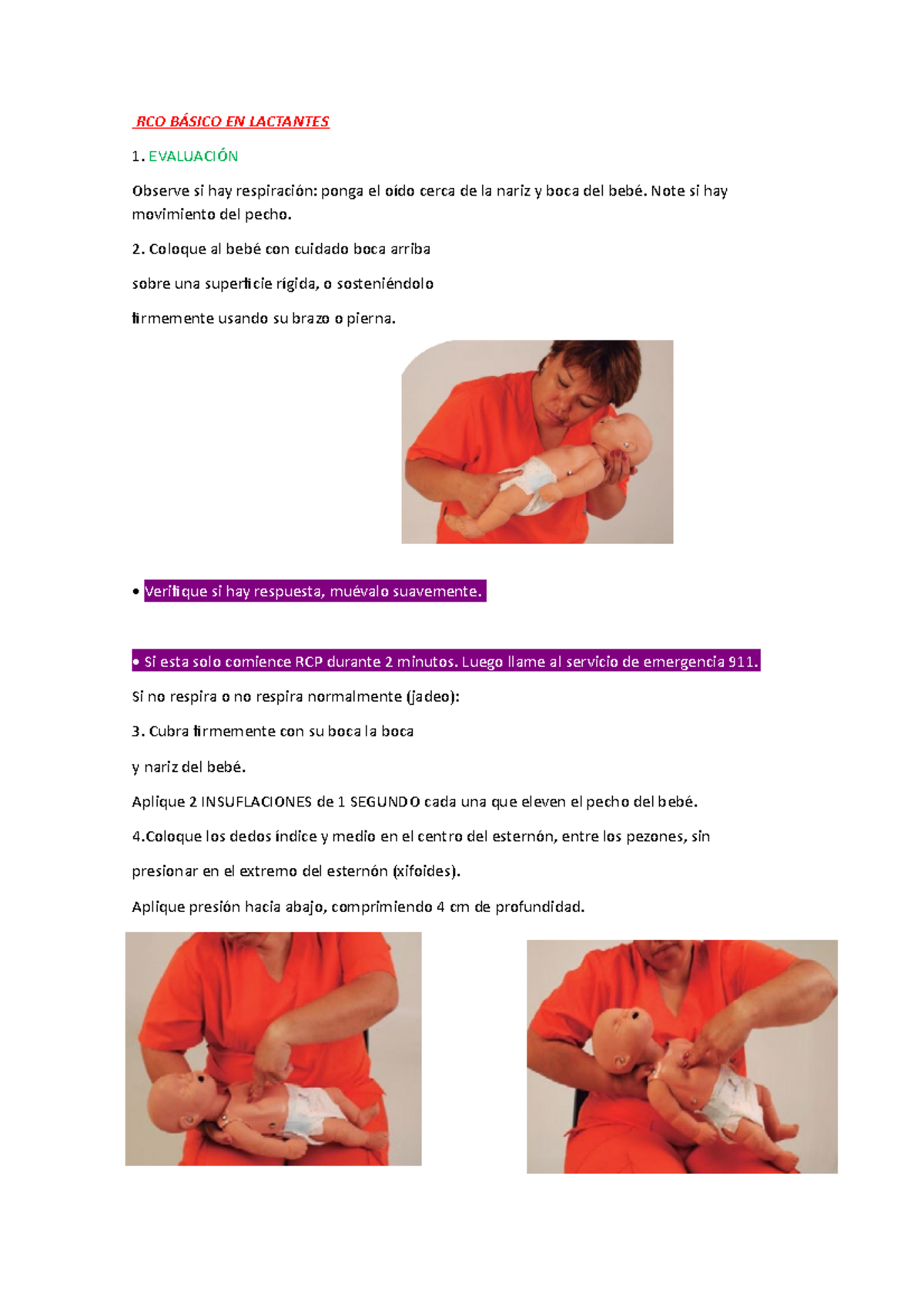 RCO BÁSICO EN LACTANTES

1. EVALUACIÓN

Observe si hay respiración: ponga el oído cerca de la nariz y boca del bebé. Note si hay movimiento del pecho.

2. Coloque al bebé con cuidado boca arriba

sobre una superficie rígida, o sosteniéndolo

firmemente usando su brazo o pierna.

• Verifique si hay respuesta, muévalo suavemente.

• Si esta solo comience RCP durante 2 minutos. Luego llame al servicio de emergencia 911.

Si no respira o no respira normalmente (jadeo):

3. Cubra firmemente con su boca la boca

y nariz del bebé.

Aplique 2 INSUFLACIONES de 1 SEGUNDO cada una que eleven el pecho del bebé.

4.Coloque los dedos índice y medio en el centro del esternón, entre los pezones, sin

presionar en el extremo del esternón (xifoides).

Aplique presión hacia abajo, comprimiendo 4 cm de profundidad.