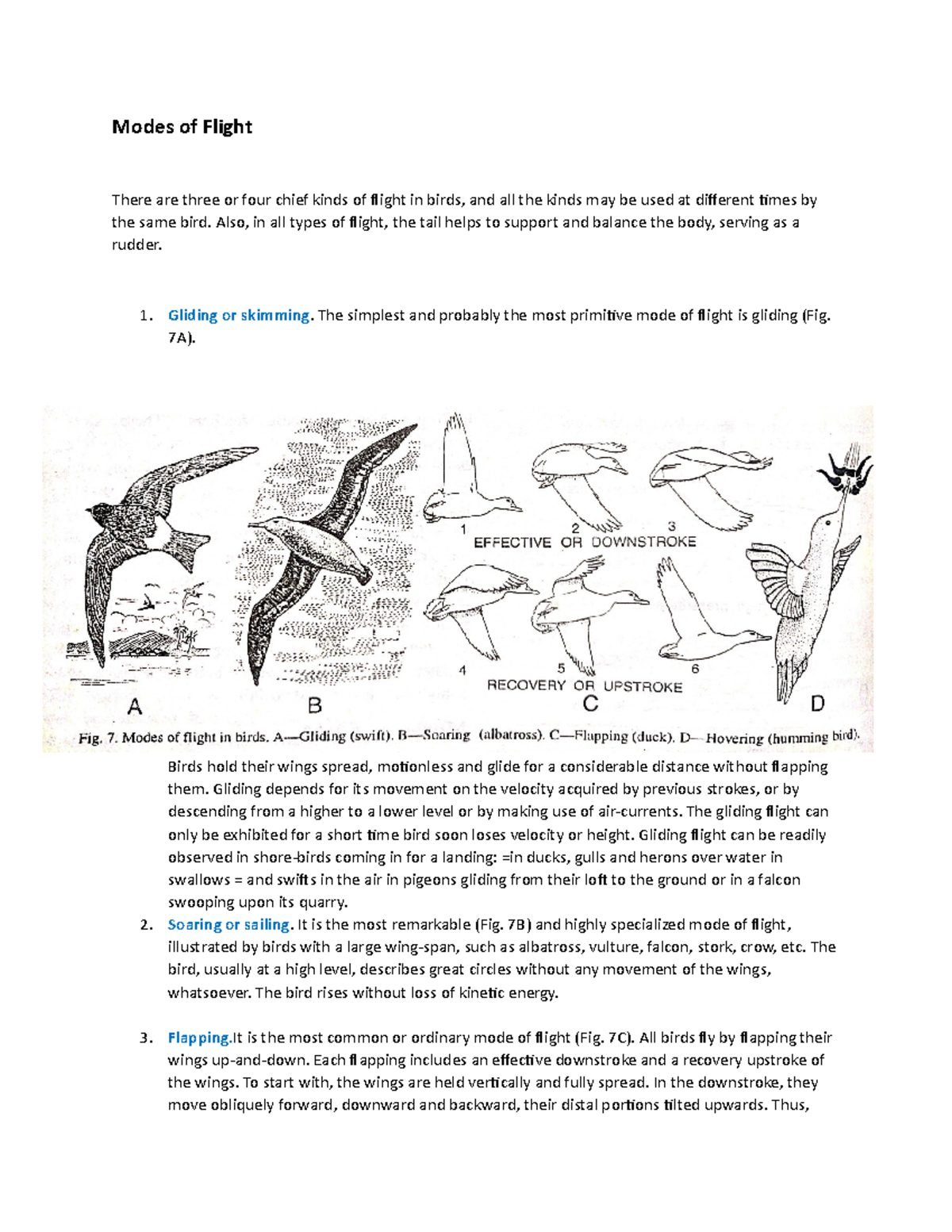 Modes of Flight

There are three or four chief kinds of flight in birds, and all the kinds may be used at different times by the same bird. Also, in all types of flight, the tail helps to support and balance the body, serving as a rudder.

1. Gliding or skimming. The simplest and probably the most primitive mode of flight is gliding (Fig. 7A).

1 2 3
EFFECTIVE OR DOWNSTROKE
4 5 6
RECOVERY OR UPSTROKE
A B C D

Fig. 7. Modes of flight in birds. A—Gliding (swift). B—Soaring (albatross). C—Flapping (duck). D—Hovering (humming bird).

Birds hold their wings spread, motionless and glide for a considerable distance without flapping them. Gliding depends for its movement on the velocity acquired by previous strokes, or by descending from a higher to a lower level or by making use of air-currents. The gliding flight can only be exhibited for a short time bird soon loses velocity or height. Gliding flight can be readily observed in shore-birds coming in for a landing: =in ducks, gulls and herons over water in swallows = and swifts in the air in pigeons gliding from their loft to the ground or in a falcon swooping upon its quarry.

2. Soaring or sailing. It is the most remarkable (Fig. 7B) and highly specialized mode of flight, illustrated by birds with a large wing-span, such as albatross, vulture, falcon, stork, crow, etc. The bird, usually at a high level, describes great circles without any movement of the wings, whatsoever. The bird rises without loss of kinetic energy.

3. Flapping.It is the most common or ordinary mode of flight (Fig. 7C). All birds fly by flapping their wings up-and-down. Each flapping includes an effective downstroke and a recovery upstroke of the wings. To start with, the wings are held vertically and fully spread. In the downstroke, they move obliquely forward, downward and backward, their distal portions tilted upwards. Thus,