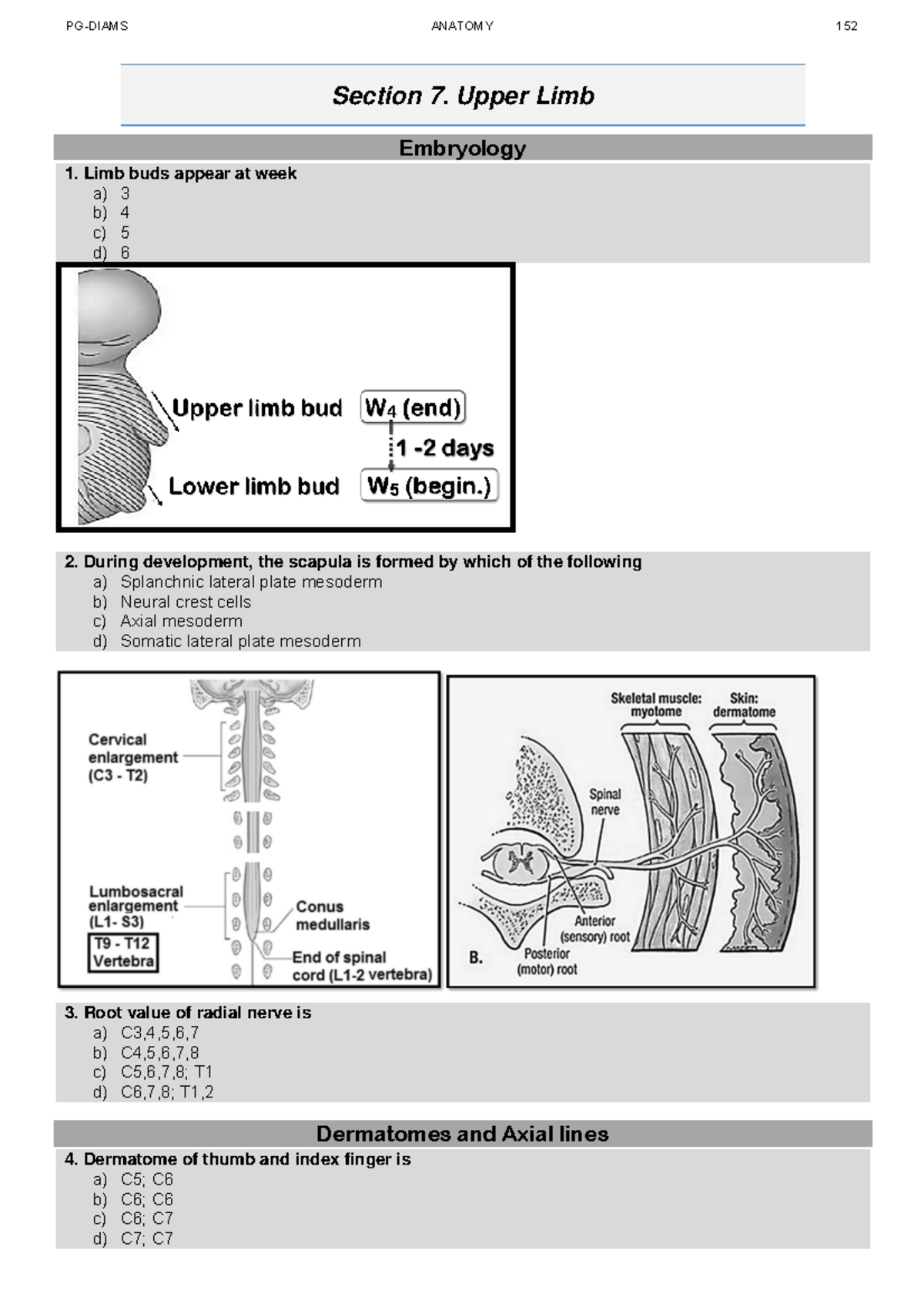 PG-DIAMS ANATOMY 152

Section 7. Upper Limb

Embryology

1. Limb buds appear at week
a) 3
b) 4
c) 5
d) 6

Upper limb bud $W_4$ (end)
1 -2 days
Lower limb bud $W_5$ (begin.)

2. During development, the scapula is formed by which of the following
a) Splanchnic lateral plate mesoderm
b) Neural crest cells
c) Axial mesoderm
d) Somatic lateral plate mesoderm

Cervical enlargement (C3 - T2)
Lumbosacral enlargement (L1- S3)
T9 - T12 Vertebra
Conus medullaris
End of spinal cord (L1-2 vertebra)

Skeletal muscle: myotome
Skin: dermatome
Spinal nerve
Anterior (sensory) root
Posterior (motor) root
B.

3. Root value of radial nerve is
a) C3,4,5,6,7
b) C4,5,6,7,8
c) C5,6,7,8; T1
d) C6,7,8; T1,2

Dermatomes and Axial lines

4. Dermatome of thumb and index finger is
a) C5; C6
b) C6; C6
c) C6; C7
d) C7; C7