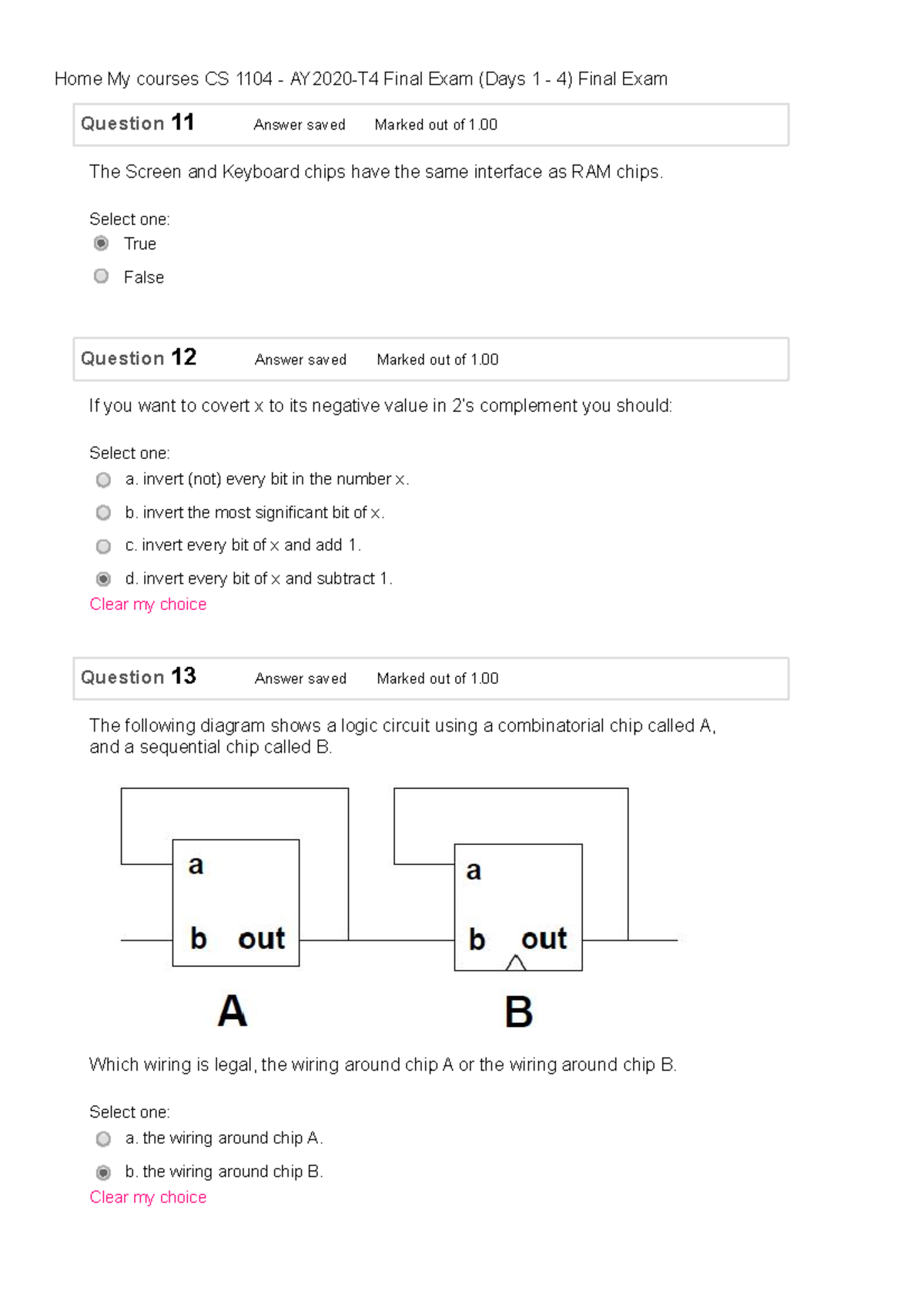 Home My courses CS 1104 - AY2020-T4 Final Exam (Days 1 - 4) Final Exam

Question 11 Answer saved Marked out of 1.00

The Screen and Keyboard chips have the same interface as RAM chips.

Select one:
True
False

Question 12 Answer saved Marked out of 1.00

If you want to covert x to its negative value in 2's complement you should:

Select one:
a. invert (not) every bit in the number x.
b. invert the most significant bit of x.
c. invert every bit of x and add 1.
d. invert every bit of x and subtract 1.
Clear my choice

Question 13 Answer saved Marked out of 1.00

The following diagram shows a logic circuit using a combinatorial chip called A, and a sequential chip called B.

a
b out
A

a
b out
B

Which wiring is legal, the wiring around chip A or the wiring around chip B.

Select one:
a. the wiring around chip A.
b. the wiring around chip B.
Clear my choice