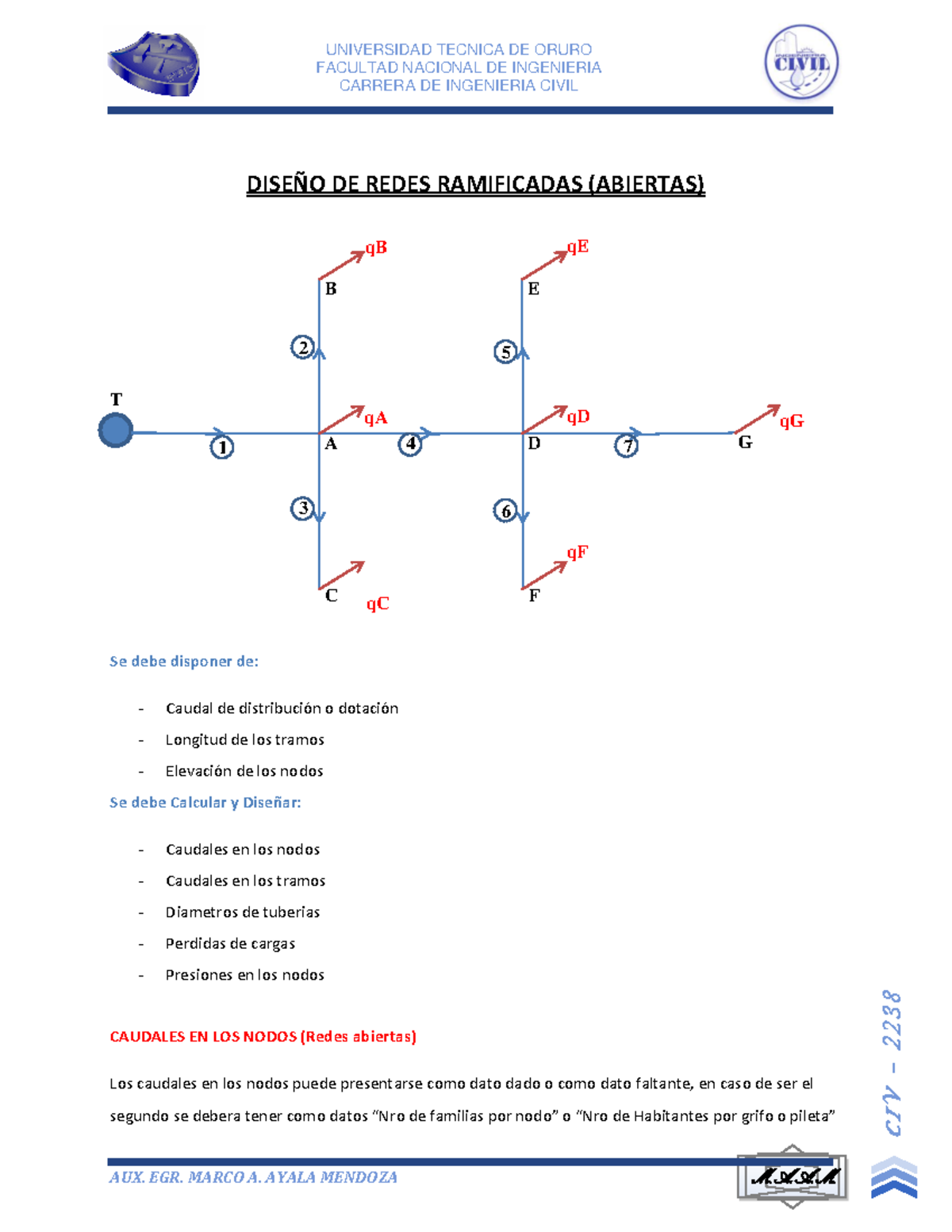 UNIVERSIDAD TECNICA DE ORURO
FACULTAD NACIONAL DE INGENIERIA
CARRERA DE INGENIERIA CIVIL

CIVIL

DISEÑO DE REDES RAMIFICADAS (ABIERTAS)

qB
B
qE
E
2
5
T
qA
qD
qG
1
A
4
D
7
G
3
6
qF
C
qC
F

Se debe disponer de:

- Caudal de distribución o dotación
- Longitud de los tramos
- Elevación de los nodos

Se debe Calcular y Diseñar:

- Caudales en los nodos
- Caudales en los tramos
- Diametros de tuberias
- Perdidas de cargas
- Presiones en los nodos

CAUDALES EN LOS NODOS (Redes abiertas)

Los caudales en los nodos puede presentarse como dato dado o como dato faltante, en caso de ser el segundo se debera tener como datos “Nro de familias por nodo” o “Nro de Habitantes por grifo o pileta”

CIV – 2238

AUX. EGR. MARCO A. AYALA MENDOZA

M.A.A.M