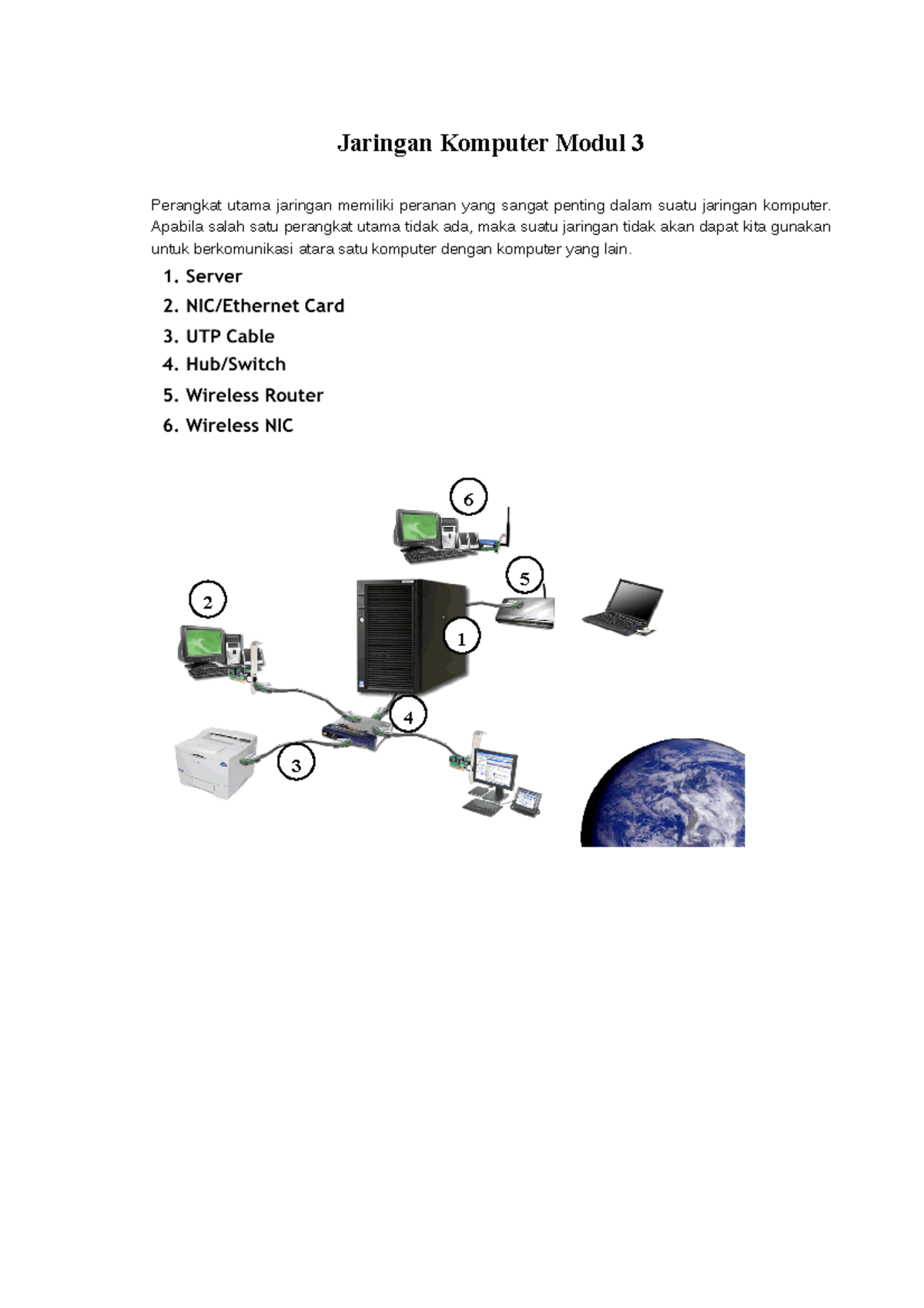 Jaringan Komputer Modul 3

Perangkat utama jaringan memiliki peranan yang sangat penting dalam suatu jaringan komputer. Apabila salah satu perangkat utama tidak ada, maka suatu jaringan tidak akan dapat kita gunakan untuk berkomunikasi atara satu komputer dengan komputer yang lain.

1. Server
2. NIC/Ethernet Card
3. UTP Cable
4. Hub/Switch
5. Wireless Router
6. Wireless NIC

6
5
2
1
4
3