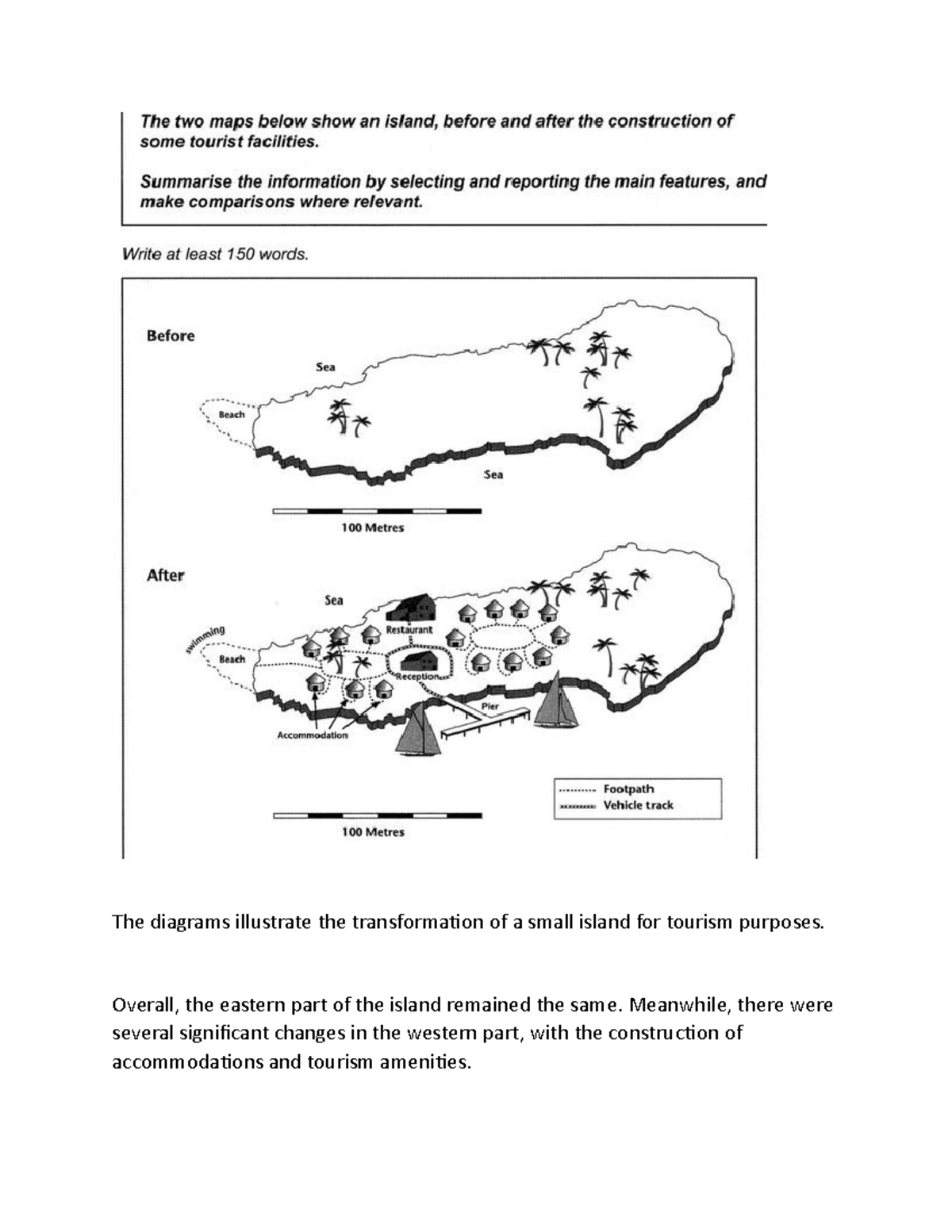 The two maps below show an island, before and after the construction of some tourist facilities.

Summarise the information by selecting and reporting the main features, and make comparisons where relevant.

Write at least 150 words.

Before

Sea

Beach

Sea

100 Metres

After

Sea

swimming

Beach

Restaurant

Reception

Pier

Accommodation

Footpath
Vehicle track

100 Metres

The diagrams illustrate the transformation of a small island for tourism purposes.

Overall, the eastern part of the island remained the same. Meanwhile, there were several significant changes in the western part, with the construction of accommodations and tourism amenities.