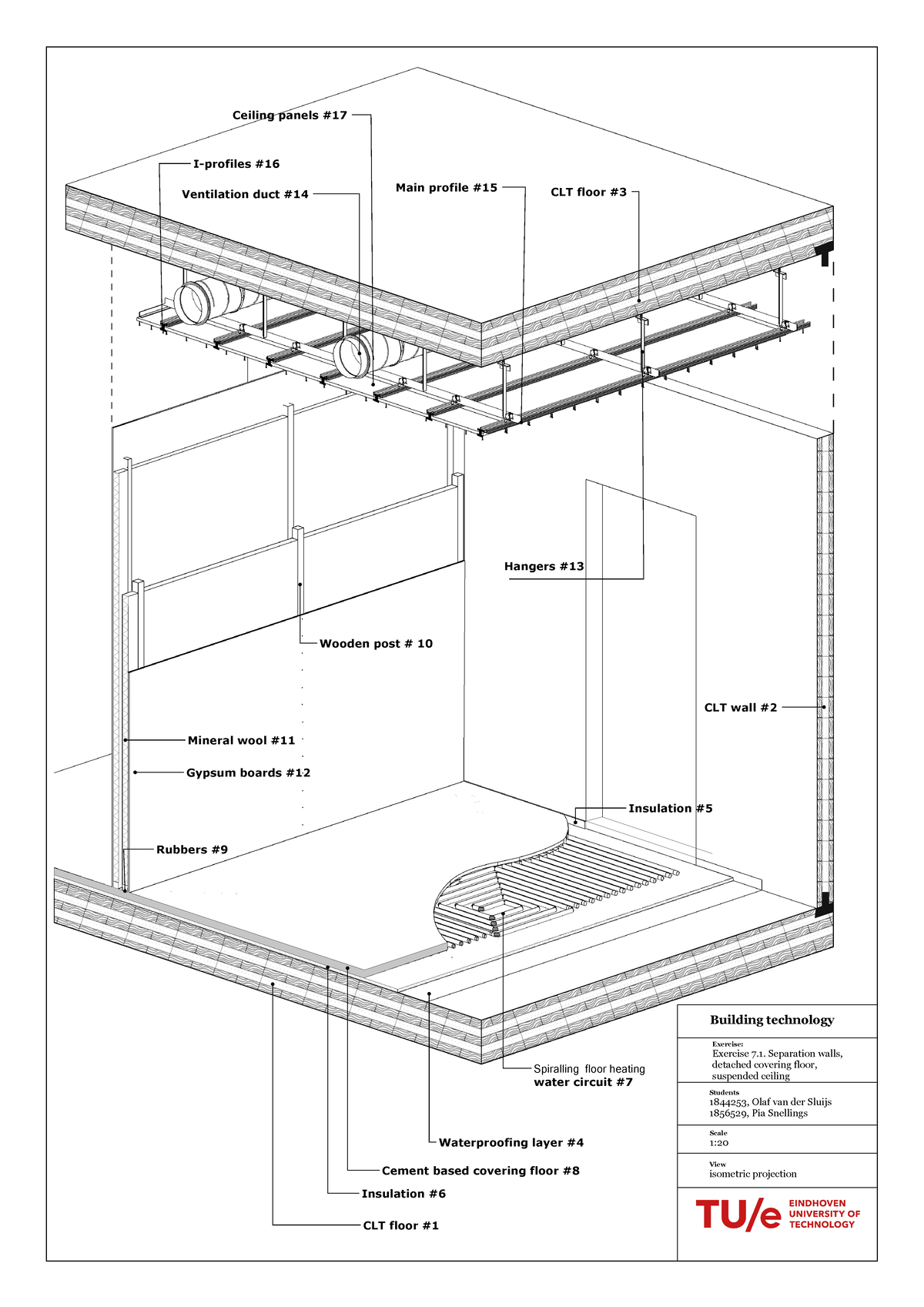 Ceiling panels #17

I-profiles #16

Ventilation duct #14

Main profile #15

CLT floor #3

Hangers #13

Wooden post # 10

CLT wall #2

Mineral wool #11

Gypsum boards #12

Insulation #5

Rubbers #9

Spiralling floor heating
water circuit #7

Waterproofing layer #4

Cement based covering floor #8

Insulation #6

CLT floor #1

Building technology

Exercise:
Exercise 7.1. Separation walls, detached covering floor, suspended ceiling

Students
1844253, Olaf van der Sluijs
1856529, Pia Snellings

Scale
1:20

View
isometric projection

TU/e EINDHOVEN UNIVERSITY OF TECHNOLOGY