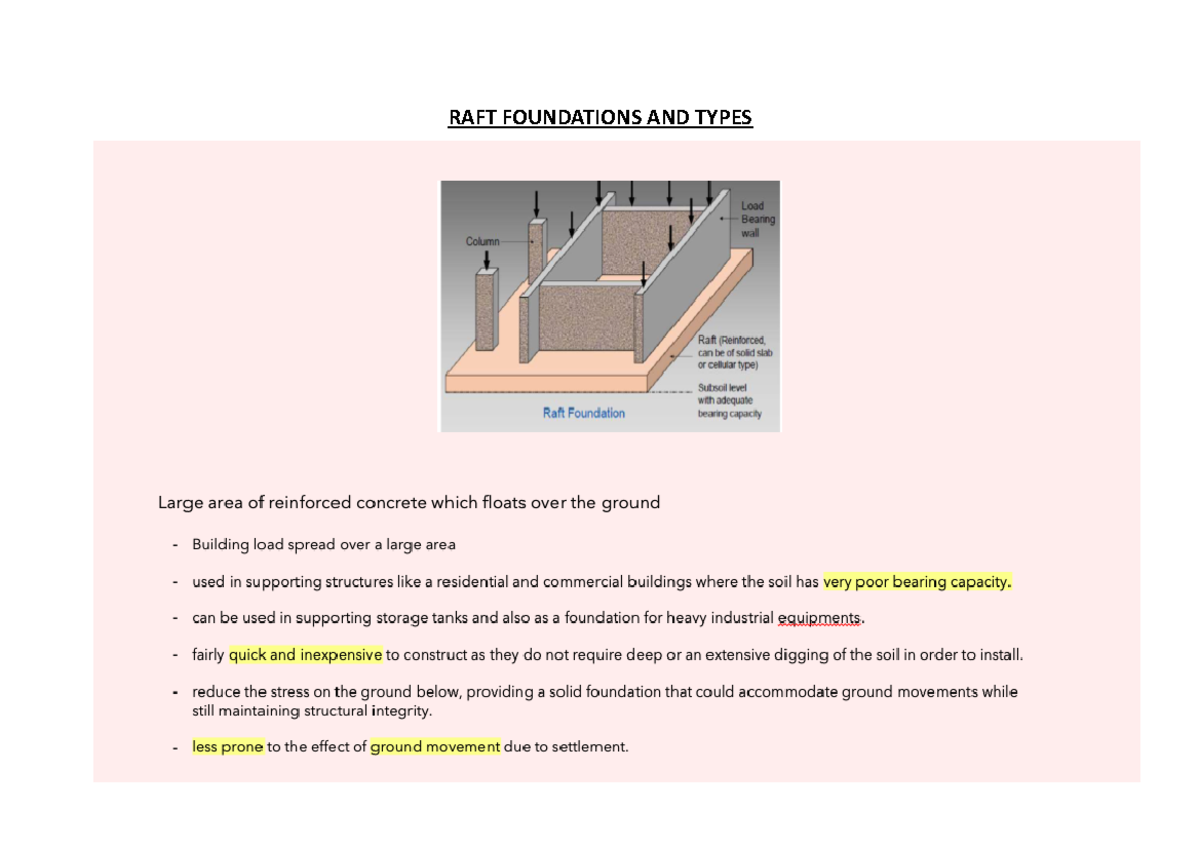 RAFT FOUNDATIONS AND TYPES

Column

Load Bearing wall

Raft (Reinforced, can be of solid slab or cellular type)

Subsoil level with adequate bearing capacity

Raft Foundation

Large area of reinforced concrete which floats over the ground

- Building load spread over a large area
- used in supporting structures like a residential and commercial buildings where the soil has very poor bearing capacity.
- can be used in supporting storage tanks and also as a foundation for heavy industrial equipments.
- fairly quick and inexpensive to construct as they do not require deep or an extensive digging of the soil in order to install.
- reduce the stress on the ground below, providing a solid foundation that could accommodate ground movements while still maintaining structural integrity.
- less prone to the effect of ground movement due to settlement.