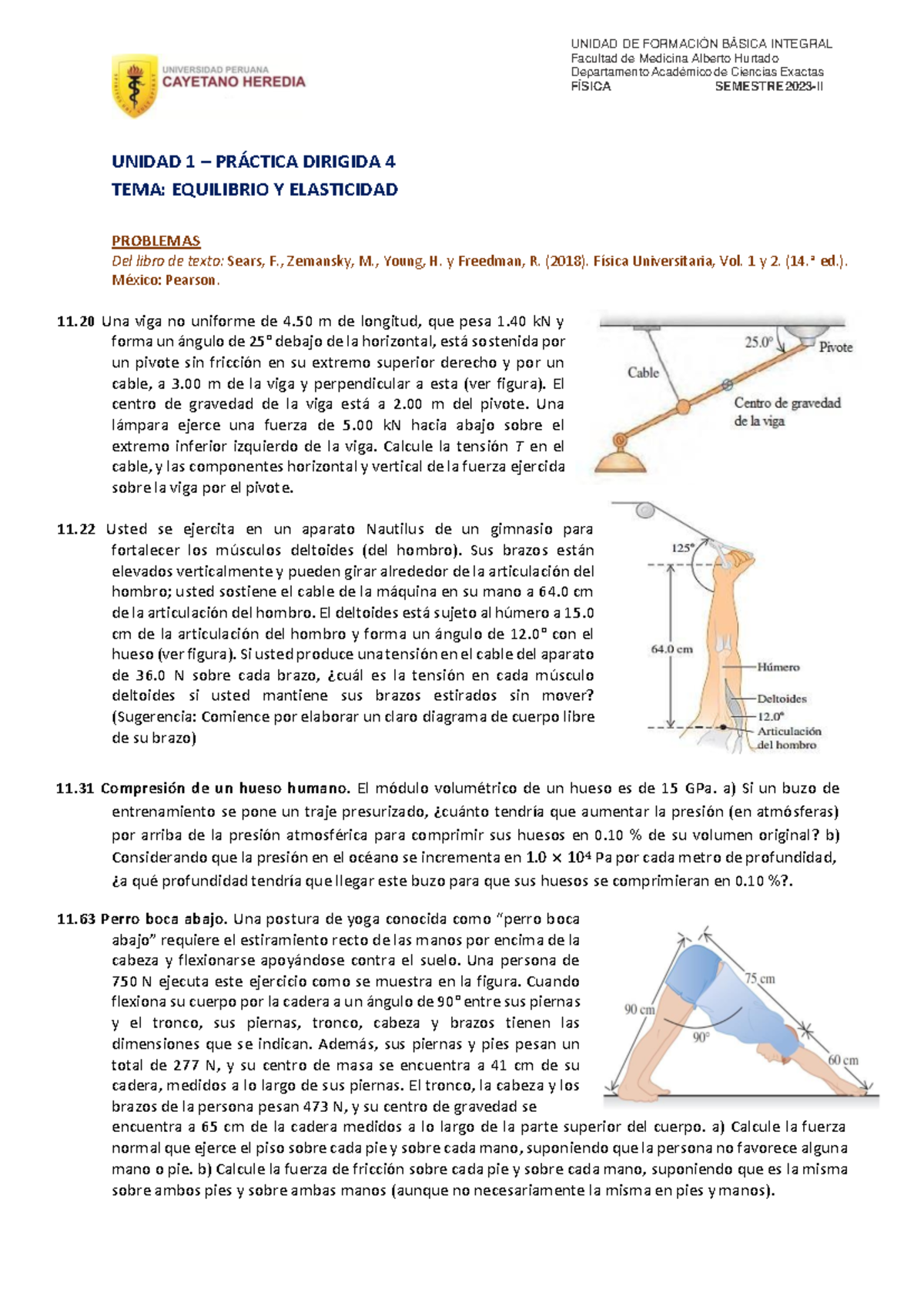 UNIVERSIDAD PERUANA
CAYETANO HEREDIA

UNIDAD DE FORMACIÓN BÁSICA INTEGRAL
Facultad de Medicina Alberto Hurtado
Departamento Académico de Ciencias Exactas
FÍSICA SEMESTRE 2023-II

UNIDAD 1 – PRÁCTICA DIRIGIDA 4
TEMA: EQUILIBRIO Y ELASTICIDAD

PROBLEMAS
Del libro de texto: Sears, F., Zemansky, M., Young, H. y Freedman, R. (2018). Física Universitaria, Vol. 1 y 2. (14.ª ed.). México: Pearson.

11.20 Una viga no uniforme de 4.50 m de longitud, que pesa 1.40 kN y forma un ángulo de 25° debajo de la horizontal, está sostenida por un pivote sin fricción en su extremo superior derecho y por un cable, a 3.00 m de la viga y perpendicular a esta (ver figura). El centro de gravedad de la viga está a 2.00 m del pivote. Una lámpara ejerce una fuerza de 5.00 kN hacia abajo sobre el extremo inferior izquierdo de la viga. Calcule la tensión $T$ en el cable, y las componentes horizontal y vertical de la fuerza ejercida sobre la viga por el pivote.

25.0°
Pivote
Cable
Centro de gravedad de la viga

11.22 Usted se ejercita en un aparato Nautilus de un gimnasio para fortalecer los músculos deltoides (del hombro). Sus brazos están elevados verticalmente y pueden girar alrededor de la articulación del hombro; usted sostiene el cable de la máquina en su mano a 64.0 cm de la articulación del hombro. El deltoides está sujeto al húmero a 15.0 cm de la articulación del hombro y forma un ángulo de 12.0° con el hueso (ver figura). Si usted produce una tensión en el cable del aparato de 36.0 N sobre cada brazo, ¿cuál es la tensión en cada músculo deltoides si usted mantiene sus brazos estirados sin mover? (Sugerencia: Comience por elaborar un claro diagrama de cuerpo libre de su brazo)

125°
64.0 cm
Húmero
Deltoides
12.0°
Articulación del hombro

11.31 Compresión de un hueso humano. El módulo volumétrico de un hueso es de 15 GPa. a) Si un buzo de entrenamiento se pone un traje presurizado, ¿cuánto tendría que aumentar la presión (en atmósferas) por arriba de la presión atmosférica para comprimir sus huesos en 0.10 % de su volumen original? b) Considerando que la presión en el océano se incrementa en $1.0 \times 10^4$ Pa por cada metro de profundidad, ¿a qué profundidad tendría que llegar este buzo para que sus huesos se comprimieran en 0.10 %?.

11.63 Perro boca abajo. Una postura de yoga conocida como “perro boca abajo” requiere el estiramiento recto de las manos por encima de la cabeza y flexionarse apoyándose contra el suelo. Una persona de 750 N ejecuta este ejercicio como se muestra en la figura. Cuando flexiona su cuerpo por la cadera a un ángulo de 90° entre sus piernas y el tronco, sus piernas, tronco, cabeza y brazos tienen las dimensiones que se indican. Además, sus piernas y pies pesan un total de 277 N, y su centro de masa se encuentra a 41 cm de su cadera, medidos a lo largo de sus piernas. El tronco, la cabeza y los brazos de la persona pesan 473 N, y su centro de gravedad se encuentra a 65 cm de la cadera medidos a lo largo de la parte superior del cuerpo. a) Calcule la fuerza normal que ejerce el piso sobre cada pie y sobre cada mano, suponiendo que la persona no favorece alguna mano o pie. b) Calcule la fuerza de fricción sobre cada pie y sobre cada mano, suponiendo que es la misma sobre ambos pies y sobre ambas manos (aunque no necesariamente la misma en pies y manos).

75 cm
90 cm
90°
60 cm