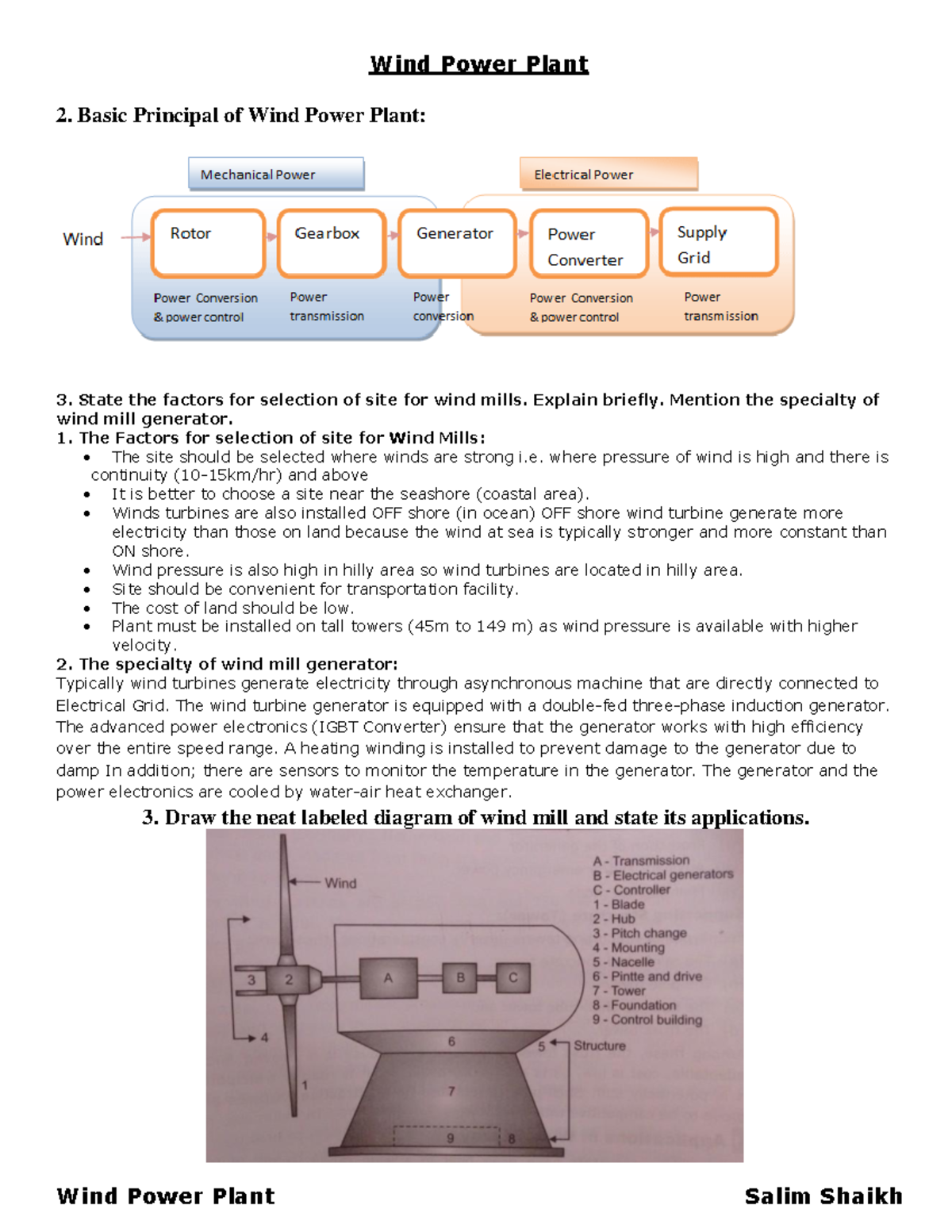 Wind Power Plant

2. Basic Principal of Wind Power Plant:

Mechanical Power

Electrical Power

Wind

Rotor

Gearbox

Generator

Power Converter

Supply Grid

Power Conversion & power control

Power transmission

Power conversion

Power Conversion & power control

Power transmission

3. State the factors for selection of site for wind mills. Explain briefly. Mention the specialty of wind mill generator.
1. The Factors for selection of site for Wind Mills:
- The site should be selected where winds are strong i.e. where pressure of wind is high and there is continuity (10-15km/hr) and above
- It is better to choose a site near the seashore (coastal area).
- Winds turbines are also installed OFF shore (in ocean) OFF shore wind turbine generate more electricity than those on land because the wind at sea is typically stronger and more constant than ON shore.
- Wind pressure is also high in hilly area so wind turbines are located in hilly area.
- Site should be convenient for transportation facility.
- The cost of land should be low.
- Plant must be installed on tall towers (45m to 149 m) as wind pressure is available with higher velocity.

2. The specialty of wind mill generator:
Typically wind turbines generate electricity through asynchronous machine that are directly connected to Electrical Grid. The wind turbine generator is equipped with a double-fed three-phase induction generator. The advanced power electronics (IGBT Converter) ensure that the generator works with high efficiency over the entire speed range. A heating winding is installed to prevent damage to the generator due to damp In addition; there are sensors to monitor the temperature in the generator. The generator and the power electronics are cooled by water-air heat exchanger.

3. Draw the neat labeled diagram of wind mill and state its applications.

Wind

A - Transmission
B - Electrical generators
C - Controller
1 - Blade
2 - Hub
3 - Pitch change
4 - Mounting
5 - Nacelle
6 - Pintte and drive
7 - Tower
8 - Foundation
9 - Control building

3 2 A B C 4 6 5 Structure 1 7 9 8

Wind Power Plant

Salim Shaikh