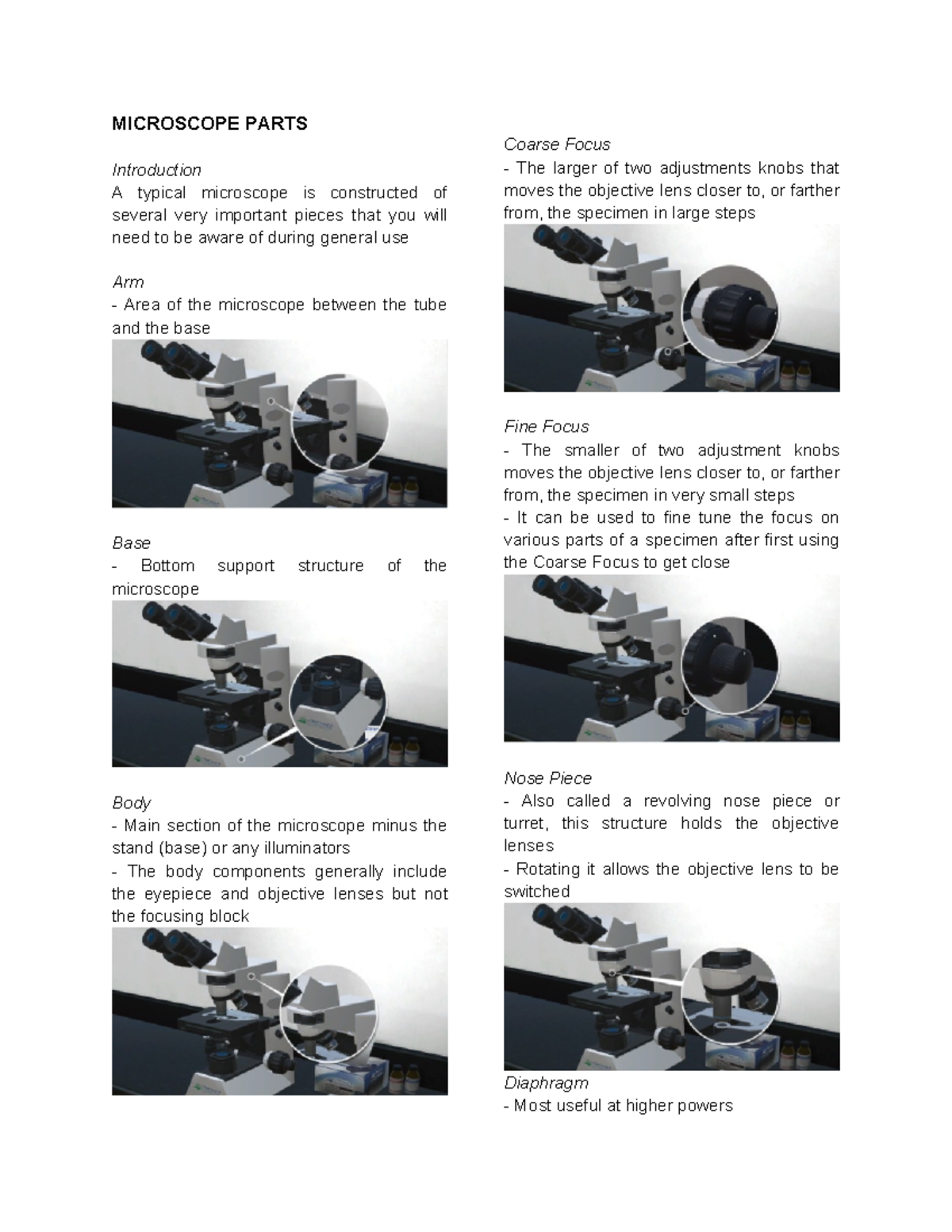 MICROSCOPE PARTS

Introduction
A typical microscope is constructed of several very important pieces that you will need to be aware of during general use

Arm
- Area of the microscope between the tube and the base

Base
- Bottom support structure of the microscope

Body
- Main section of the microscope minus the stand (base) or any illuminators
- The body components generally include the eyepiece and objective lenses but not the focusing block

Coarse Focus
- The larger of two adjustments knobs that moves the objective lens closer to, or farther from, the specimen in large steps

Fine Focus
- The smaller of two adjustment knobs moves the objective lens closer to, or farther from, the specimen in very small steps
- It can be used to fine tune the focus on various parts of a specimen after first using the Coarse Focus to get close

Nose Piece
- Also called a revolving nose piece or turret, this structure holds the objective lenses
- Rotating it allows the objective lens to be switched

Diaphragm
- Most useful at higher powers