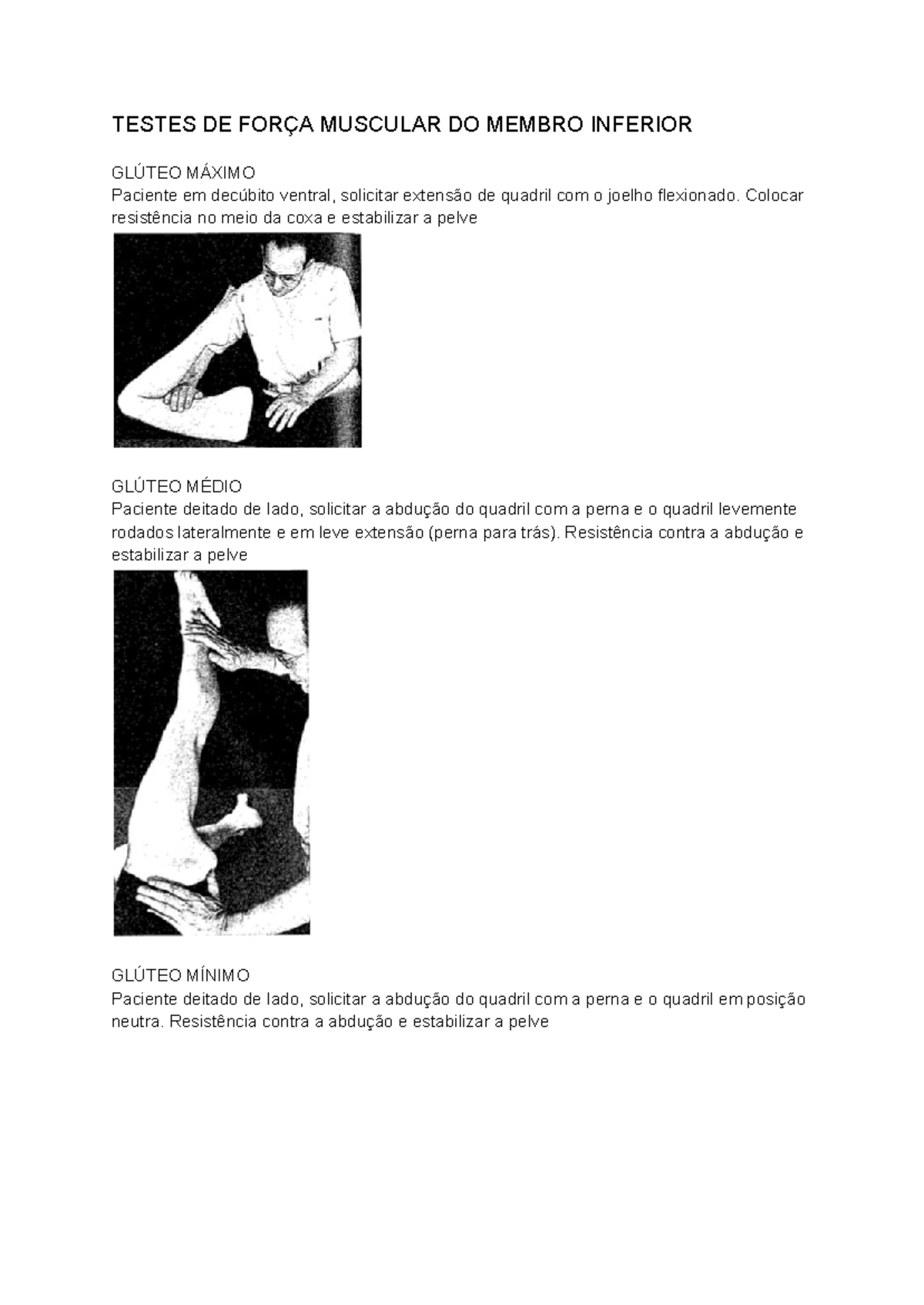 TESTES DE FORÇA MUSCULAR DO MEMBRO INFERIOR

GLÚTEO MÁXIMO
Paciente em decúbito ventral, solicitar extensão de quadril com o joelho flexionado. Colocar resistência no meio da coxa e estabilizar a pelve

GLÚTEO MÉDIO
Paciente deitado de lado, solicitar a abdução do quadril com a perna e o quadril levemente rodados lateralmente e em leve extensão (perna para trás). Resistência contra a abdução e estabilizar a pelve

GLÚTEO MÍNIMO
Paciente deitado de lado, solicitar a abdução do quadril com a perna e o quadril em posição neutra. Resistência contra a abdução e estabilizar a pelve