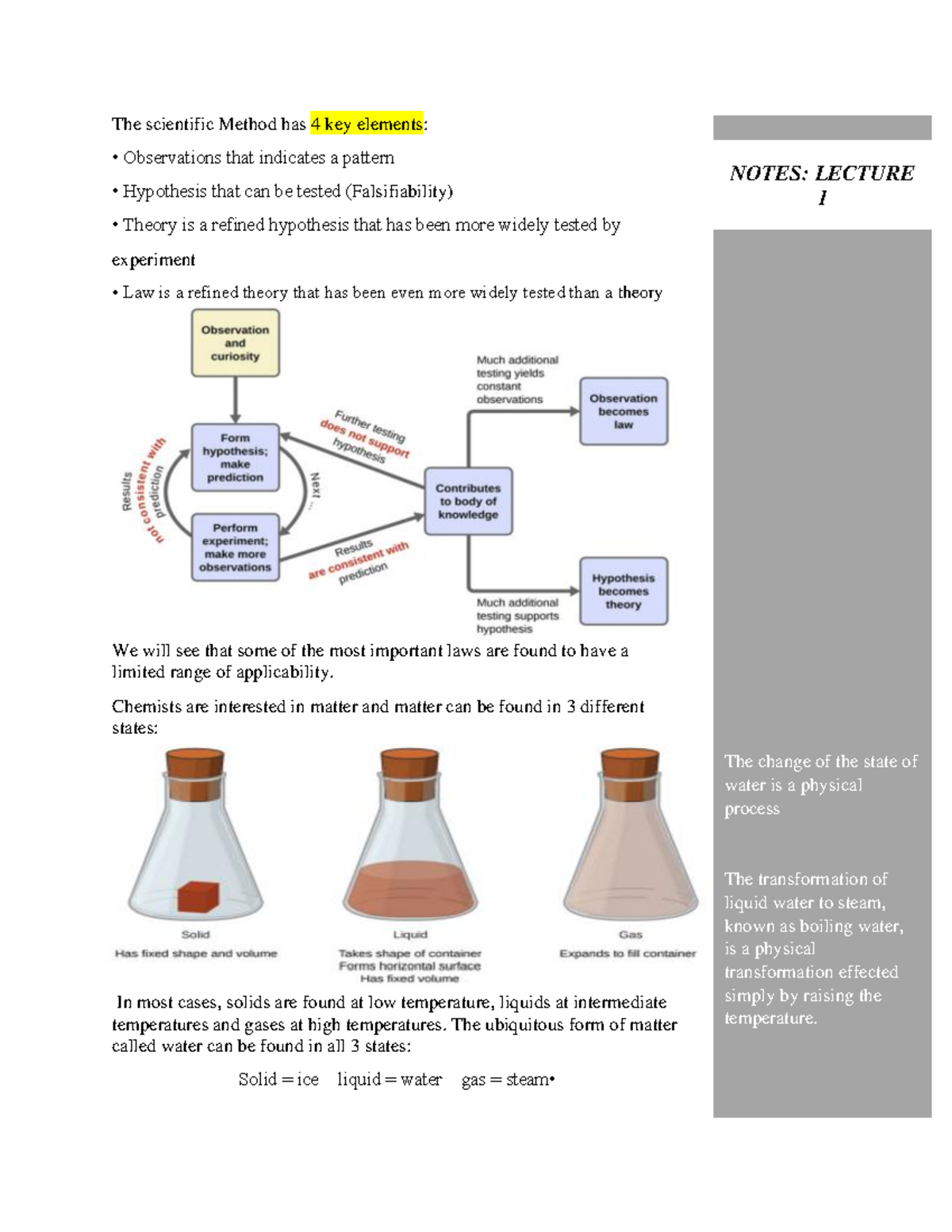 The scientific Method has 4 key elements:

• Observations that indicates a pattern

• Hypothesis that can be tested (Falsifiability)

• Theory is a refined hypothesis that has been more widely tested by experiment

• Law is a refined theory that has been even more widely tested than a theory

Observation and curiosity

Form hypothesis; make prediction

Perform experiment; make more observations

Results not consistent with prediction

Next ...

Further testing does not support hypothesis

Results are consistent with prediction

Contributes to body of knowledge

Much additional testing yields constant observations

Observation becomes law

Much additional testing supports hypothesis

Hypothesis becomes theory

We will see that some of the most important laws are found to have a limited range of applicability.

Chemists are interested in matter and matter can be found in 3 different states:

Solid
Has fixed shape and volume

Liquid
Takes shape of container
Forms horizontal surface
Has fixed volume

Gas
Expands to fill container

In most cases, solids are found at low temperature, liquids at intermediate temperatures and gases at high temperatures. The ubiquitous form of matter called water can be found in all 3 states:

Solid = ice liquid = water gas = steam•

NOTES: LECTURE 1

The change of the state of water is a physical process

The transformation of liquid water to steam, known as boiling water, is a physical transformation effected simply by raising the temperature.