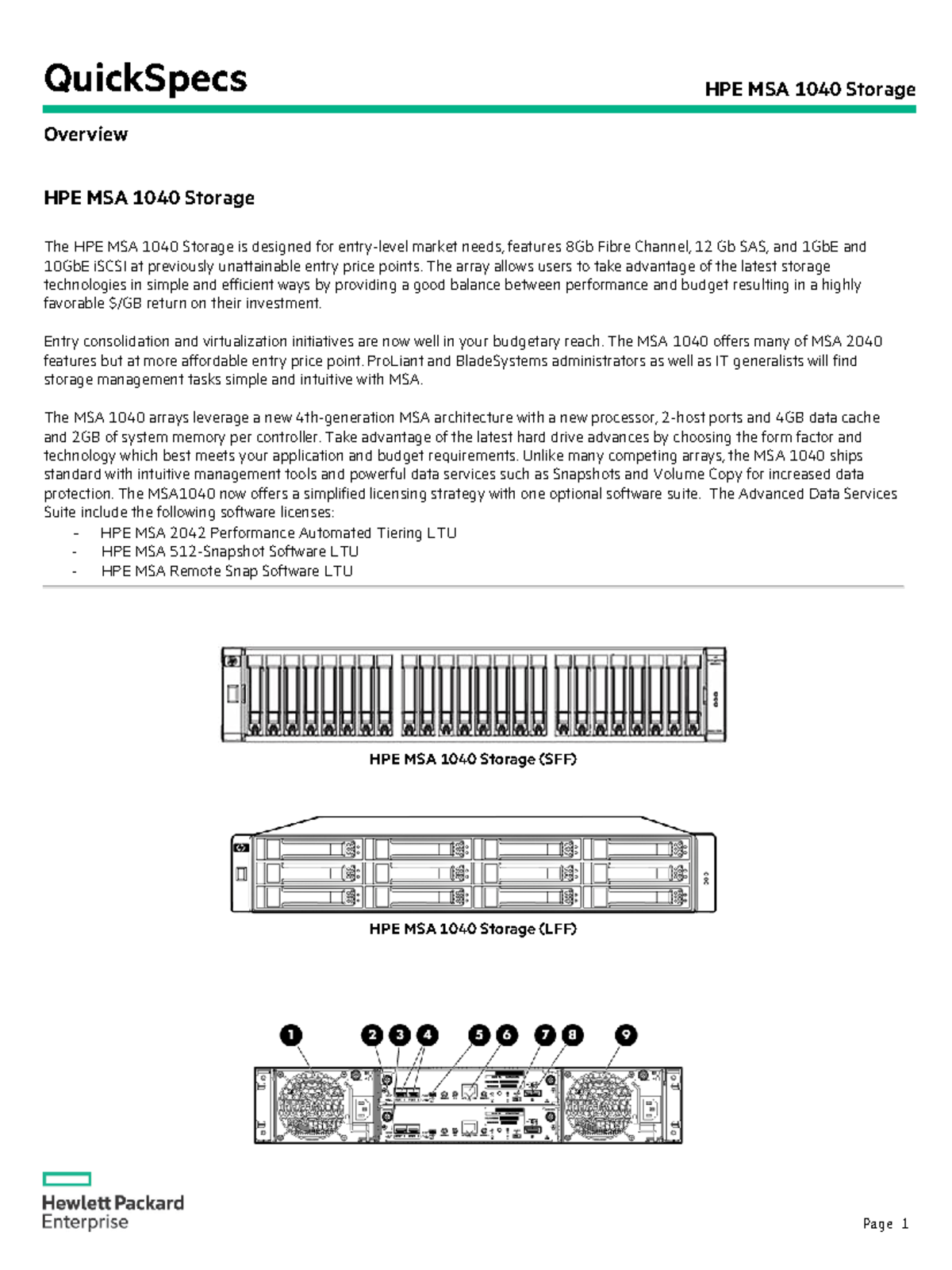 QuickSpecs

HPE MSA 1040 Storage

Overview

HPE MSA 1040 Storage

The HPE MSA 1040 Storage is designed for entry-level market needs, features 8Gb Fibre Channel, 12 Gb SAS, and 1GbE and 10GbE iSCSI at previously unattainable entry price points. The array allows users to take advantage of the latest storage technologies in simple and efficient ways by providing a good balance between performance and budget resulting in a highly favorable $/GB return on their investment.

Entry consolidation and virtualization initiatives are now well in your budgetary reach. The MSA 1040 offers many of MSA 2040 features but at more affordable entry price point. ProLiant and BladeSystems administrators as well as IT generalists will find storage management tasks simple and intuitive with MSA.

The MSA 1040 arrays leverage a new 4th-generation MSA architecture with a new processor, 2-host ports and 4GB data cache and 2GB of system memory per controller. Take advantage of the latest hard drive advances by choosing the form factor and technology which best meets your application and budget requirements. Unlike many competing arrays, the MSA 1040 ships standard with intuitive management tools and powerful data services such as Snapshots and Volume Copy for increased data protection. The MSA1040 now offers a simplified licensing strategy with one optional software suite. The Advanced Data Services Suite include the following software licenses:
- HPE MSA 2042 Performance Automated Tiering LTU
- HPE MSA 512-Snapshot Software LTU
- HPE MSA Remote Snap Software LTU

HPE MSA 1040 Storage (SFF)

HPE MSA 1040 Storage (LFF)

1 2 3 4 5 6 7 8 9

Hewlett Packard Enterprise

Page 1