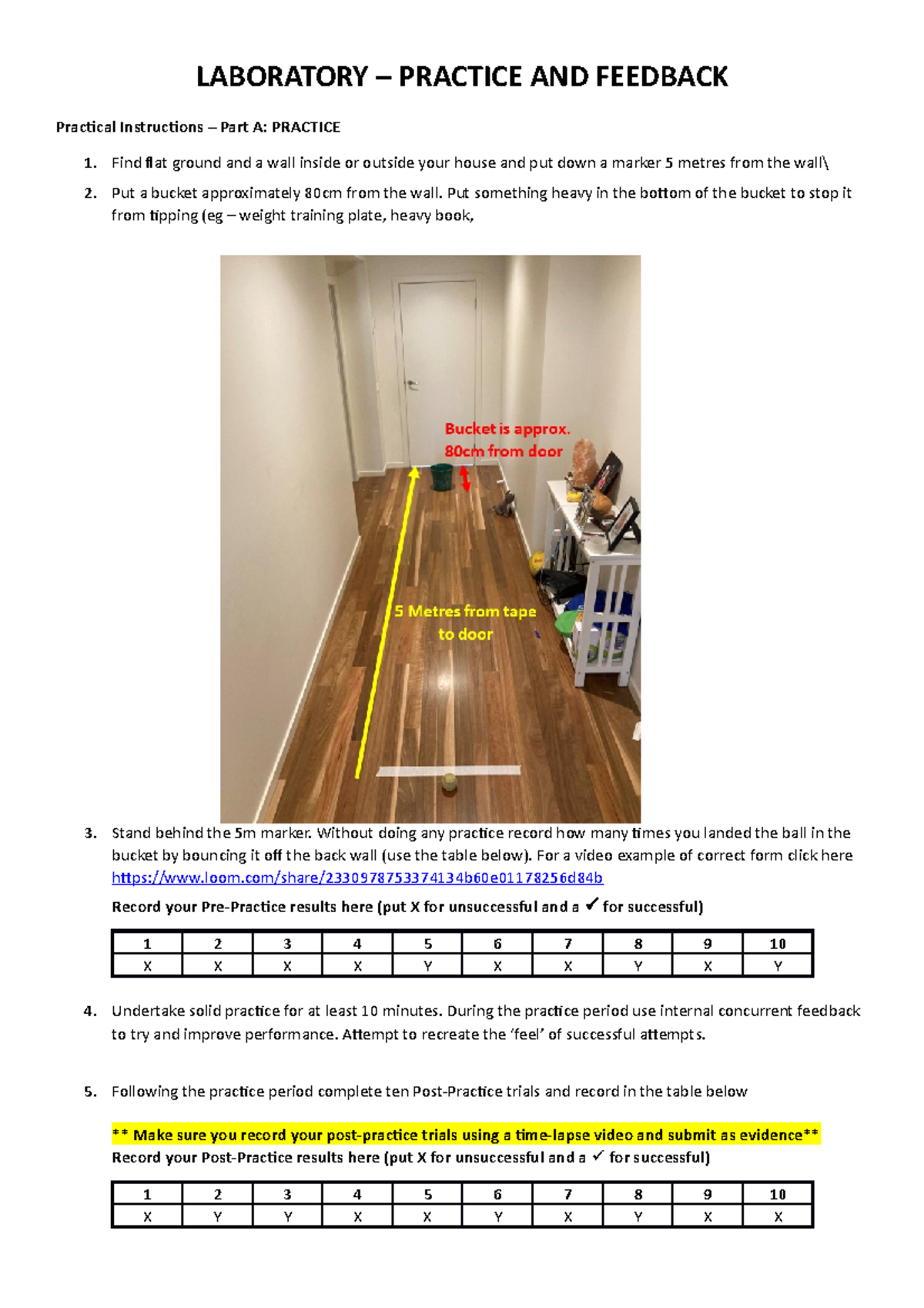 LABORATORY – PRACTICE AND FEEDBACK

Practical Instructions – Part A: PRACTICE

1. Find flat ground and a wall inside or outside your house and put down a marker 5 metres from the wall\

2. Put a bucket approximately 80cm from the wall. Put something heavy in the bottom of the bucket to stop it from tipping (eg – weight training plate, heavy book,

Bucket is approx. 80cm from door

5 Metres from tape to door

3. Stand behind the 5m marker. Without doing any practice record how many times you landed the ball in the bucket by bouncing it off the back wall (use the table below). For a video example of correct form click here https://www.loom.com/share/2330978753374134b60e01178256d84b

Record your Pre-Practice results here (put X for unsuccessful and a ✓ for successful)

| 1 | 2 | 3 | 4 | 5 | 6 | 7 | 8 | 9 | 10 |
|---|---|---|---|---|---|---|---|---|---|
| X | X | X | X | Y | X | X | Y | X | Y |

4. Undertake solid practice for at least 10 minutes. During the practice period use internal concurrent feedback to try and improve performance. Attempt to recreate the 'feel' of successful attempts.

5. Following the practice period complete ten Post-Practice trials and record in the table below

** Make sure you record your post-practice trials using a time-lapse video and submit as evidence**
Record your Post-Practice results here (put X for unsuccessful and a ✓ for successful)

| 1 | 2 | 3 | 4 | 5 | 6 | 7 | 8 | 9 | 10 |
|---|---|---|---|---|---|---|---|---|---|
| X | Y | Y | X | X | Y | X | Y | X | X |