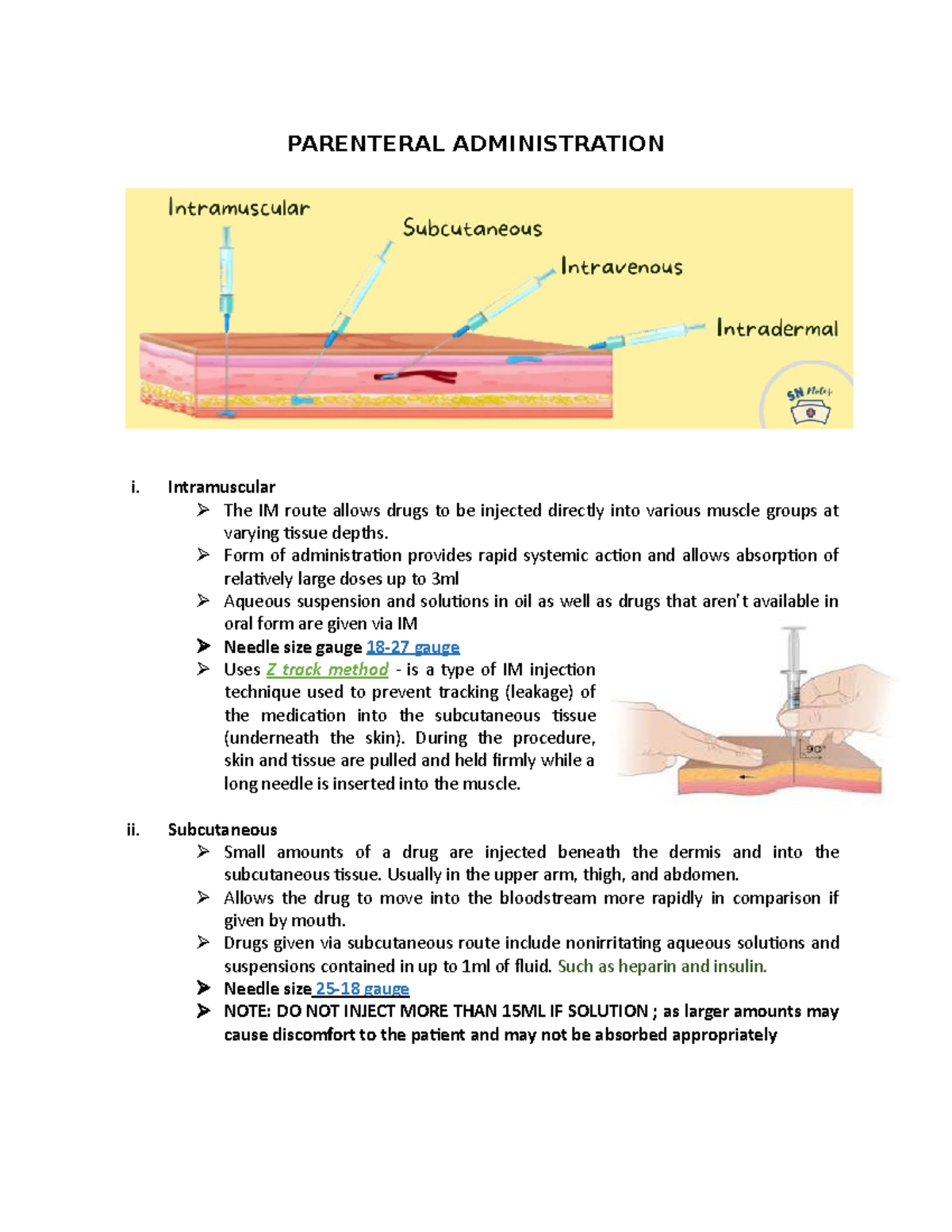 PARENTERAL ADMINISTRATION

Intramuscular

Subcutaneous

Intravenous

Intradermal

SN Notes

i. Intramuscular

➢ The IM route allows drugs to be injected directly into various muscle groups at varying tissue depths.

➢ Form of administration provides rapid systemic action and allows absorption of relatively large doses up to 3ml

➢ Aqueous suspension and solutions in oil as well as drugs that aren't available in oral form are given via IM

➢ Needle size gauge 18-27 gauge

➢ Uses Z track method - is a type of IM injection technique used to prevent tracking (leakage) of the medication into the subcutaneous tissue (underneath the skin). During the procedure, skin and tissue are pulled and held firmly while a long needle is inserted into the muscle.

90°

ii. Subcutaneous

➢ Small amounts of a drug are injected beneath the dermis and into the subcutaneous tissue. Usually in the upper arm, thigh, and abdomen.

➢ Allows the drug to move into the bloodstream more rapidly in comparison if given by mouth.

➢ Drugs given via subcutaneous route include nonirritating aqueous solutions and suspensions contained in up to 1ml of fluid. Such as heparin and insulin.

➢ Needle size 25-18 gauge

➢ NOTE: DO NOT INJECT MORE THAN 15ML IF SOLUTION ; as larger amounts may cause discomfort to the patient and may not be absorbed appropriately