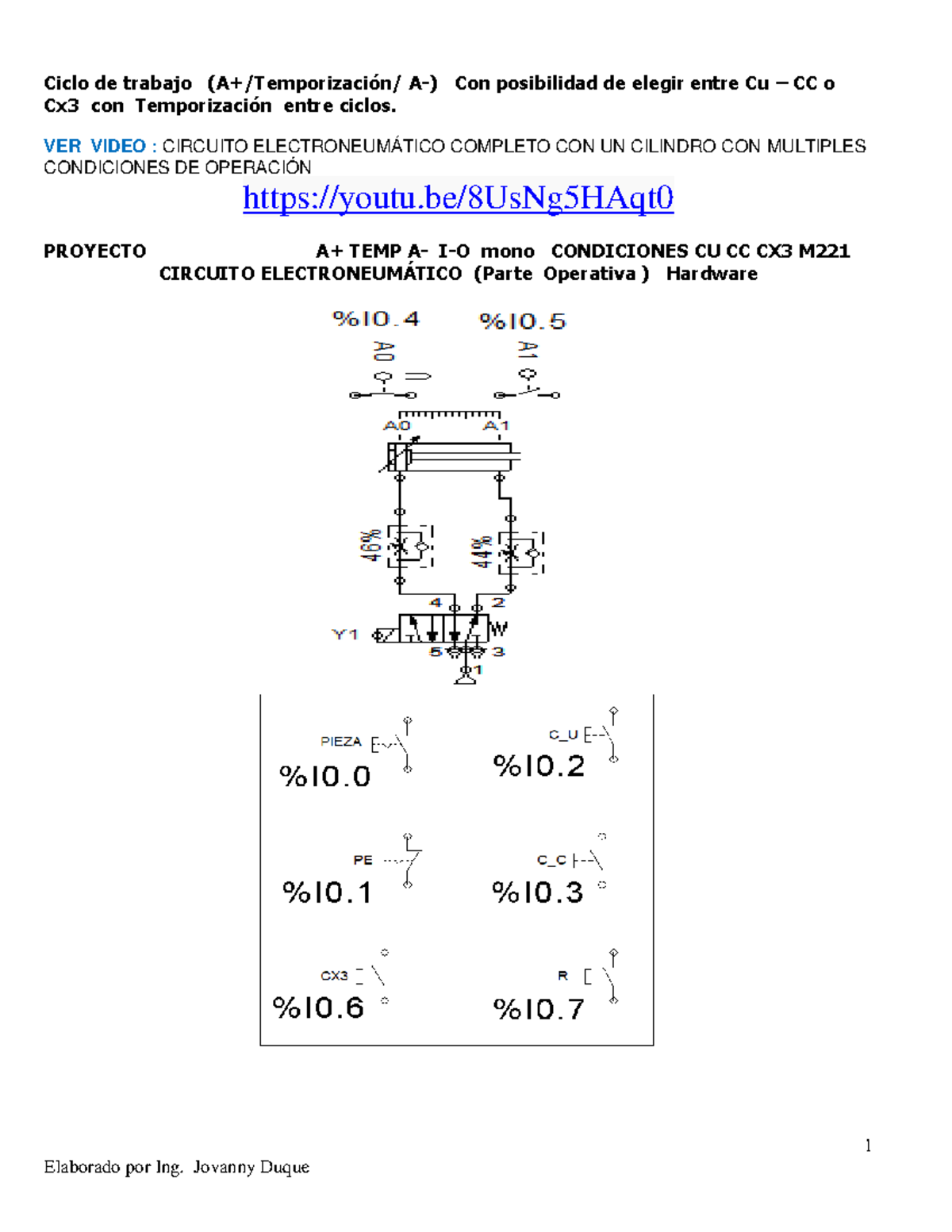 Ciclo de trabajo (A+/Temporización/ A-) Con posibilidad de elegir entre Cu – CC o Cx3 con Temporización entre ciclos.

VER VIDEO : CIRCUITO ELECTRONEUMÁTICO COMPLETO CON UN CILINDRO CON MULTIPLES CONDICIONES DE OPERACIÓN

https://youtu.be/8UsNg5HAqt0

PROYECTO A+ TEMP A- I-O mono CONDICIONES CU CC CX3 M221
CIRCUITO ELECTRONEUMÁTICO (Parte Operativa ) Hardware

%I0.4 %I0.5
A0 A1
A0 A1
46% 44%
4 2
Y1
5 3
1

PIEZA
%I0.0
C_U
%I0.2
PE
%I0.1
C_C
%I0.3
CX3
%I0.6
R
%I0.7

1

Elaborado por Ing. Jovanny Duque