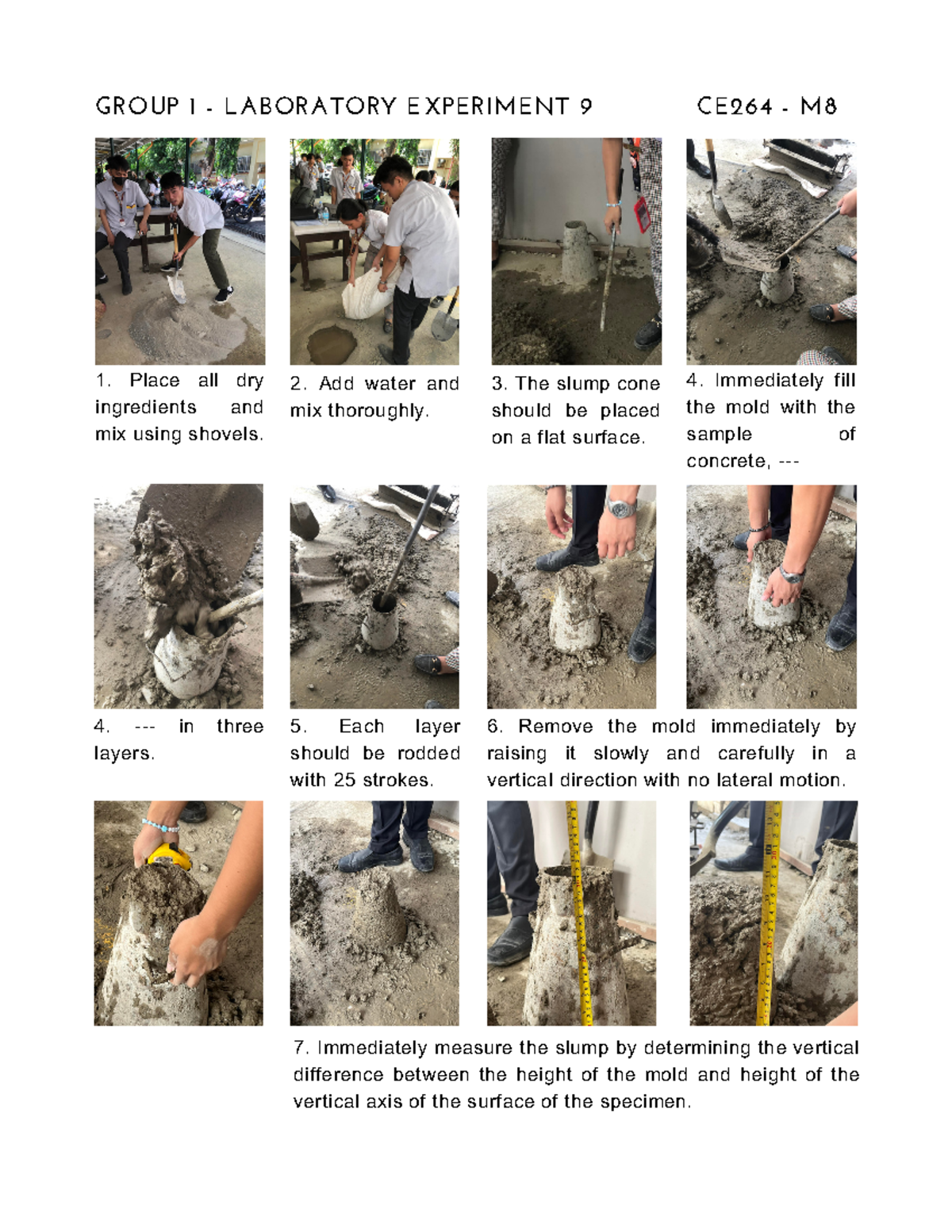 GROUP 1 - LABORATORY EXPERIMENT 9 CE264 - M8

1. Place all dry ingredients and mix using shovels.

2. Add water and mix thoroughly.

3. The slump cone should be placed on a flat surface.

4. Immediately fill the mold with the sample of concrete, ---

4. --- in three layers.

5. Each layer should be rodded with 25 strokes.

6. Remove the mold immediately by raising it slowly and carefully in a vertical direction with no lateral motion.

7. Immediately measure the slump by determining the vertical difference between the height of the mold and height of the vertical axis of the surface of the specimen.