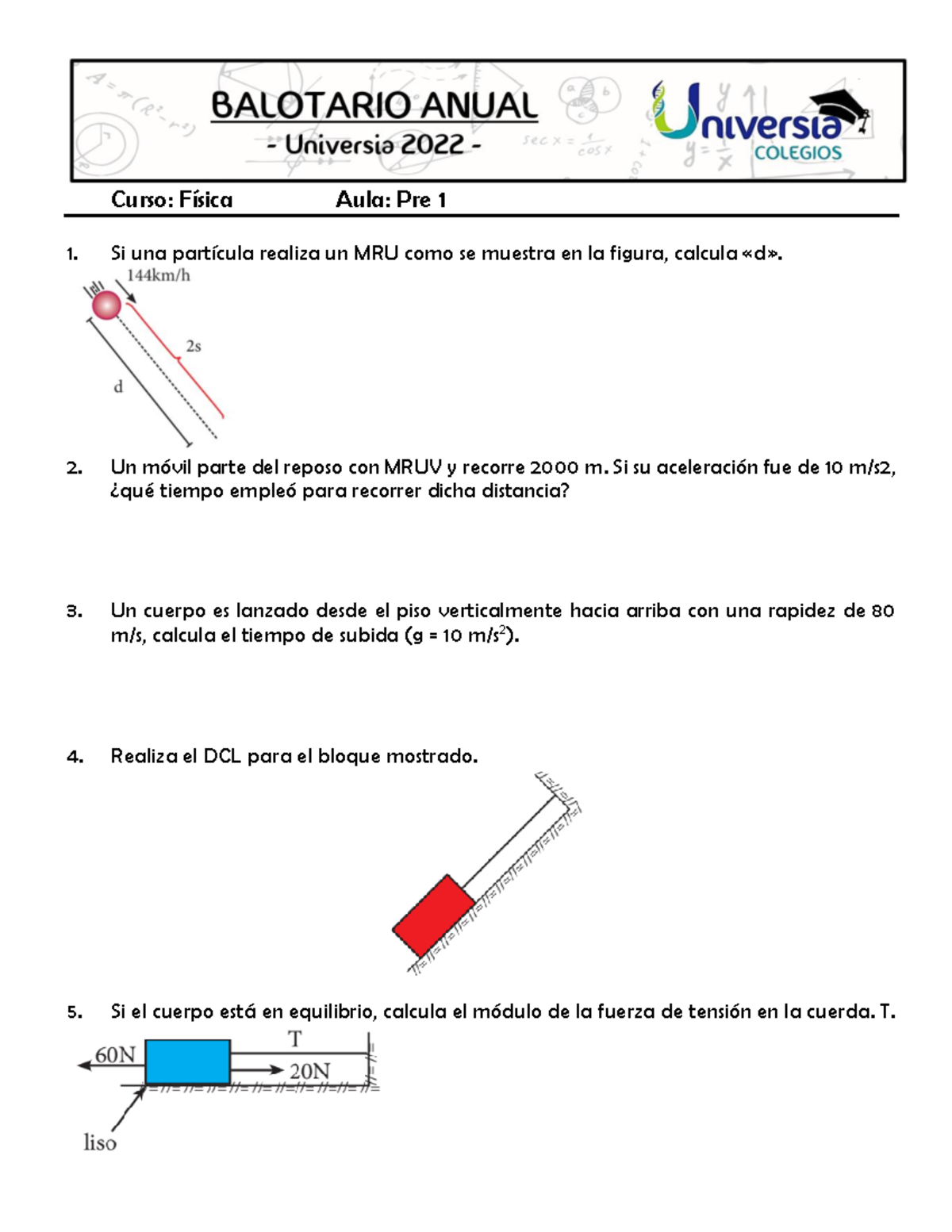 BALOTARIO ANUAL
- Universia 2022 -

Universia COLEGIOS

Curso: Física Aula: Pre 1

1. Si una partícula realiza un MRU como se muestra en la figura, calcula «d».

144km/h
2s
d

2. Un móvil parte del reposo con MRUV y recorre 2000 m. Si su aceleración fue de 10 m/s2, ¿qué tiempo empleó para recorrer dicha distancia?

3. Un cuerpo es lanzado desde el piso verticalmente hacia arriba con una rapidez de 80 m/s, calcula el tiempo de subida (g = 10 m/s$^2$).

4. Realiza el DCL para el bloque mostrado.

5. Si el cuerpo está en equilibrio, calcula el módulo de la fuerza de tensión en la cuerda. T.

60N
T
20N
liso