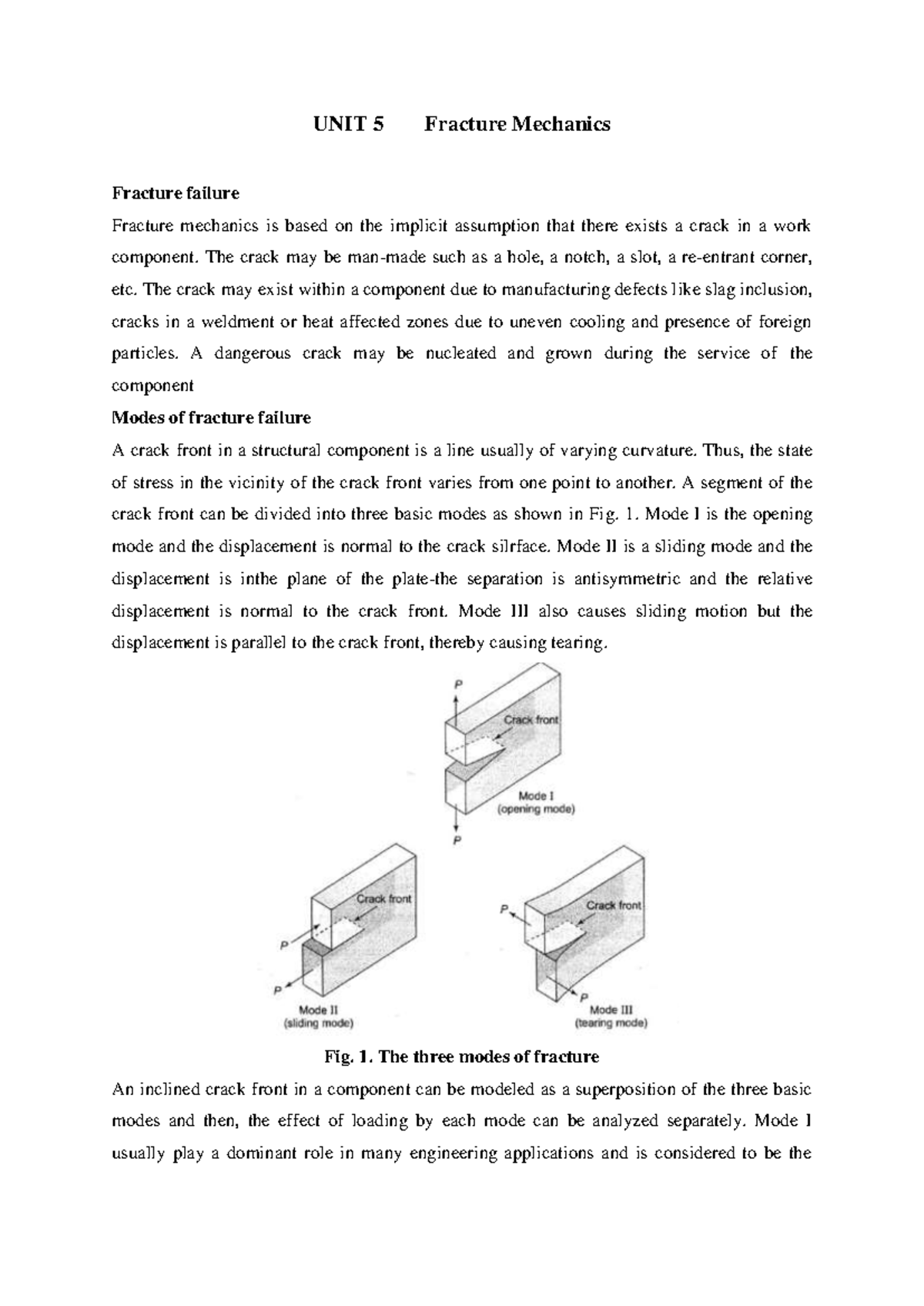 UNIT 5 Fracture Mechanics

Fracture failure

Fracture mechanics is based on the implicit assumption that there exists a crack in a work component. The crack may be man-made such as a hole, a notch, a slot, a re-entrant corner, etc. The crack may exist within a component due to manufacturing defects like slag inclusion, cracks in a weldment or heat affected zones due to uneven cooling and presence of foreign particles. A dangerous crack may be nucleated and grown during the service of the component

Modes of fracture failure

A crack front in a structural component is a line usually of varying curvature. Thus, the state of stress in the vicinity of the crack front varies from one point to another. A segment of the crack front can be divided into three basic modes as shown in Fig. 1. Mode I is the opening mode and the displacement is normal to the crack silrface. Mode II is a sliding mode and the displacement is inthe plane of the plate-the separation is antisymmetric and the relative displacement is normal to the crack front. Mode III also causes sliding motion but the displacement is parallel to the crack front, thereby causing tearing.

P
Crack front
Mode I
(opening mode)
P

Crack front
P
P
Mode II
(sliding mode)

P
Crack front
P
Mode III
(tearing mode)

Fig. 1. The three modes of fracture

An inclined crack front in a component can be modeled as a superposition of the three basic modes and then, the effect of loading by each mode can be analyzed separately. Mode I usually play a dominant role in many engineering applications and is considered to be the