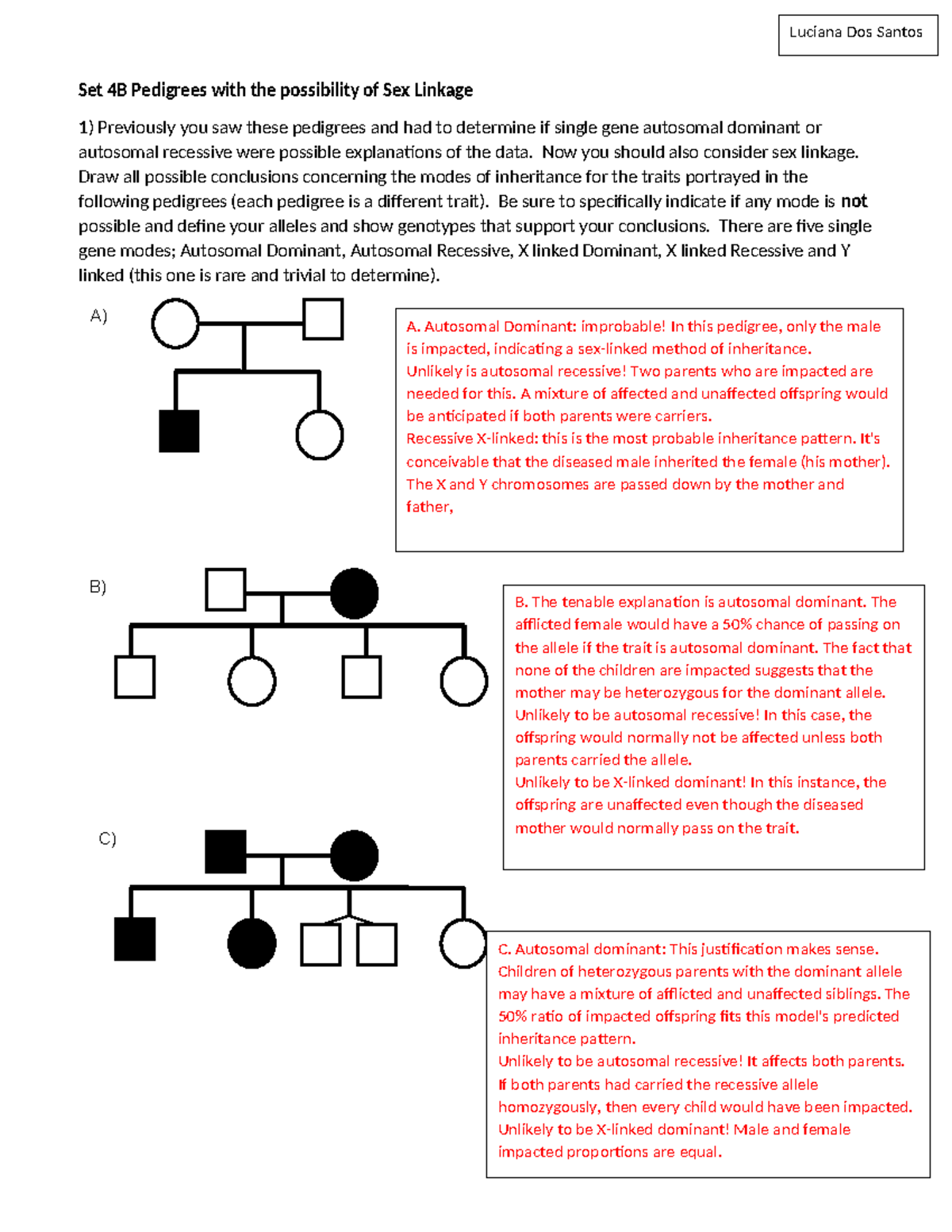 Luciana Dos Santos

Set 4B Pedigrees with the possibility of Sex Linkage

1) Previously you saw these pedigrees and had to determine if single gene autosomal dominant or autosomal recessive were possible explanations of the data. Now you should also consider sex linkage. Draw all possible conclusions concerning the modes of inheritance for the traits portrayed in the following pedigrees (each pedigree is a different trait). Be sure to specifically indicate if any mode is not possible and define your alleles and show genotypes that support your conclusions. There are five single gene modes; Autosomal Dominant, Autosomal Recessive, X linked Dominant, X linked Recessive and Y linked (this one is rare and trivial to determine).

A)

A. Autosomal Dominant: improbable! In this pedigree, only the male is impacted, indicating a sex-linked method of inheritance.
Unlikely is autosomal recessive! Two parents who are impacted are needed for this. A mixture of affected and unaffected offspring would be anticipated if both parents were carriers.
Recessive X-linked: this is the most probable inheritance pattern. It's conceivable that the diseased male inherited the female (his mother). The X and Y chromosomes are passed down by the mother and father,

B)

B. The tenable explanation is autosomal dominant. The afflicted female would have a 50% chance of passing on the allele if the trait is autosomal dominant. The fact that none of the children are impacted suggests that the mother may be heterozygous for the dominant allele.
Unlikely to be autosomal recessive! In this case, the offspring would normally not be affected unless both parents carried the allele.
Unlikely to be X-linked dominant! In this instance, the offspring are unaffected even though the diseased mother would normally pass on the trait.

C)

C. Autosomal dominant: This justification makes sense. Children of heterozygous parents with the dominant allele may have a mixture of afflicted and unaffected siblings. The 50% ratio of impacted offspring fits this model's predicted inheritance pattern.
Unlikely to be autosomal recessive! It affects both parents. If both parents had carried the recessive allele homozygously, then every child would have been impacted.
Unlikely to be X-linked dominant! Male and female impacted proportions are equal.