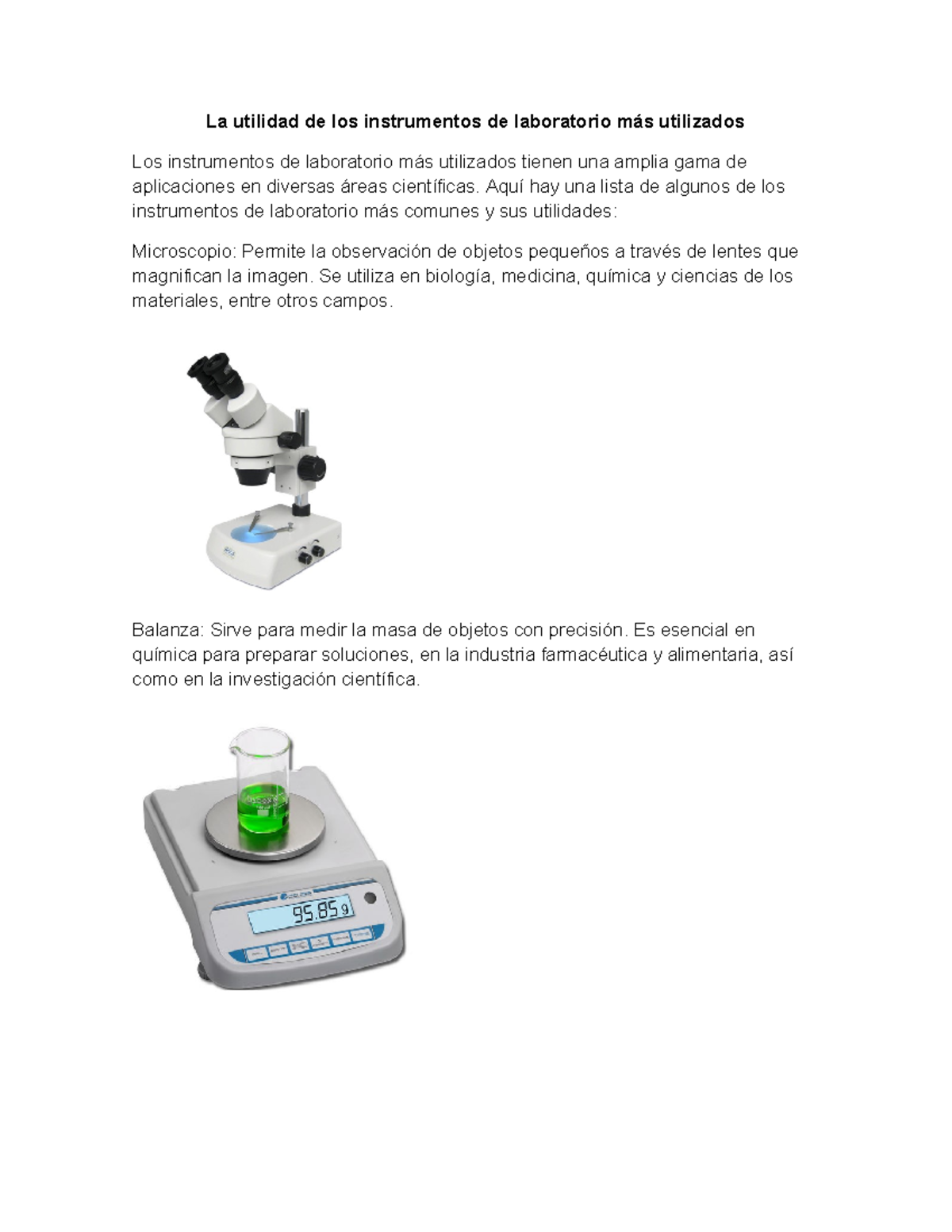 La utilidad de los instrumentos de laboratorio más utilizados

Los instrumentos de laboratorio más utilizados tienen una amplia gama de aplicaciones en diversas áreas científicas. Aquí hay una lista de algunos de los instrumentos de laboratorio más comunes y sus utilidades:

Microscopio: Permite la observación de objetos pequeños a través de lentes que magnifican la imagen. Se utiliza en biología, medicina, química y ciencias de los materiales, entre otros campos.

Balanza: Sirve para medir la masa de objetos con precisión. Es esencial en química para preparar soluciones, en la industria farmacéutica y alimentaria, así como en la investigación científica.

95.85 g