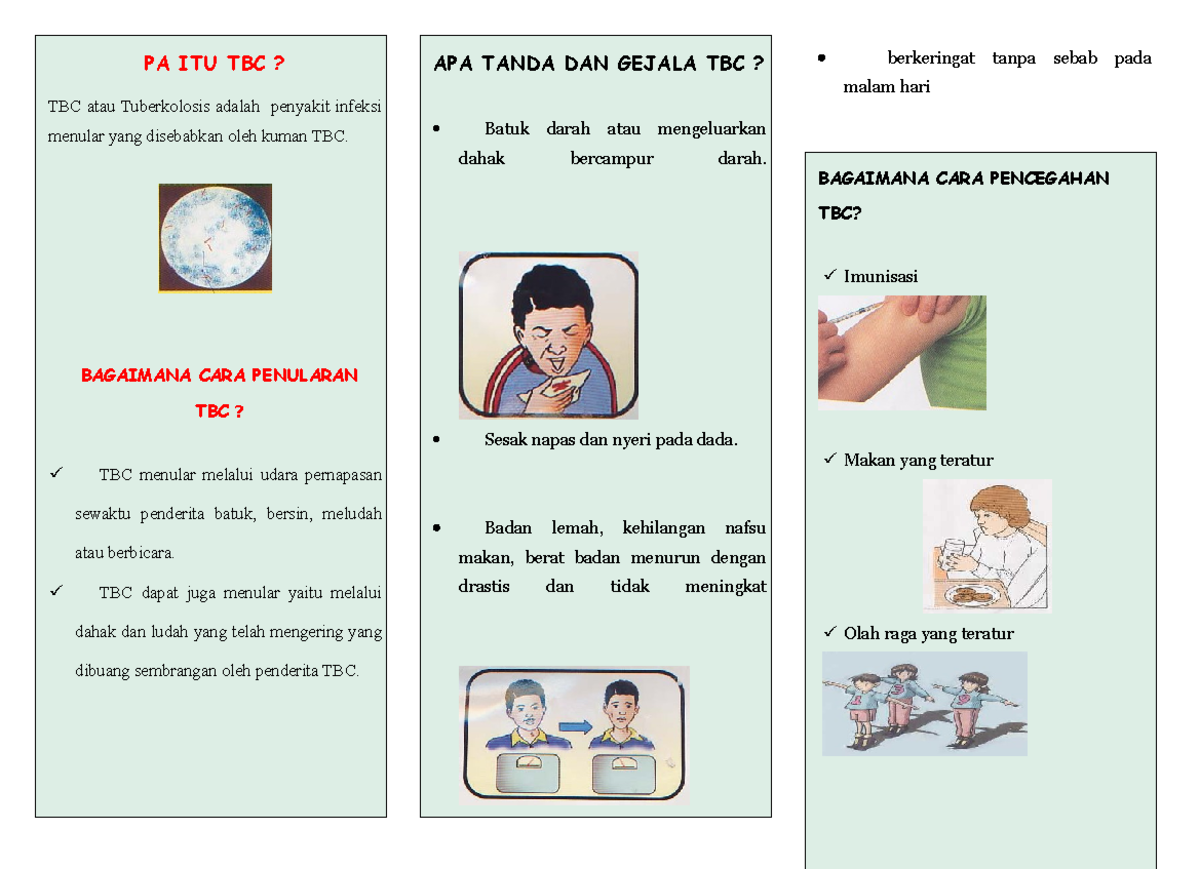 PA ITU TBC ?

TBC atau Tuberkolosis adalah penyakit infeksi menular yang disebabkan oleh kuman TBC.

BAGAIMANA CARA PENULARAN TBC ?

✓ TBC menular melalui udara pernapasan sewaktu penderita batuk, bersin, meludah atau berbicara.

✓ TBC dapat juga menular yaitu melalui dahak dan ludah yang telah mengering yang dibuang sembrangan oleh penderita TBC.

APA TANDA DAN GEJALA TBC ?

• Batuk darah atau mengeluarkan dahak bercampur darah.

• Sesak napas dan nyeri pada dada.

• Badan lemah, kehilangan nafsu makan, berat badan menurun dengan drastis dan tidak meningkat

• berkeringat tanpa sebab pada malam hari

BAGAIMANA CARA PENCEGAHAN TBC?

✓ Imunisasi

✓ Makan yang teratur

✓ Olah raga yang teratur