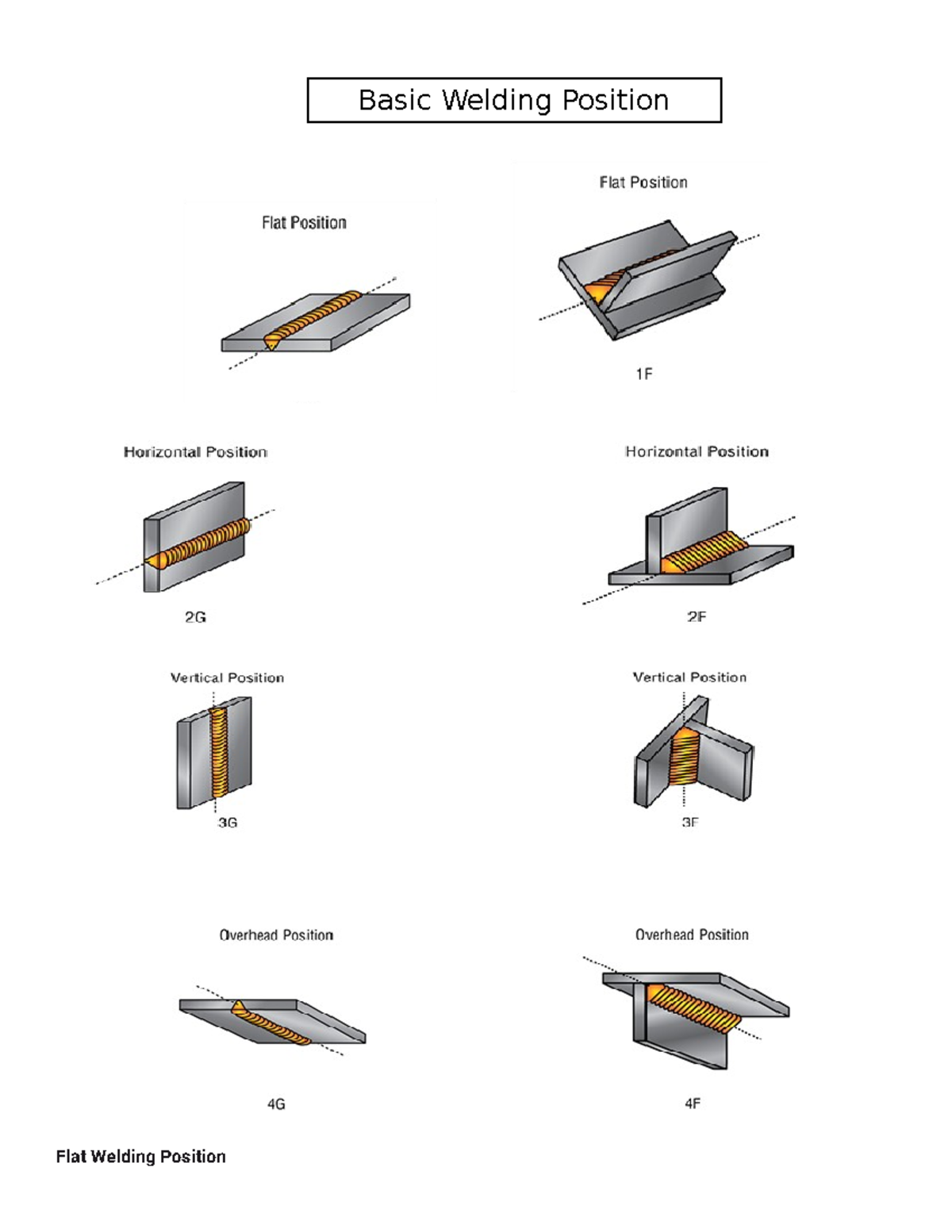 Basic Welding Position

Flat Position

Flat Position

1F

Horizontal Position

2G

Horizontal Position

2F

Vertical Position

3G

Vertical Position

3F

Overhead Position

4G

Overhead Position

4F

Flat Welding Position