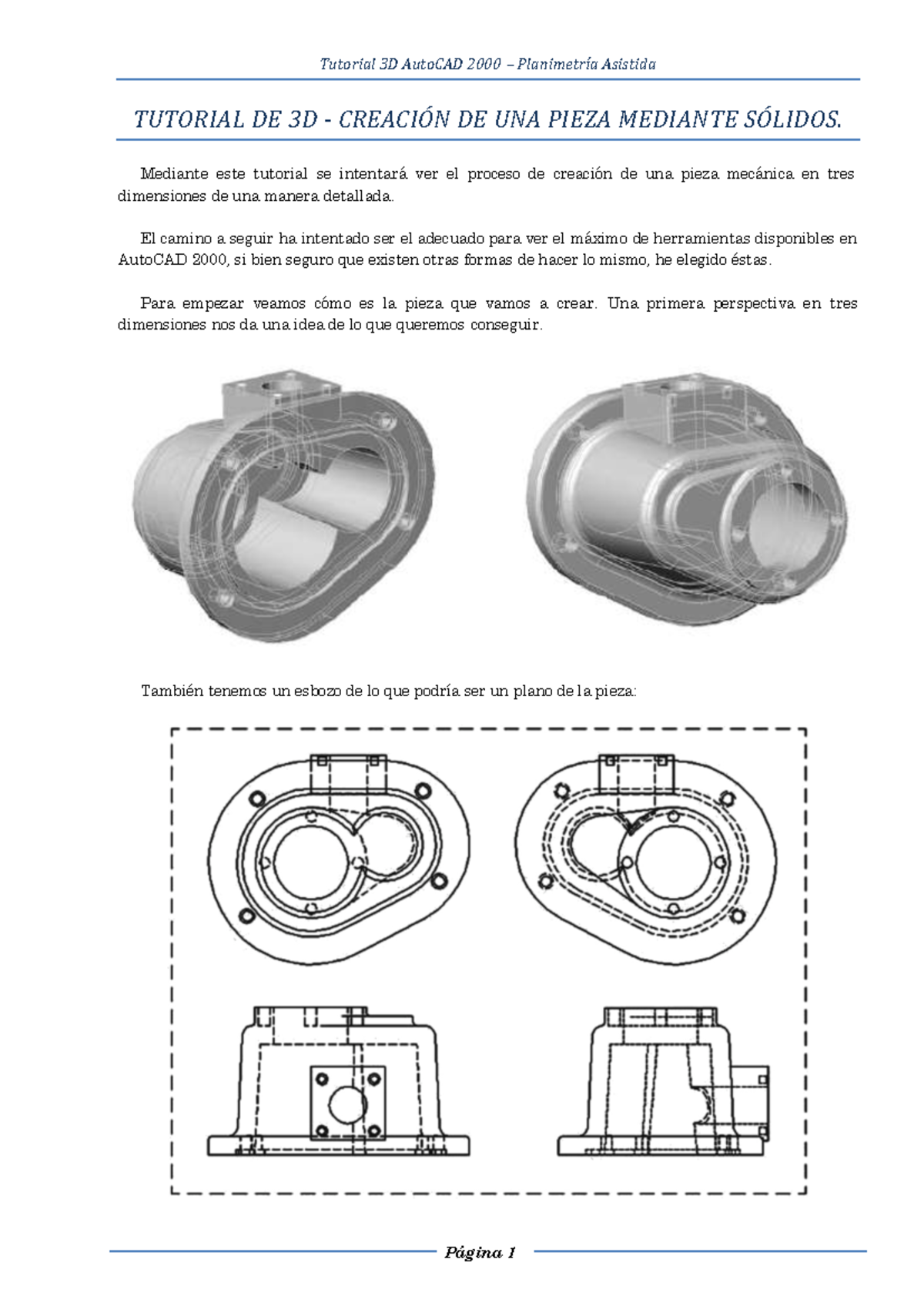 Tutorial 3D AutoCAD 2000 – Planimetría Asistida

TUTORIAL DE 3D - CREACIÓN DE UNA PIEZA MEDIANTE SÓLIDOS.

Mediante este tutorial se intentará ver el proceso de creación de una pieza mecánica en tres dimensiones de una manera detallada.

El camino a seguir ha intentado ser el adecuado para ver el máximo de herramientas disponibles en AutoCAD 2000, si bien seguro que existen otras formas de hacer lo mismo, he elegido éstas.

Para empezar veamos cómo es la pieza que vamos a crear. Una primera perspectiva en tres dimensiones nos da una idea de lo que queremos conseguir.

También tenemos un esbozo de lo que podría ser un plano de la pieza:

Página 1