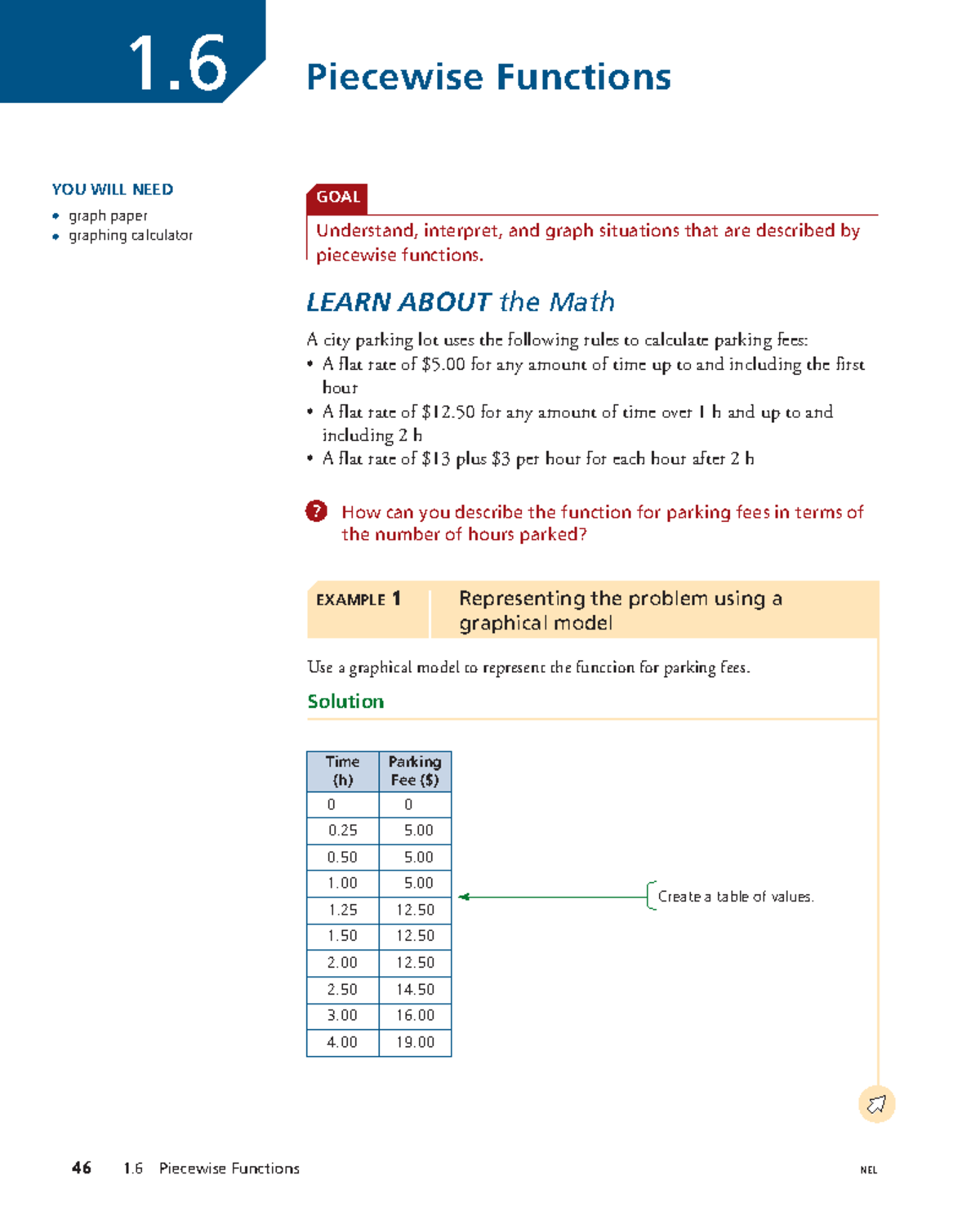 1.6 Piecewise Functions

YOU WILL NEED
• graph paper
• graphing calculator

GOAL
Understand, interpret, and graph situations that are described by piecewise functions.

LEARN ABOUT the Math

A city parking lot uses the following rules to calculate parking fees:
• A flat rate of \$5.00 for any amount of time up to and including the first hour
• A flat rate of \$12.50 for any amount of time over 1 h and up to and including 2 h
• A flat rate of \$13 plus \$3 per hour for each hour after 2 h

? How can you describe the function for parking fees in terms of the number of hours parked?

EXAMPLE 1 Representing the problem using a graphical model

Use a graphical model to represent the function for parking fees.

Solution

| Time (h) | Parking Fee (\$) |
|---|---|
| 0 | 0 |
| 0.25 | 5.00 |
| 0.50 | 5.00 |
| 1.00 | 5.00 |
| 1.25 | 12.50 |
| 1.50 | 12.50 |
| 2.00 | 12.50 |
| 2.50 | 14.50 |
| 3.00 | 16.00 |
| 4.00 | 19.00 |

Create a table of values.

46 1.6 Piecewise Functions NEL